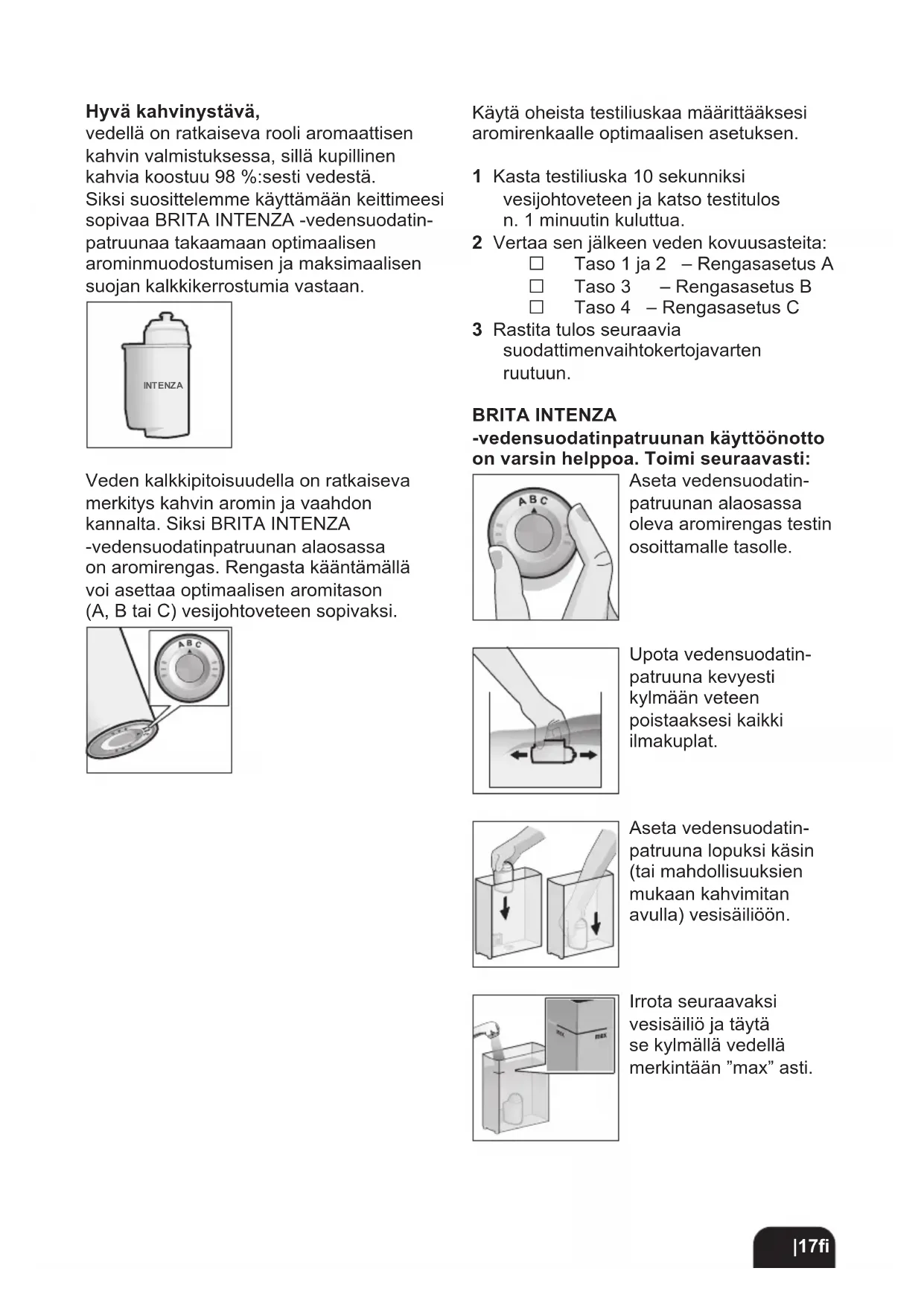 **Hyvä kahvinystävä,**
vedellä on ratkaiseva rooli aromaattisen kahvin valmistuksessa, sillä kupillinen kahvia koostuu 98 %:sesti vedestä. Siksi suosittelemme käyttämään keittimeesi sopivaa BRITA INTENZA -vedensuodatinpatruunaa takaamaan optimaalisen arominmuodostumisen ja maksimaalisen suojan kalkkikerrostumia vastaan.

INTENZA

Veden kalkkipitoisuudella on ratkaiseva merkitys kahvin aromin ja vaahdon kannalta. Siksi BRITA INTENZA -vedensuodatinpatruunan alaosassa on aromirengas. Rengasta kääntämällä voi asettaa optimaalisen aromitason (A, B tai C) vesijohtoveteen sopivaksi.

A B C

Käytä oheista testiliuskaa määrittääksesi aromirenkaalle optimaalisen asetuksen.

**1** Kasta testiliuska 10 sekunniksi vesijohtoveteen ja katso testitulos n. 1 minuutin kuluttua.
**2** Vertaa sen jälkeen veden kovuusasteita:
☐ Taso 1 ja 2 – Rengasasetus A
☐ Taso 3 – Rengasasetus B
☐ Taso 4 – Rengasasetus C
**3** Rastita tulos seuraavia suodattimenvaihtokertojavarten ruutuun.

**BRITA INTENZA -vedensuodatinpatruunan käyttöönotto on varsin helppoa. Toimi seuraavasti:**

A B C

Aseta vedensuodatinpatruunan alaosassa oleva aromirengas testin osoittamalle tasolle.

Upota vedensuodatinpatruuna kevyesti kylmään veteen poistaaksesi kaikki ilmakuplat.

Aseta vedensuodatinpatruuna lopuksi käsin (tai mahdollisuuksien mukaan kahvimitan avulla) vesisäiliöön.

max max

Irrota seuraavaksi vesisäiliö ja täytä se kylmällä vedellä merkintään ”max” asti.

|17fi