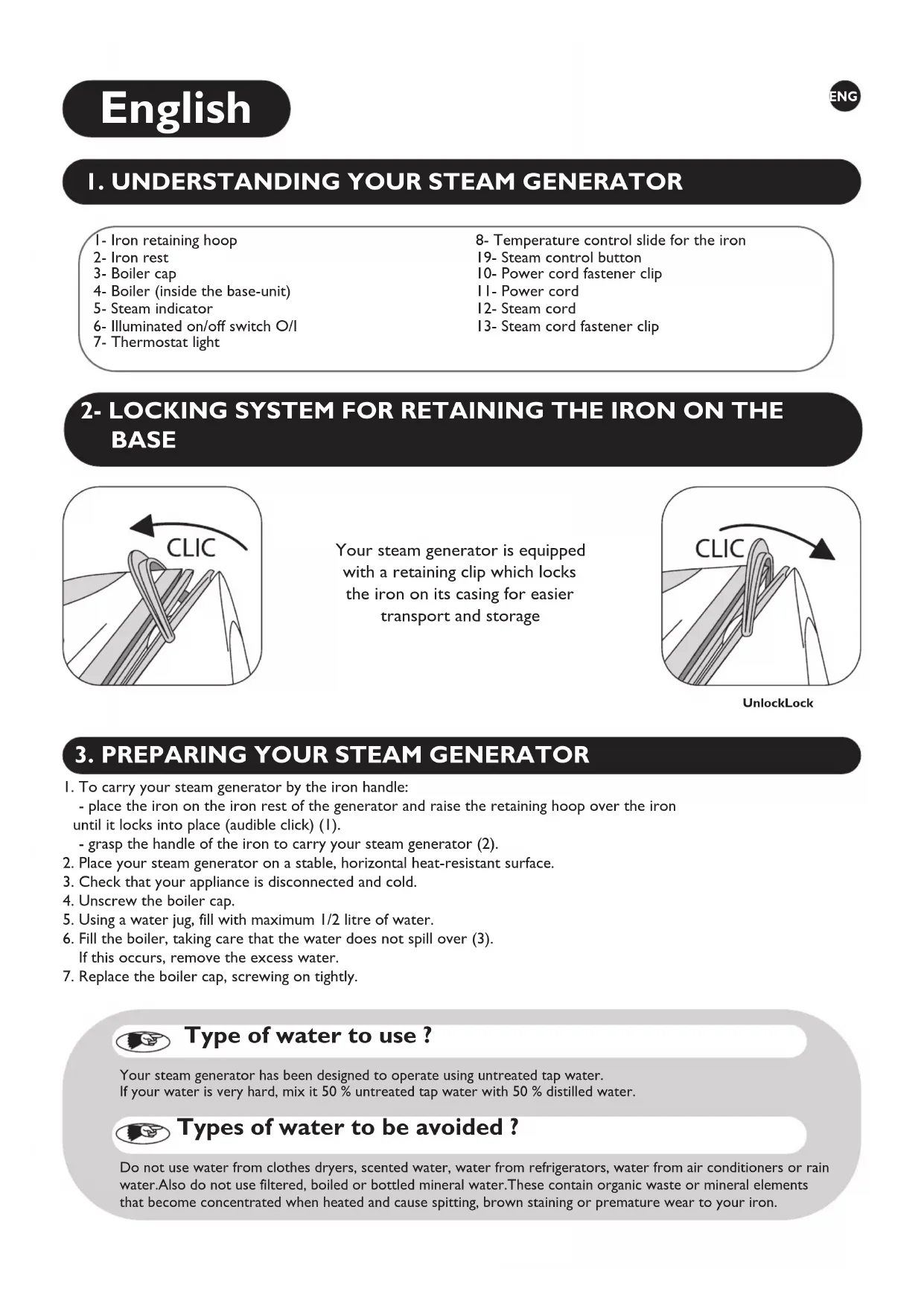 English

ENG

1. UNDERSTANDING YOUR STEAM GENERATOR

1- Iron retaining hoop
2- Iron rest
3- Boiler cap
4- Boiler (inside the base-unit)
5- Steam indicator
6- Illuminated on/off switch O/I
7- Thermostat light

8- Temperature control slide for the iron
19- Steam control button
10- Power cord fastener clip
11- Power cord
12- Steam cord
13- Steam cord fastener clip

2- LOCKING SYSTEM FOR RETAINING THE IRON ON THE BASE

CLIC

Your steam generator is equipped with a retaining clip which locks the iron on its casing for easier transport and storage

CLIC

UnlockLock

3. PREPARING YOUR STEAM GENERATOR

1. To carry your steam generator by the iron handle:
- place the iron on the iron rest of the generator and raise the retaining hoop over the iron until it locks into place (audible click) (1).
- grasp the handle of the iron to carry your steam generator (2).
2. Place your steam generator on a stable, horizontal heat-resistant surface.
3. Check that your appliance is disconnected and cold.
4. Unscrew the boiler cap.
5. Using a water jug, fill with maximum 1/2 litre of water.
6. Fill the boiler, taking care that the water does not spill over (3).
If this occurs, remove the excess water.
7. Replace the boiler cap, screwing on tightly.

Type of water to use ?

Your steam generator has been designed to operate using untreated tap water.
If your water is very hard, mix it 50 % untreated tap water with 50 % distilled water.

Types of water to be avoided ?

Do not use water from clothes dryers, scented water, water from refrigerators, water from air conditioners or rain water.Also do not use filtered, boiled or bottled mineral water.These contain organic waste or mineral elements that become concentrated when heated and cause spitting, brown staining or premature wear to your iron.