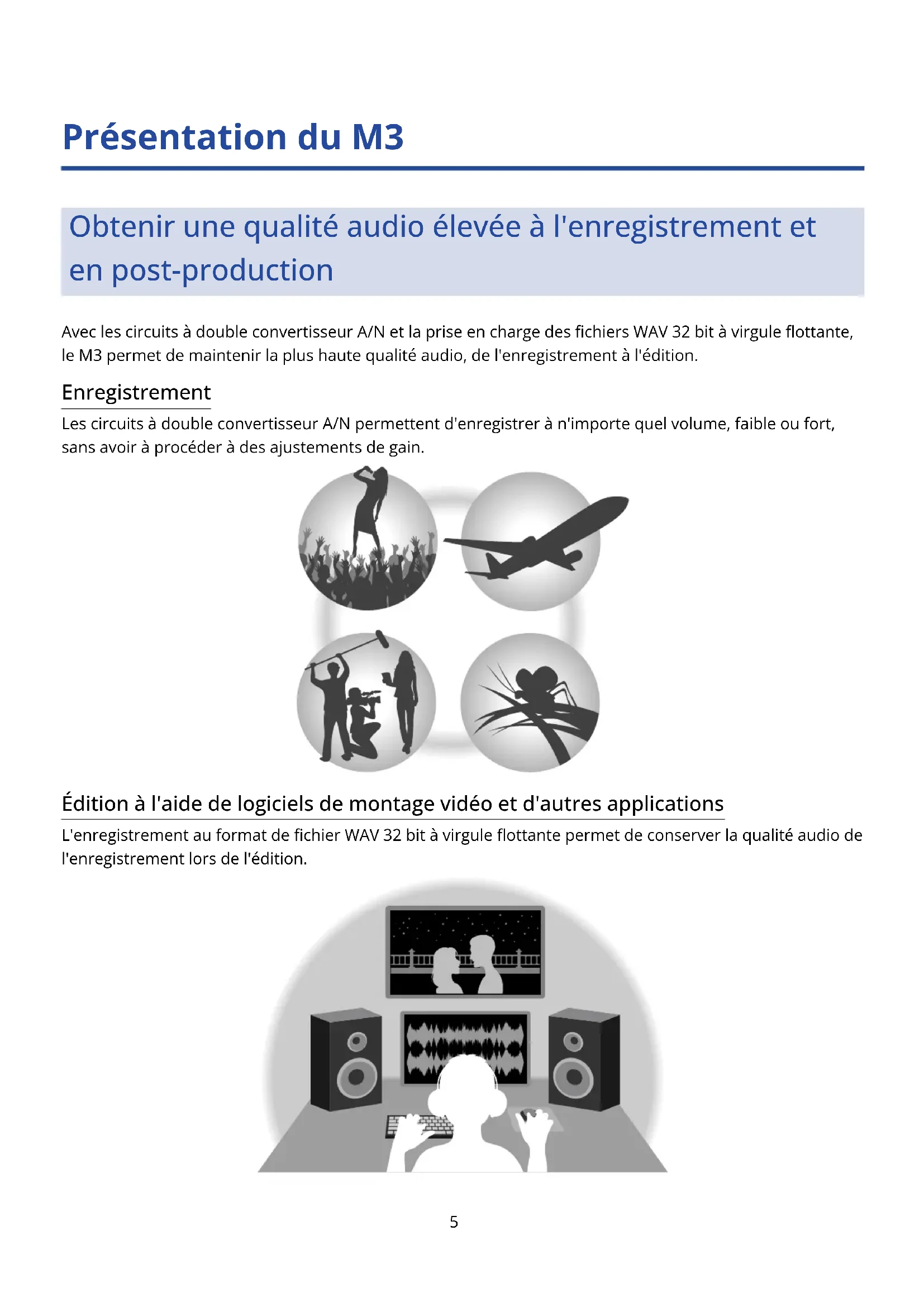 Présentation du M3

Obtenir une qualité audio élevée à l'enregistrement et en post-production

Avec les circuits à double convertisseur A/N et la prise en charge des fichiers WAV 32 bit à virgule flottante, le M3 permet de maintenir la plus haute qualité audio, de l'enregistrement à l'édition.

Enregistrement

Les circuits à double convertisseur A/N permettent d'enregistrer à n'importe quel volume, faible ou fort, sans avoir à procéder à des ajustements de gain.

Édition à l'aide de logiciels de montage vidéo et d'autres applications

L'enregistrement au format de fichier WAV 32 bit à virgule flottante permet de conserver la qualité audio de l'enregistrement lors de l'édition.

5