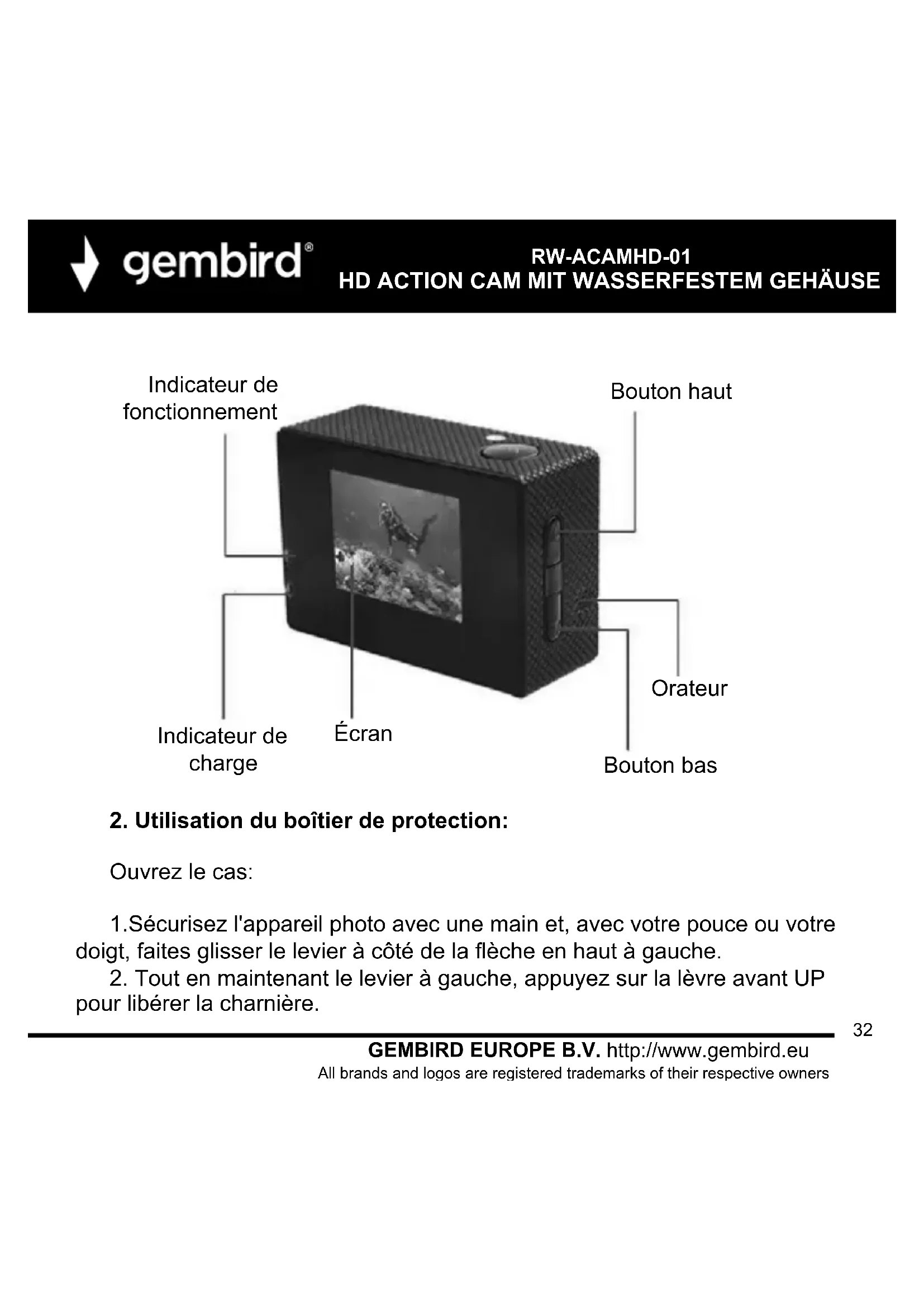 gembird®

RW-ACAMHD-01
HD ACTION CAM MIT WASSERFESTEM GEHÄUSE

Indicateur de fonctionnement

Bouton haut

Orateur

Indicateur de charge

Écran

Bouton bas

2. Utilisation du boîtier de protection:

Ouvrez le cas:

1.Sécurisez l'appareil photo avec une main et, avec votre pouce ou votre doigt, faites glisser le levier à côté de la flèche en haut à gauche.
2. Tout en maintenant le levier à gauche, appuyez sur la lèvre avant UP pour libérer la charnière.

32

GEMBIRD EUROPE B.V. http://www.gembird.eu
All brands and logos are registered trademarks of their respective owners