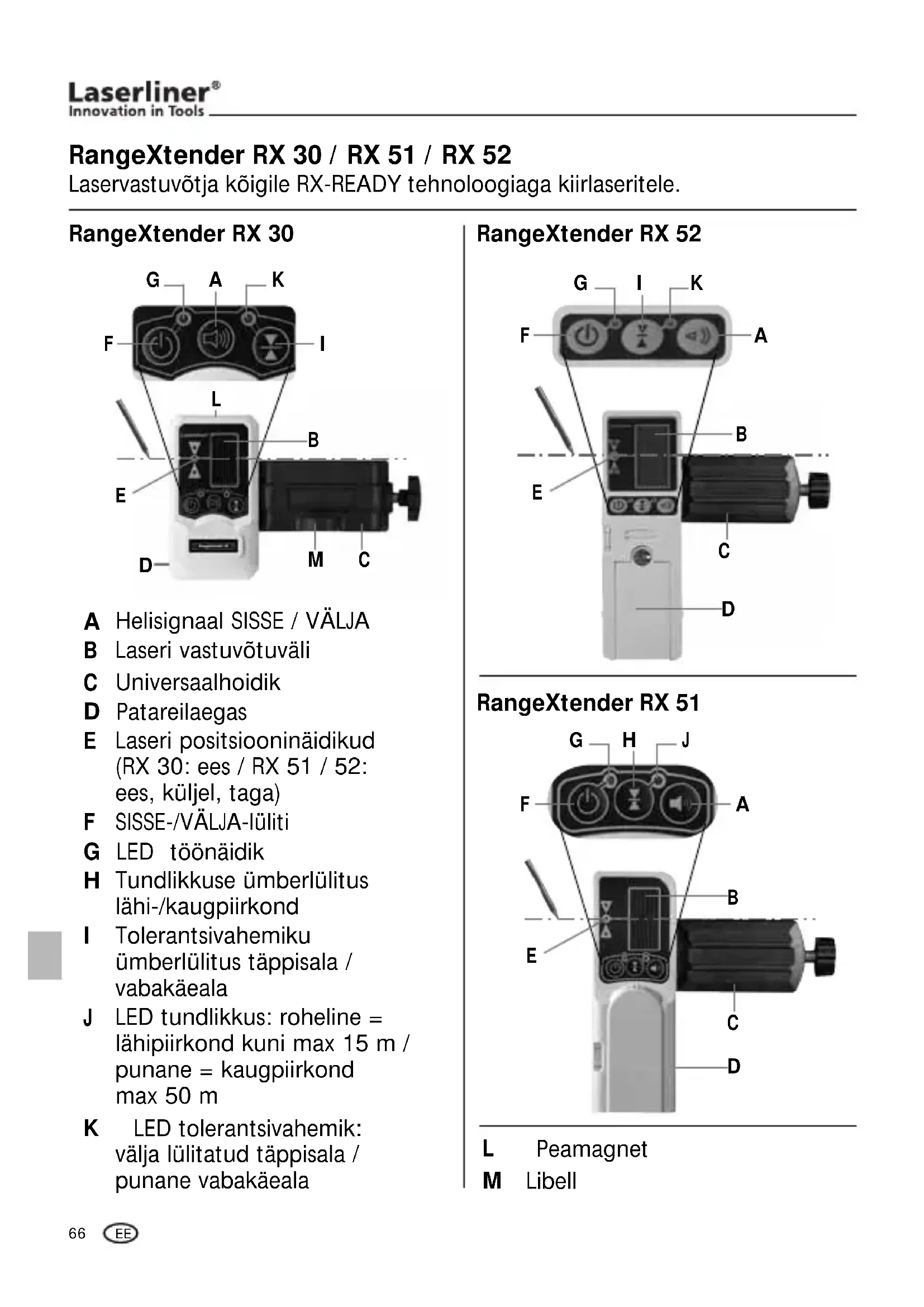 Laserliner®
Innovation in Tools

RangeXtender RX 30 / RX 51 / RX 52
Laservastuvõtja kõigile RX-READY tehnoloogiaga kiirlaseritele.

RangeXtender RX 30

G A K
F I
L
B
E
D M C

A Helisignaal SISSE / VÄLJA
B Laseri vastuvõtuväli
C Universaalhoidik
D Patareilaegas
E Laseri positsiooninäidikud (RX 30: ees / RX 51 / 52: ees, küljel, taga)
F SISSE-/VÄLJA-lüliti
G LED töönäidik
H Tundlikkuse ümberlülitus lähi-/kaugpiirkond
I Tolerantsivahemiku ümberlülitus täppisala / vabakäeala
J LED tundlikkus: roheline = lähipiirkond kuni max 15 m / punane = kaugpiirkond max 50 m
K LED tolerantsivahemik: välja lülitatud täppisala / punane vabakäeala

RangeXtender RX 52

G I K
F A
B
E
C
D

RangeXtender RX 51

G H J
F A
B
E
C
D

L Peamagnet
M Libell

66 EE