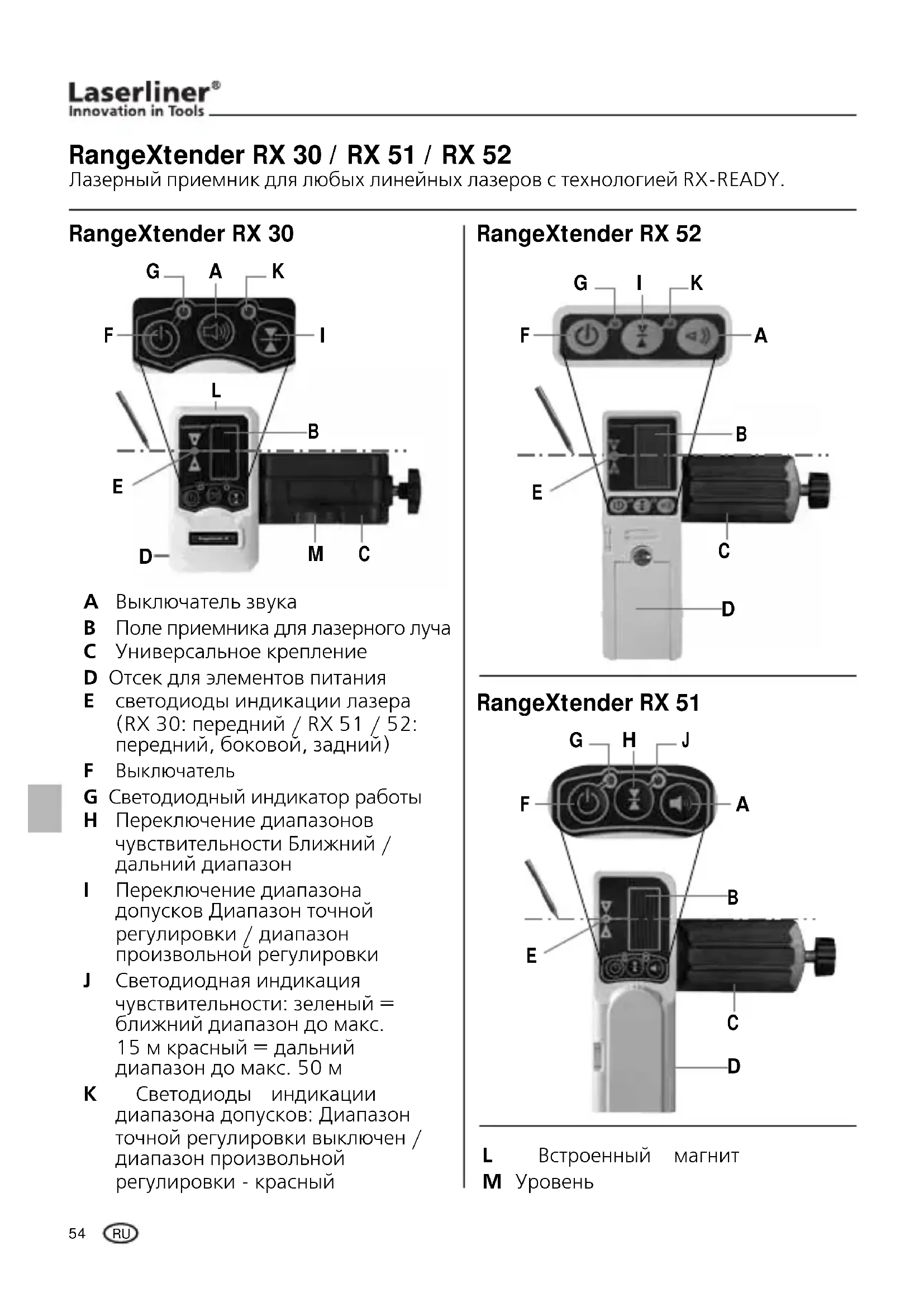 Laserliner®
Innovation in Tools

RangeXtender RX 30 / RX 51 / RX 52
Лазерный приемник для любых линейных лазеров с технологией RX-READY.

RangeXtender RX 30

G A K
F I
L
B
E
D M C

A Выключатель звука
B Поле приемника для лазерного луча
C Универсальное крепление
D Отсек для элементов питания
E светодиоды индикации лазера (RX 30: передний / RX 51 / 52: передний, боковой, задний)
F Выключатель
G Светодиодный индикатор работы
H Переключение диапазонов чувствительности Ближний / дальний диапазон
I Переключение диапазона допусков Диапазон точной регулировки / диапазон произвольной регулировки
J Светодиодная индикация чувствительности: зеленый = ближний диапазон до макс. 15 м красный = дальний диапазон до макс. 50 м
K Светодиоды индикации диапазона допусков: Диапазон точной регулировки выключен / диапазон произвольной регулировки - красный

RangeXtender RX 52

G I K
F A
B
E
C
D

RangeXtender RX 51

G H J
F A
B
E
C
D

L Встроенный магнит
M Уровень

54 RU