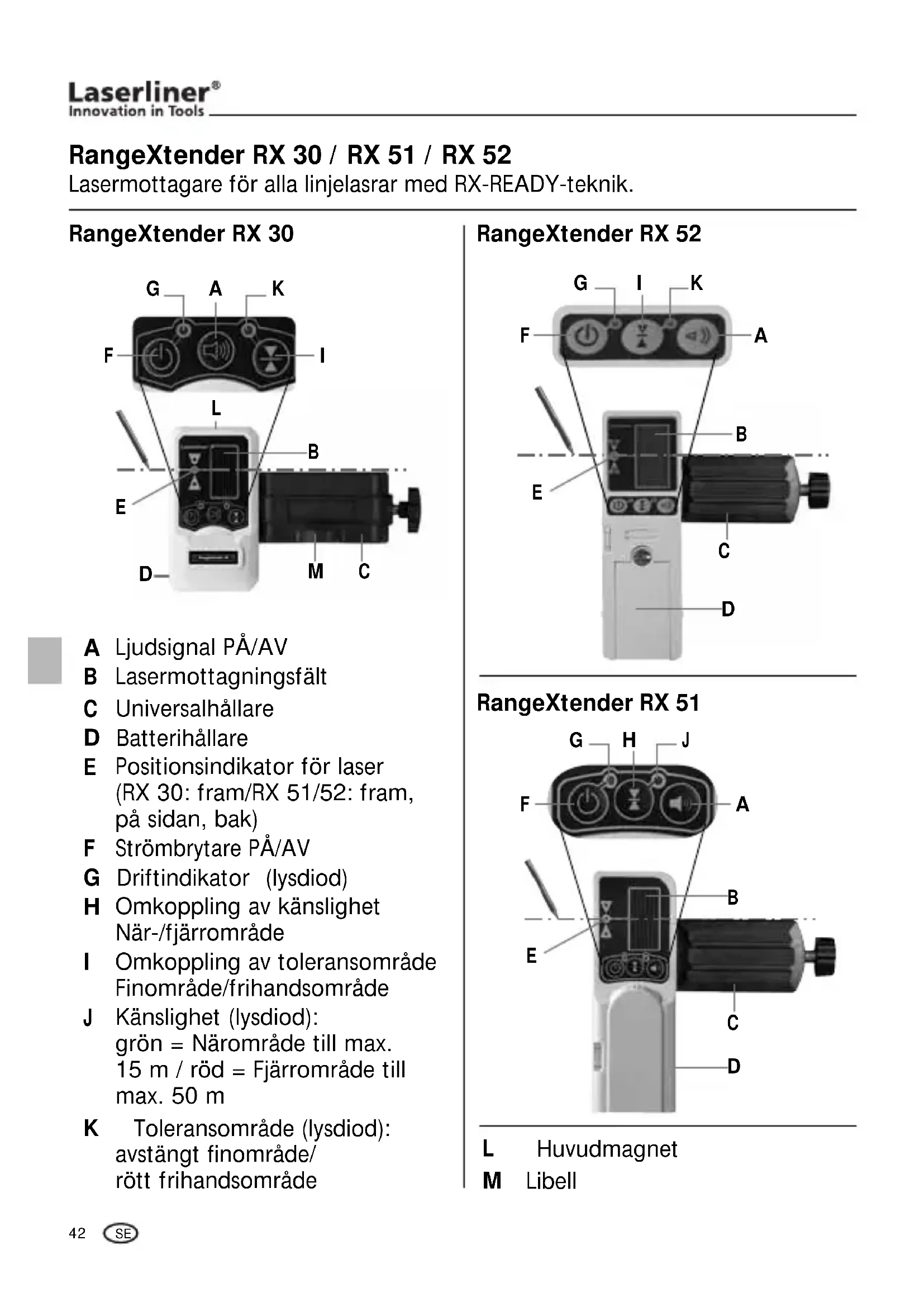 Laserliner®
Innovation in Tools

RangeXtender RX 30 / RX 51 / RX 52
Lasermottagare för alla linjelasrar med RX-READY-teknik.

RangeXtender RX 30

G A K
F I
L
B
E
D M C

A Ljudsignal PÅ/AV
B Lasermottagningsfält
C Universalhållare
D Batterihållare
E Positionsindikator för laser (RX 30: fram/RX 51/52: fram, på sidan, bak)
F Strömbrytare PÅ/AV
G Driftindikator (lysdiod)
H Omkoppling av känslighet När-/fjärrområde
I Omkoppling av toleransområde Finområde/frihandsområde
J Känslighet (lysdiod): grön = Närområde till max. 15 m / röd = Fjärrområde till max. 50 m
K Toleransområde (lysdiod): avstängt finområde/ rött frihandsområde

RangeXtender RX 52

G I K
F A
B
E
C
D

RangeXtender RX 51

G H J
F A
B
E
C
D

L Huvudmagnet
M Libell

42 SE