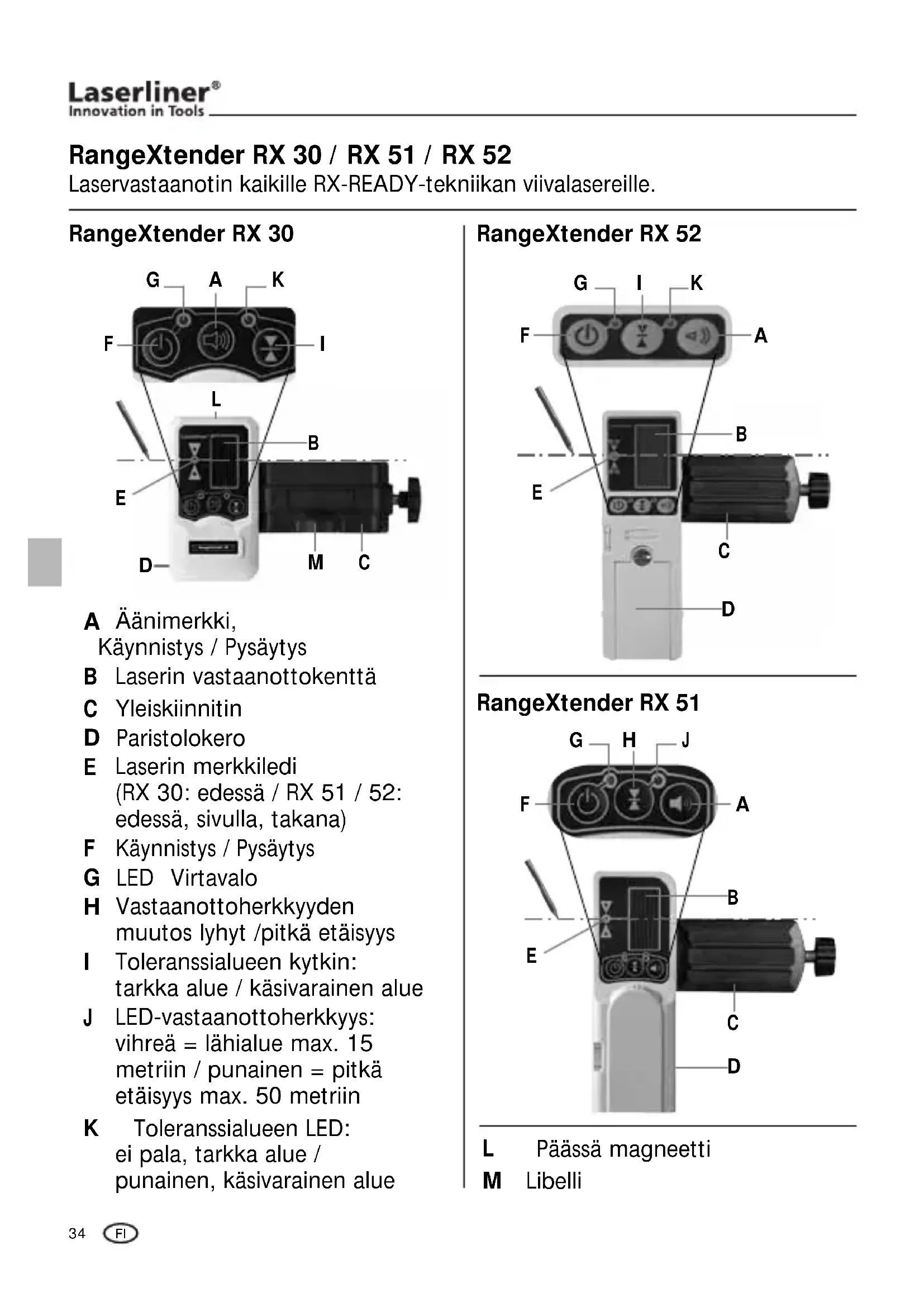 Laserliner®
Innovation in Tools

RangeXtender RX 30 / RX 51 / RX 52
Laservastaanotin kaikille RX-READY-tekniikan viivalasereille.

RangeXtender RX 30

G A K
F I
L
B
E
D M C

A Äänimerkki, Käynnistys / Pysäytys
B Laserin vastaanottokenttä
C Yleiskiinnitin
D Paristolokero
E Laserin merkkiledi (RX 30: edessä / RX 51 / 52: edessä, sivulla, takana)
F Käynnistys / Pysäytys
G LED Virtavalo
H Vastaanottoherkkyyden muutos lyhyt /pitkä etäisyys
I Toleranssialueen kytkin: tarkka alue / käsivarainen alue
J LED-vastaanottoherkkyys: vihreä = lähialue max. 15 metriin / punainen = pitkä etäisyys max. 50 metriin
K Toleranssialueen LED: ei pala, tarkka alue / punainen, käsivarainen alue

RangeXtender RX 52

G I K
F A
B
E
C
D

RangeXtender RX 51

G H J
F A
B
E
C
D

L Päässä magneetti
M Libelli

34 FI