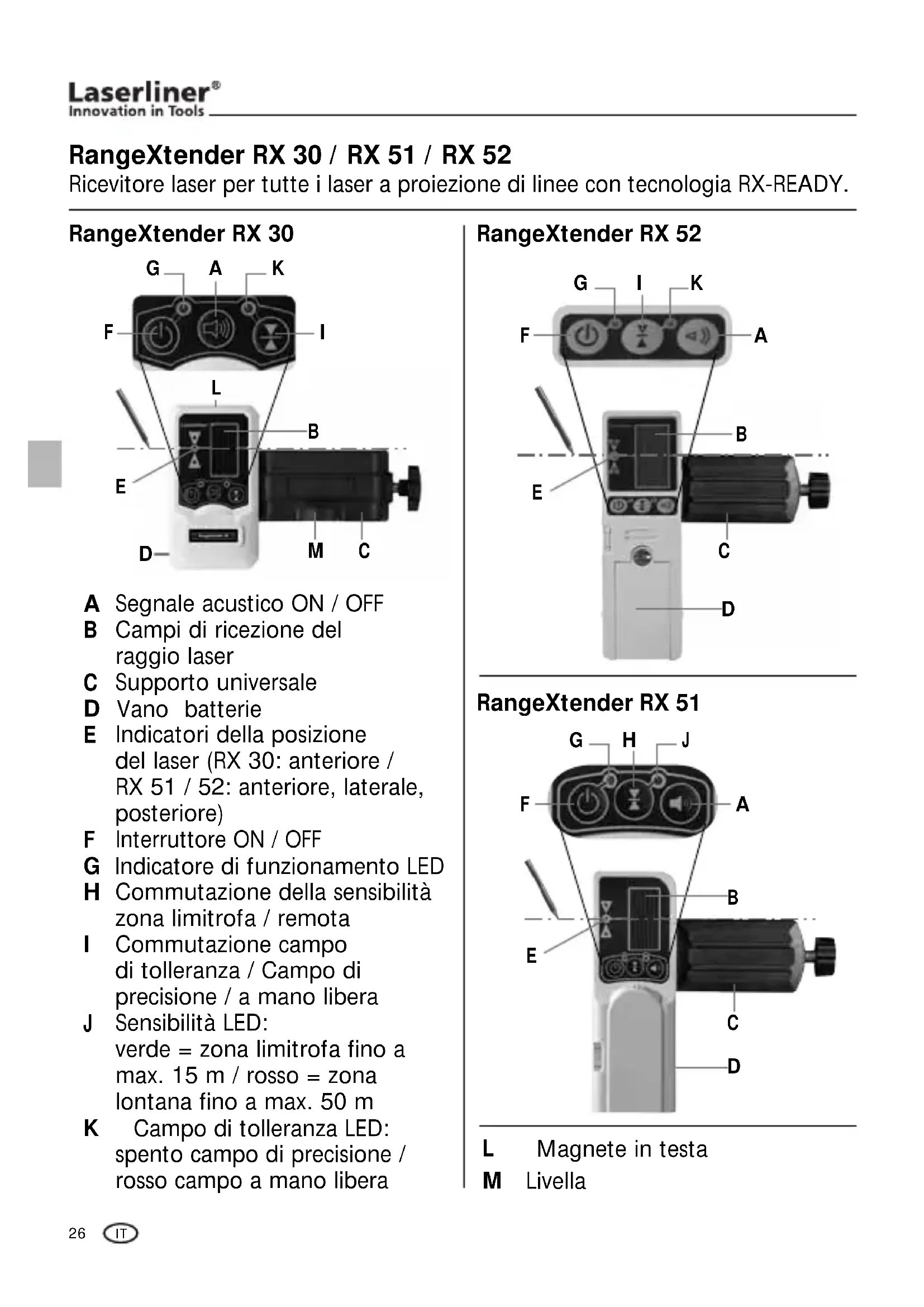 Laserliner®
Innovation in Tools

RangeXtender RX 30 / RX 51 / RX 52
Ricevitore laser per tutte i laser a proiezione di linee con tecnologia RX-READY.

RangeXtender RX 30

G A K
F I
L
B
E
D M C

A Segnale acustico ON / OFF
B Campi di ricezione del raggio laser
C Supporto universale
D Vano batterie
E Indicatori della posizione del laser (RX 30: anteriore / RX 51 / 52: anteriore, laterale, posteriore)
F Interruttore ON / OFF
G Indicatore di funzionamento LED
H Commutazione della sensibilità zona limitrofa / remota
I Commutazione campo di tolleranza / Campo di precisione / a mano libera
J Sensibilità LED: verde = zona limitrofa fino a max. 15 m / rosso = zona lontana fino a max. 50 m
K Campo di tolleranza LED: spento campo di precisione / rosso campo a mano libera

RangeXtender RX 52

G I K
F A
B
E
C
D

RangeXtender RX 51

G H J
F A
B
E
C
D

L Magnete in testa
M Livella

26 IT