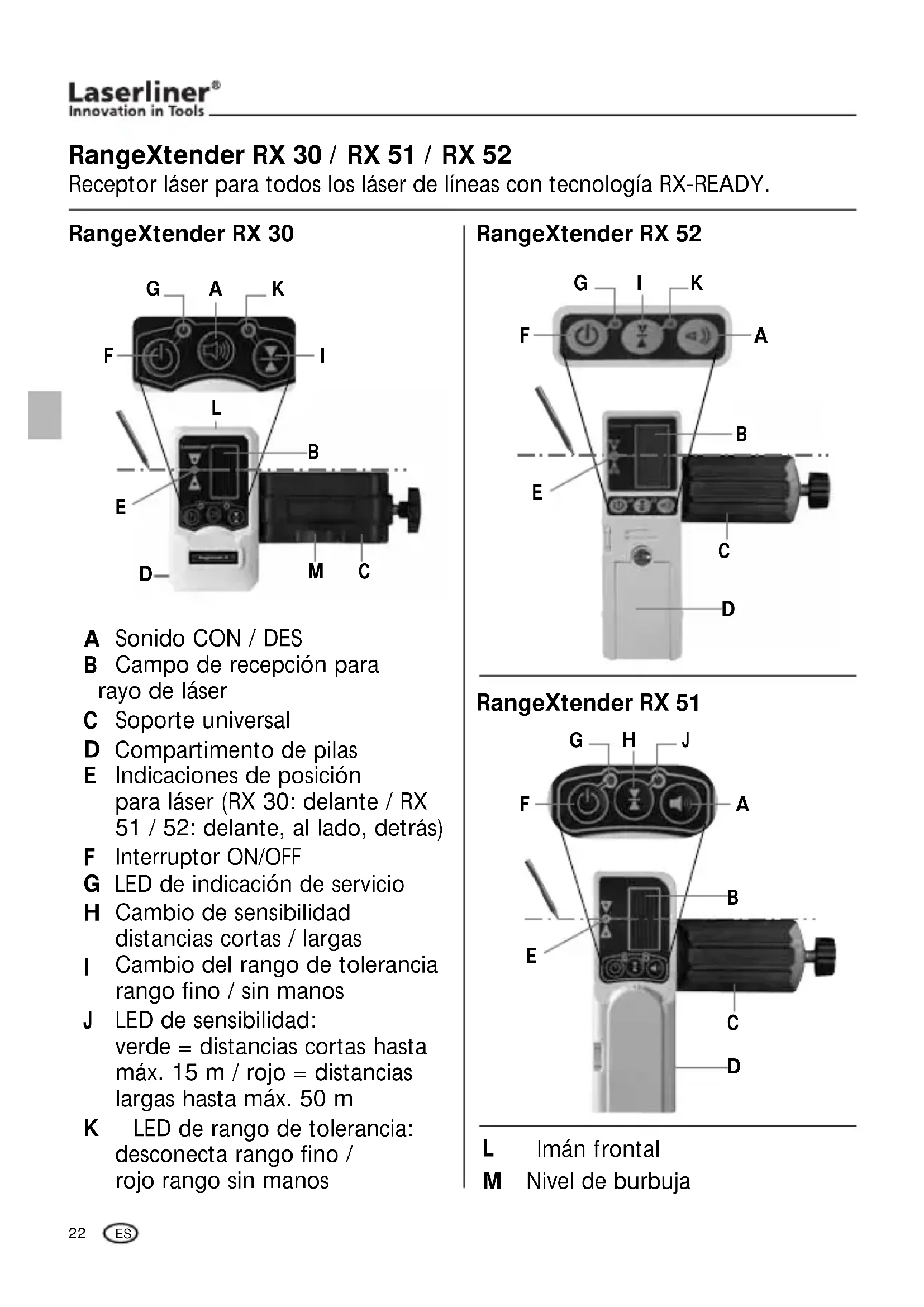 Laserliner®
Innovation in Tools

RangeXtender RX 30 / RX 51 / RX 52
Receptor láser para todos los láser de líneas con tecnología RX-READY.

RangeXtender RX 30

G A K
F I
L
B
E
D M C

A Sonido CON / DES
B Campo de recepción para rayo de láser
C Soporte universal
D Compartimento de pilas
E Indicaciones de posición para láser (RX 30: delante / RX 51 / 52: delante, al lado, detrás)
F Interruptor ON/OFF
G LED de indicación de servicio
H Cambio de sensibilidad distancias cortas / largas
I Cambio del rango de tolerancia rango fino / sin manos
J LED de sensibilidad: verde = distancias cortas hasta máx. 15 m / rojo = distancias largas hasta máx. 50 m
K LED de rango de tolerancia: desconecta rango fino / rojo rango sin manos

RangeXtender RX 52

G I K
F A
B
E
C
D

RangeXtender RX 51

G H J
F A
B
E
C
D

L Imán frontal
M Nivel de burbuja

22 ES