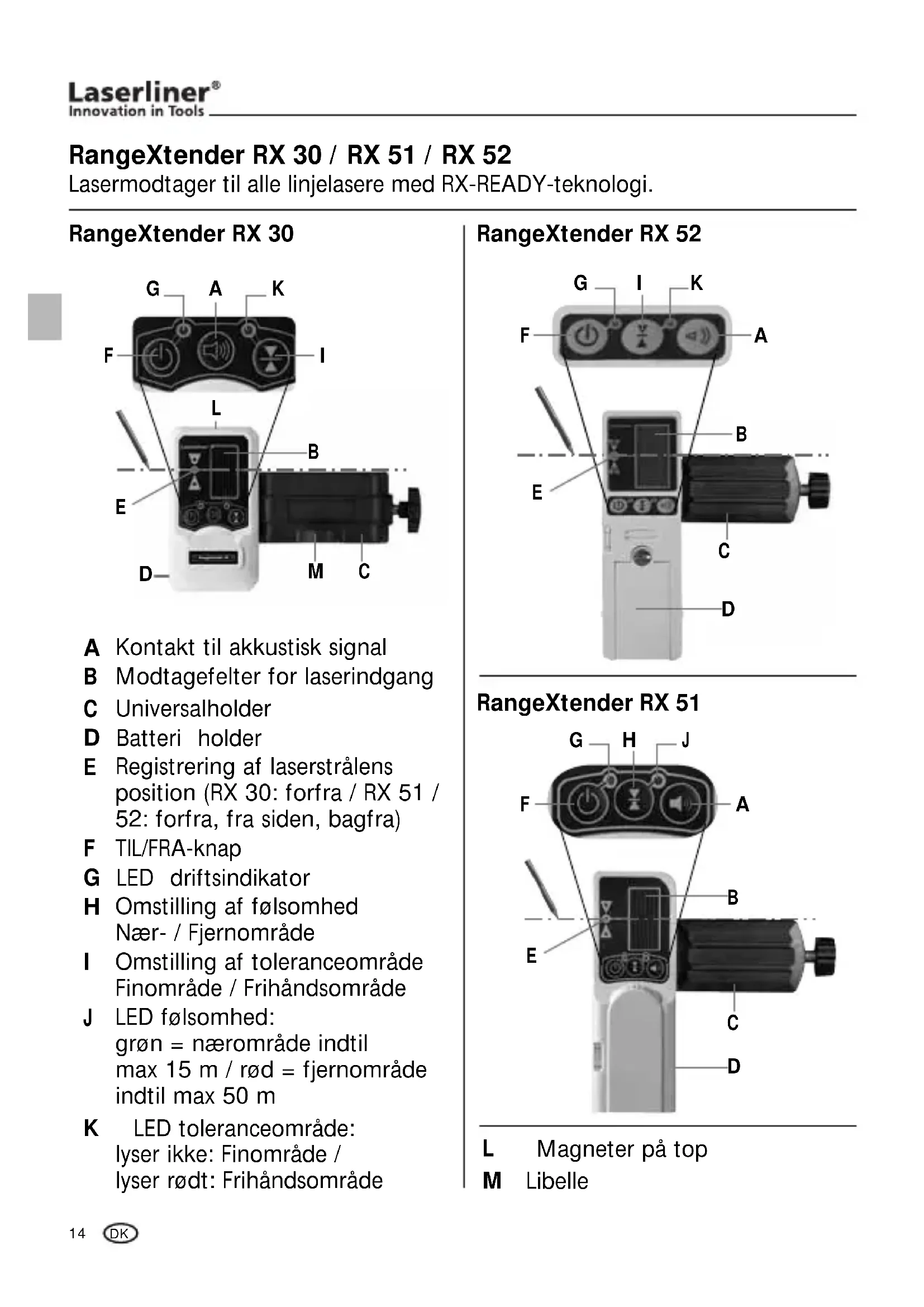 Laserliner®
Innovation in Tools

RangeXtender RX 30 / RX 51 / RX 52
Lasermodtager til alle linjelasere med RX-READY-teknologi.

RangeXtender RX 30

G A K
F I
L
B
E
D M C

A Kontakt til akkustisk signal
B Modtagefelter for laserindgang
C Universalholder
D Batteri holder
E Registrering af laserstrålens position (RX 30: forfra / RX 51 / 52: forfra, fra siden, bagfra)
F TIL/FRA-knap
G LED driftsindikator
H Omstilling af følsomhed Nær- / Fjernområde
I Omstilling af toleranceområde Finområde / Frihåndsområde
J LED følsomhed: grøn = nærområde indtil max 15 m / rød = fjernområde indtil max 50 m
K LED toleranceområde: lyser ikke: Finområde / lyser rødt: Frihåndsområde

RangeXtender RX 52

G I K
F A
B
E
C
D

RangeXtender RX 51

G H J
F A
B
E
C
D

L Magneter på top
M Libelle

14 DK