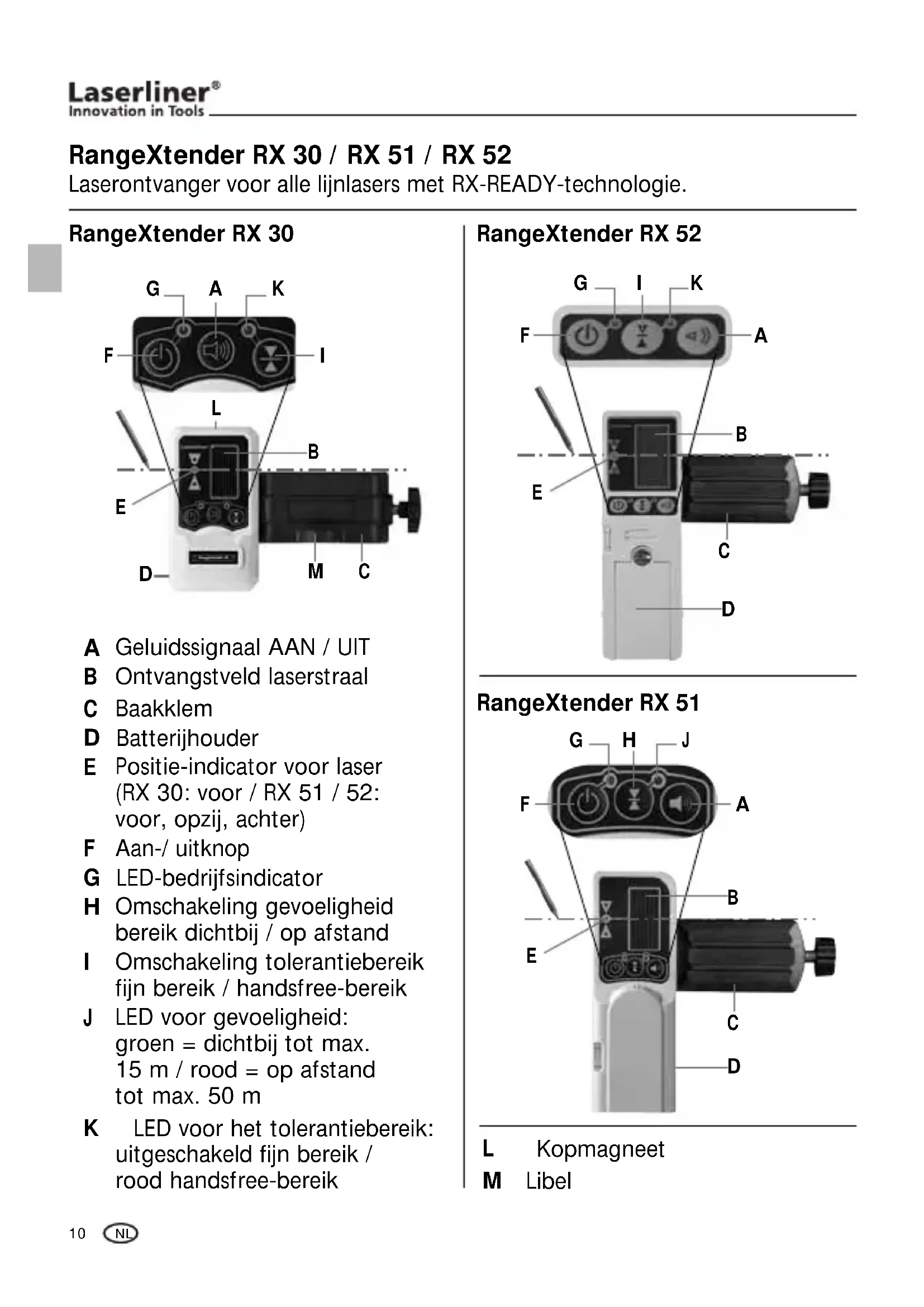 Laserliner®
Innovation in Tools

RangeXtender RX 30 / RX 51 / RX 52
Laserontvanger voor alle lijnlasers met RX-READY-technologie.

RangeXtender RX 30

G A K
F I
L
B
E
D M C

A Geluidssignaal AAN / UIT
B Ontvangstveld laserstraal
C Baakklem
D Batterijhouder
E Positie-indicator voor laser (RX 30: voor / RX 51 / 52: voor, opzij, achter)
F Aan-/ uitknop
G LED-bedrijfsindicator
H Omschakeling gevoeligheid bereik dichtbij / op afstand
I Omschakeling tolerantiebereik fijn bereik / handsfree-bereik
J LED voor gevoeligheid: groen = dichtbij tot max. 15 m / rood = op afstand tot max. 50 m
K LED voor het tolerantiebereik: uitgeschakeld fijn bereik / rood handsfree-bereik

RangeXtender RX 52

G I K
F A
B
E
C
D

RangeXtender RX 51

G H J
F A
B
E
C
D

L Kopmagneet
M Libel

10 NL