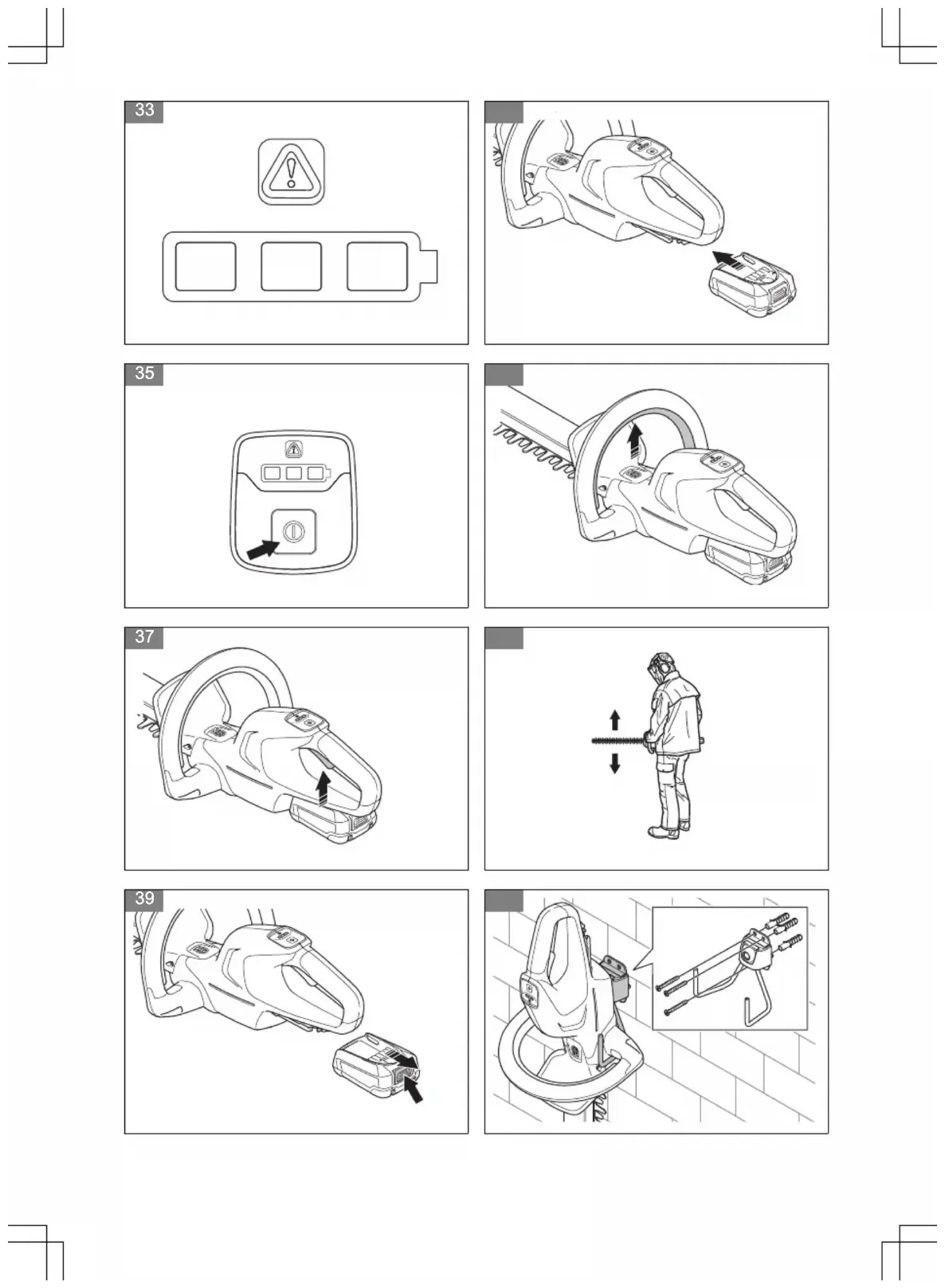 33

35

37

39