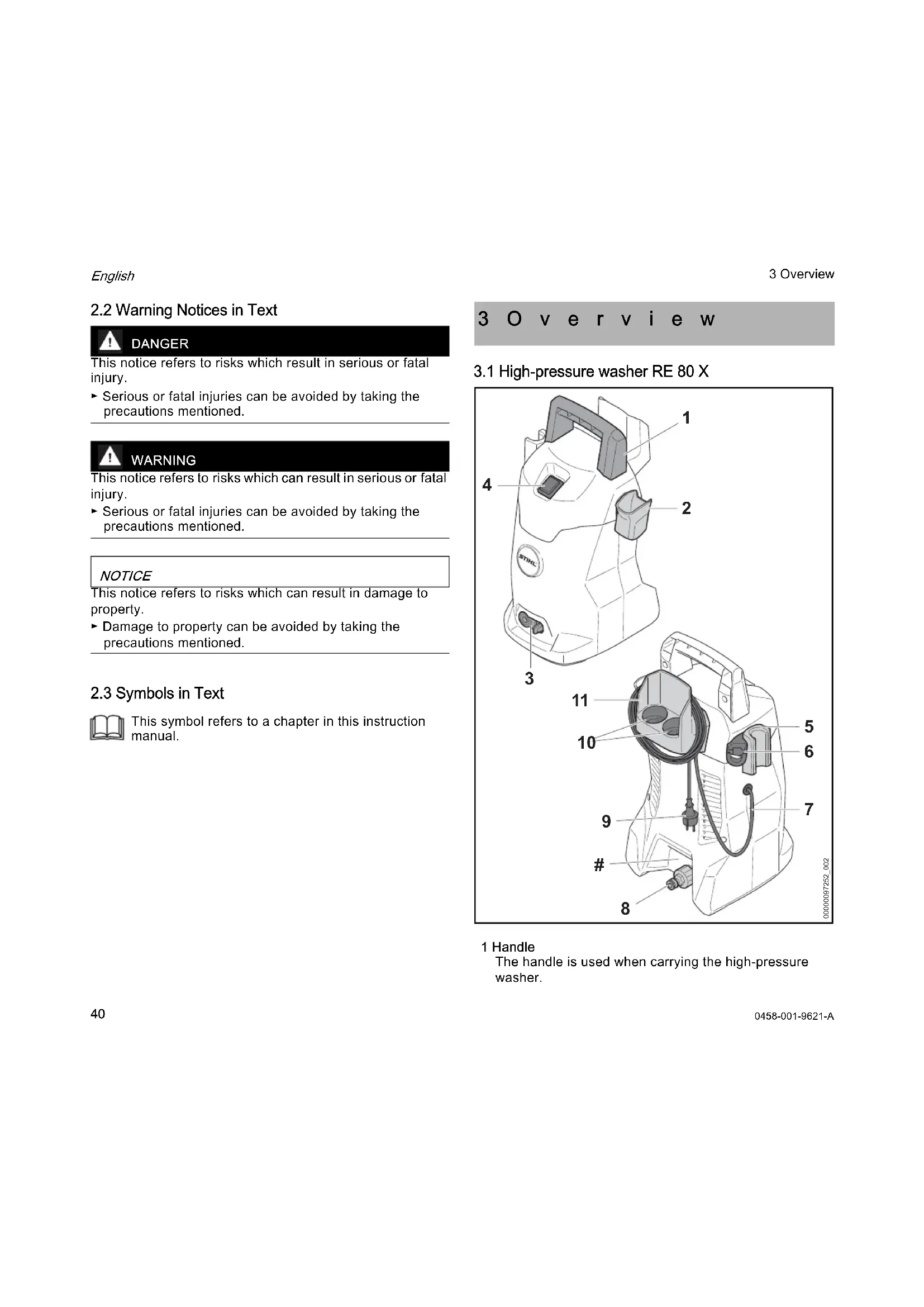 English

3 Overview

2.2 Warning Notices in Text

DANGER

This notice refers to risks which result in serious or fatal injury.

► Serious or fatal injuries can be avoided by taking the precautions mentioned.

WARNING

This notice refers to risks which can result in serious or fatal injury.

► Serious or fatal injuries can be avoided by taking the precautions mentioned.

NOTICE

This notice refers to risks which can result in damage to property.

► Damage to property can be avoided by taking the precautions mentioned.

2.3 Symbols in Text

This symbol refers to a chapter in this instruction manual.

3 Overview

3.1 High-pressure washer RE 80 X

1
4
2
STIHL
3
11
10
5
6
7
9
#
8
0000097252_002

1 Handle
The handle is used when carrying the high-pressure washer.

40

0458-001-9621-A