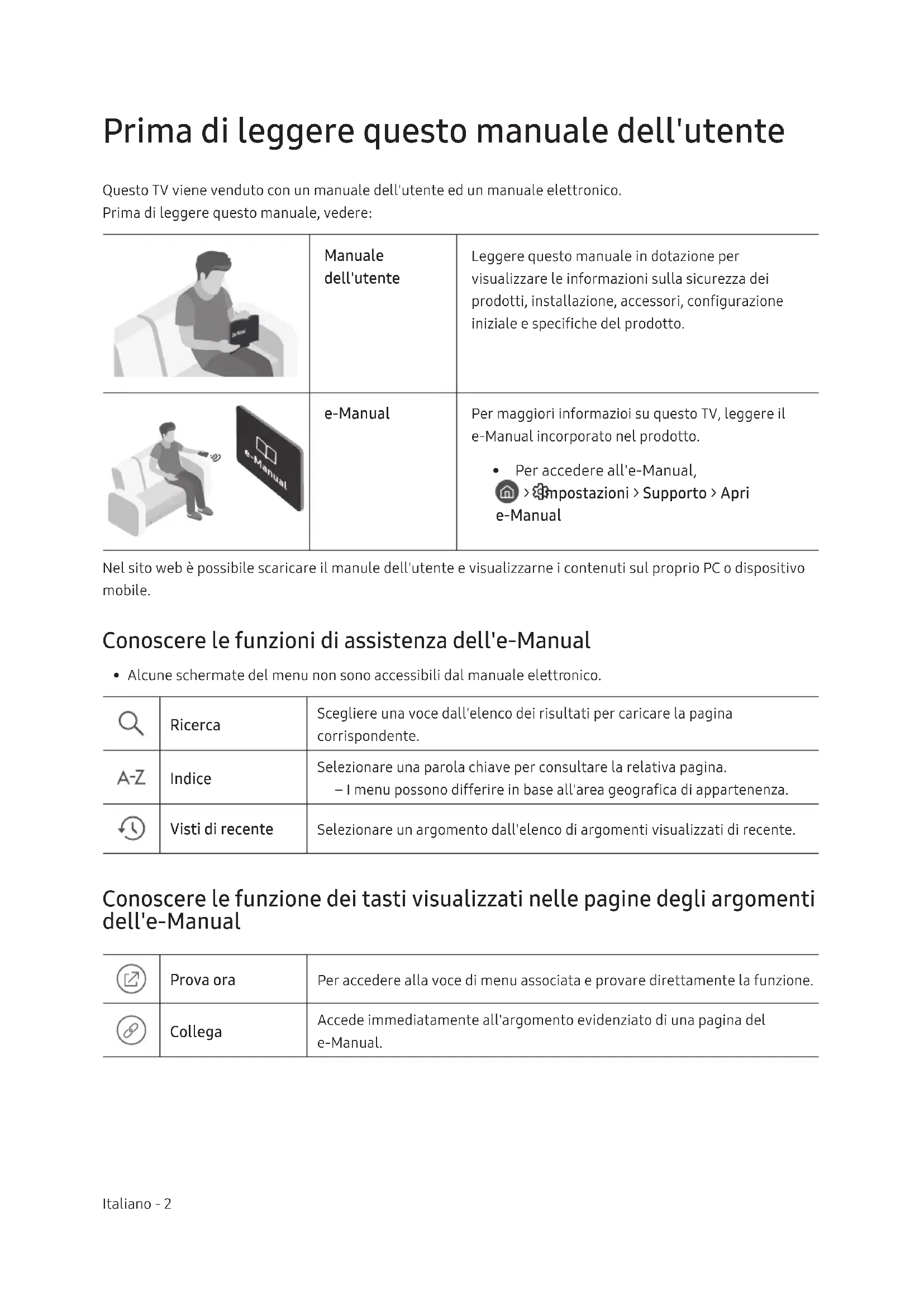 Prima di leggere questo manuale dell'utente

Questo TV viene venduto con un manuale dell'utente ed un manuale elettronico.
Prima di leggere questo manuale, vedere:

| | Manuale dell'utente | Leggere questo manuale in dotazione per visualizzare le informazioni sulla sicurezza dei prodotti, installazione, accessori, configurazione iniziale e specifiche del prodotto. |
|---|---|---|
| e-Manual | e-Manual | Per maggiori informazioi su questo TV, leggere il e-Manual incorporato nel prodotto. • Per accedere all'e-Manual, > Impostazioni > Supporto > Apri e-Manual |

Nel sito web è possibile scaricare il manule dell'utente e visualizzarne i contenuti sul proprio PC o dispositivo mobile.

Conoscere le funzioni di assistenza dell'e-Manual

• Alcune schermate del menu non sono accessibili dal manuale elettronico.

| | Ricerca | Scegliere una voce dall'elenco dei risultati per caricare la pagina corrispondente. |
|---|---|---|
| A-Z | Indice | Selezionare una parola chiave per consultare la relativa pagina. – I menu possono differire in base all'area geografica di appartenenza. |
| | Visti di recente | Selezionare un argomento dall'elenco di argomenti visualizzati di recente. |

Conoscere le funzione dei tasti visualizzati nelle pagine degli argomenti dell'e-Manual

| | Prova ora | Per accedere alla voce di menu associata e provare direttamente la funzione. |
|---|---|---|
| | Collega | Accede immediatamente all'argomento evidenziato di una pagina del e-Manual. |

Italiano - 2