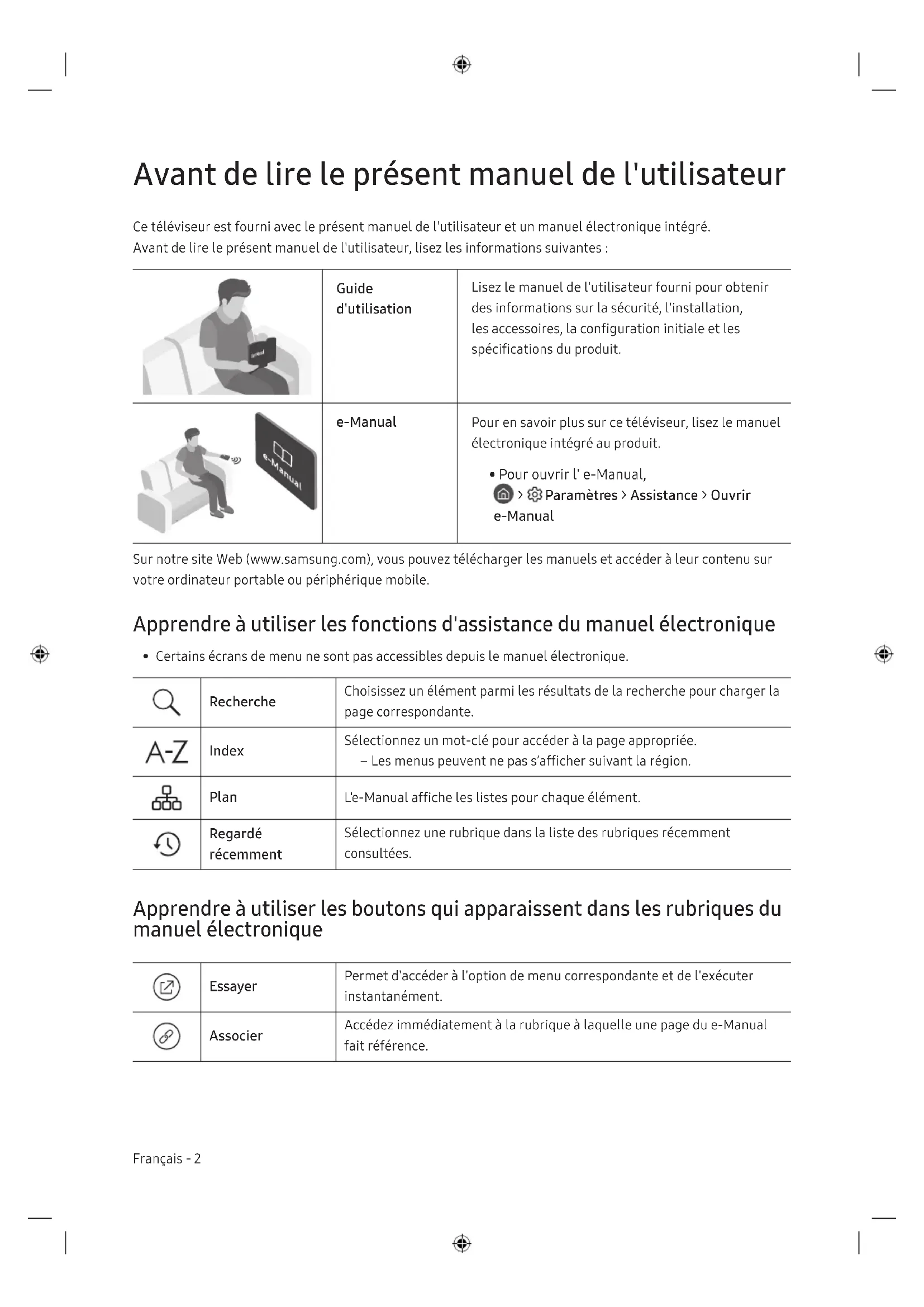 Avant de lire le présent manuel de l'utilisateur

Ce téléviseur est fourni avec le présent manuel de l'utilisateur et un manuel électronique intégré.
Avant de lire le présent manuel de l'utilisateur, lisez les informations suivantes :

| | Guide d'utilisation | Lisez le manuel de l'utilisateur fourni pour obtenir des informations sur la sécurité, l'installation, les accessoires, la configuration initiale et les spécifications du produit. |
|---|---|---|
| e-Manual | e-Manual | Pour en savoir plus sur ce téléviseur, lisez le manuel électronique intégré au produit. • Pour ouvrir l' e-Manual, > Paramètres > Assistance > Ouvrir e-Manual |

Sur notre site Web (www.samsung.com), vous pouvez télécharger les manuels et accéder à leur contenu sur votre ordinateur portable ou périphérique mobile.

Apprendre à utiliser les fonctions d'assistance du manuel électronique

• Certains écrans de menu ne sont pas accessibles depuis le manuel électronique.

| | Recherche | Choisissez un élément parmi les résultats de la recherche pour charger la page correspondante. |
|---|---|---|
| A-Z | Index | Sélectionnez un mot-clé pour accéder à la page appropriée. – Les menus peuvent ne pas s'afficher suivant la région. |
| | Plan | L'e-Manual affiche les listes pour chaque élément. |
| | Regardé récemment | Sélectionnez une rubrique dans la liste des rubriques récemment consultées. |

Apprendre à utiliser les boutons qui apparaissent dans les rubriques du manuel électronique

| | Essayer | Permet d'accéder à l'option de menu correspondante et de l'exécuter instantanément. |
|---|---|---|
| | Associer | Accédez immédiatement à la rubrique à laquelle une page du e-Manual fait référence. |

Français - 2