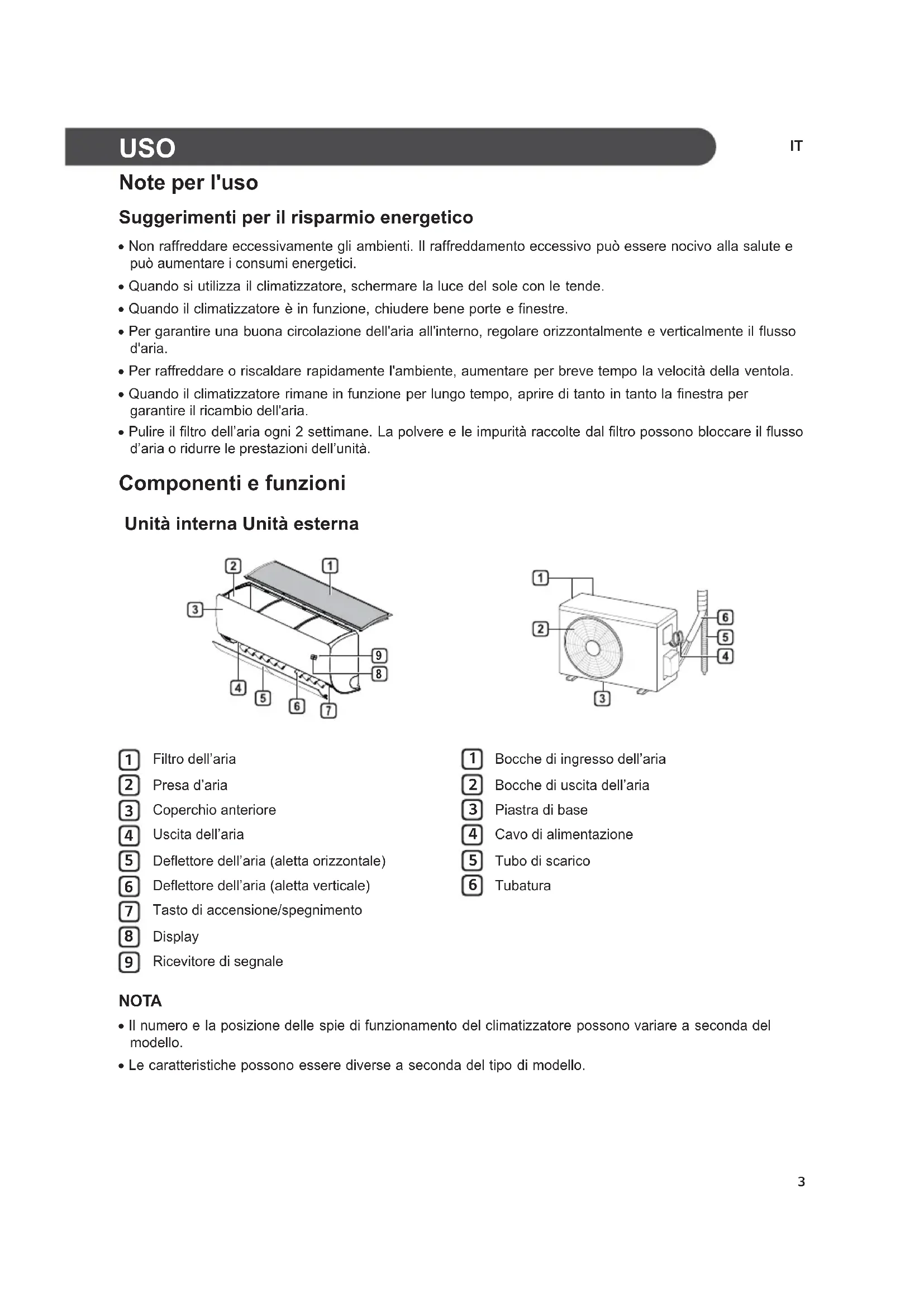 USO

IT

Note per l'uso

Suggerimenti per il risparmio energetico

• Non raffreddare eccessivamente gli ambienti. Il raffreddamento eccessivo può essere nocivo alla salute e può aumentare i consumi energetici.
• Quando si utilizza il climatizzatore, schermare la luce del sole con le tende.
• Quando il climatizzatore è in funzione, chiudere bene porte e finestre.
• Per garantire una buona circolazione dell'aria all'interno, regolare orizzontalmente e verticalmente il flusso d'aria.
• Per raffreddare o riscaldare rapidamente l'ambiente, aumentare per breve tempo la velocità della ventola.
• Quando il climatizzatore rimane in funzione per lungo tempo, aprire di tanto in tanto la finestra per garantire il ricambio dell'aria.
• Pulire il filtro dell'aria ogni 2 settimane. La polvere e le impurità raccolte dal filtro possono bloccare il flusso d'aria o ridurre le prestazioni dell'unità.

Componenti e funzioni

Unità interna Unità esterna

2 1 3 9 8 4 5 6 7

1 2 6 5 4 3

1 Filtro dell'aria
2 Presa d'aria
3 Coperchio anteriore
4 Uscita dell'aria
5 Deflettore dell'aria (aletta orizzontale)
6 Deflettore dell'aria (aletta verticale)
7 Tasto di accensione/spegnimento
8 Display
9 Ricevitore di segnale

1 Bocche di ingresso dell'aria
2 Bocche di uscita dell'aria
3 Piastra di base
4 Cavo di alimentazione
5 Tubo di scarico
6 Tubatura

NOTA
• Il numero e la posizione delle spie di funzionamento del climatizzatore possono variare a seconda del modello.
• Le caratteristiche possono essere diverse a seconda del tipo di modello.

3