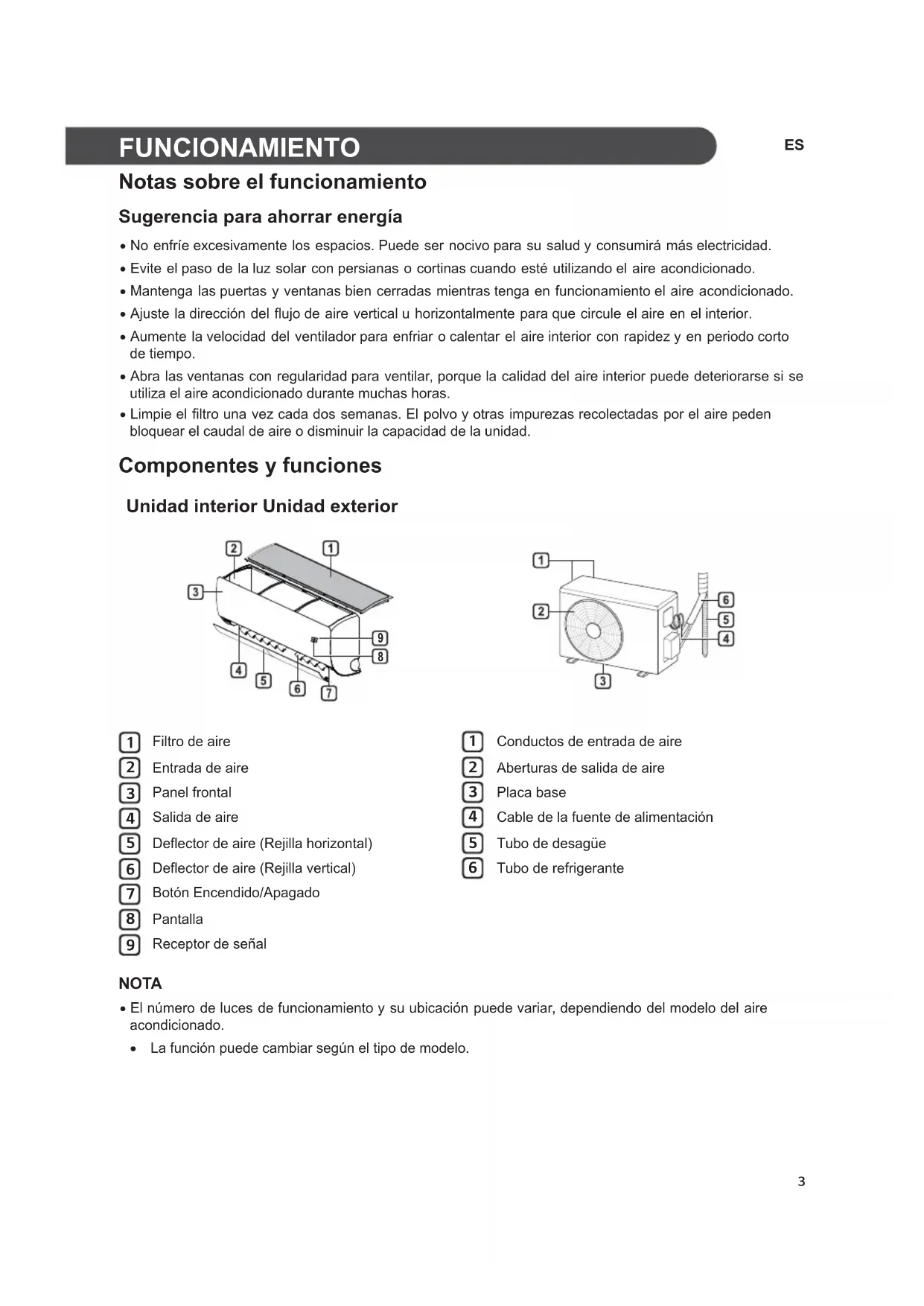 FUNCIONAMIENTO

ES

Notas sobre el funcionamiento

Sugerencia para ahorrar energía

• No enfríe excesivamente los espacios. Puede ser nocivo para su salud y consumirá más electricidad.
• Evite el paso de la luz solar con persianas o cortinas cuando esté utilizando el aire acondicionado.
• Mantenga las puertas y ventanas bien cerradas mientras tenga en funcionamiento el aire acondicionado.
• Ajuste la dirección del flujo de aire vertical u horizontalmente para que circule el aire en el interior.
• Aumente la velocidad del ventilador para enfriar o calentar el aire interior con rapidez y en periodo corto de tiempo.
• Abra las ventanas con regularidad para ventilar, porque la calidad del aire interior puede deteriorarse si se utiliza el aire acondicionado durante muchas horas.
• Limpie el filtro una vez cada dos semanas. El polvo y otras impurezas recolectadas por el aire peden bloquear el caudal de aire o disminuir la capacidad de la unidad.

Componentes y funciones

Unidad interior Unidad exterior

2 1 3 9 8 4 5 6 7

1 2 6 5 4 3

1 Filtro de aire
2 Entrada de aire
3 Panel frontal
4 Salida de aire
5 Deflector de aire (Rejilla horizontal)
6 Deflector de aire (Rejilla vertical)
7 Botón Encendido/Apagado
8 Pantalla
9 Receptor de señal

1 Conductos de entrada de aire
2 Aberturas de salida de aire
3 Placa base
4 Cable de la fuente de alimentación
5 Tubo de desagüe
6 Tubo de refrigerante

NOTA
• El número de luces de funcionamiento y su ubicación puede variar, dependiendo del modelo del aire acondicionado.
• La función puede cambiar según el tipo de modelo.

3