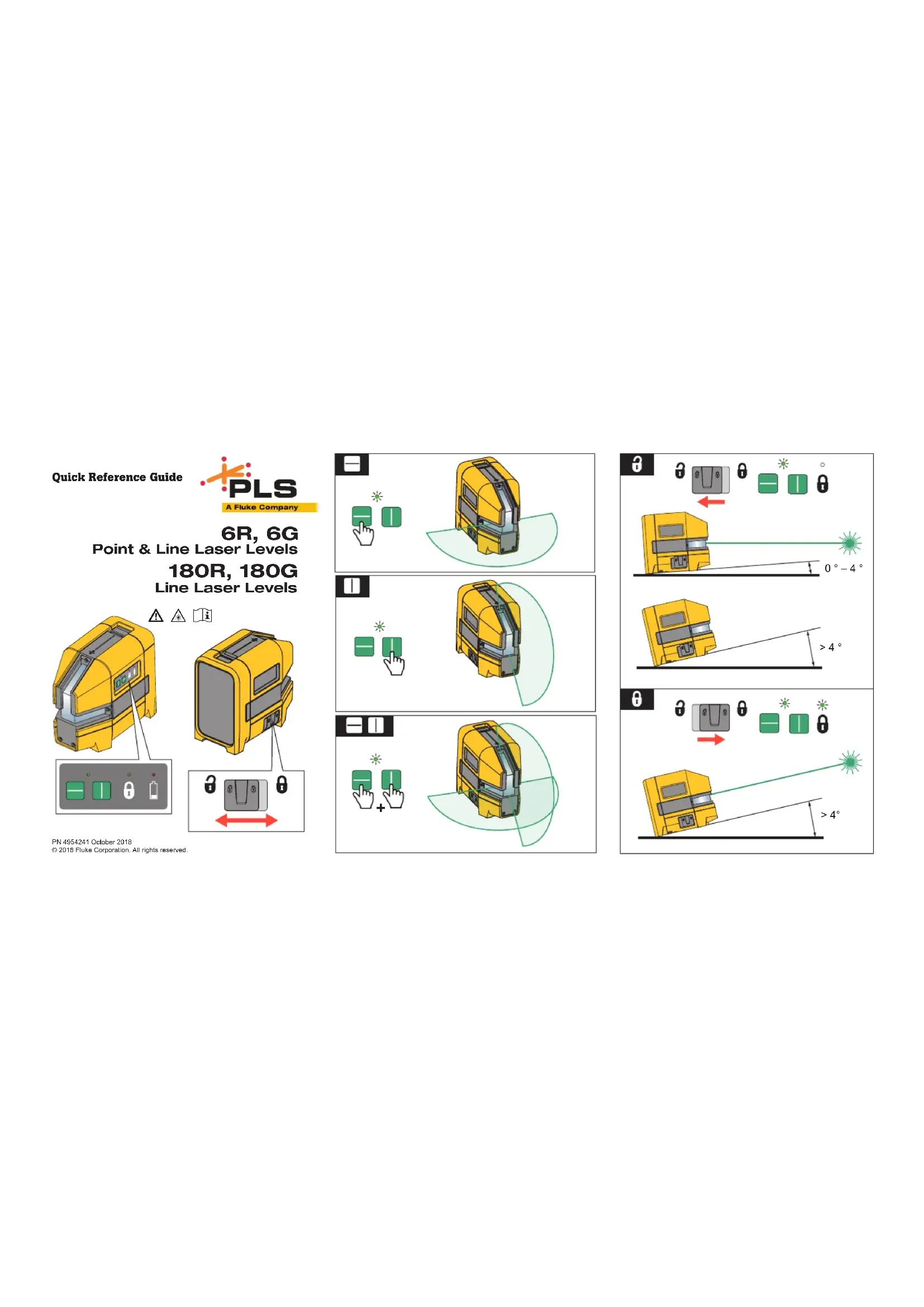 Quick Reference Guide

PLS
A Fluke Company

6R, 6G
Point & Line Laser Levels
180R, 180G
Line Laser Levels

PN 4954241 October 2018
© 2018 Fluke Corporation. All rights reserved.

+

0 ° – 4 °

> 4 °

> 4°