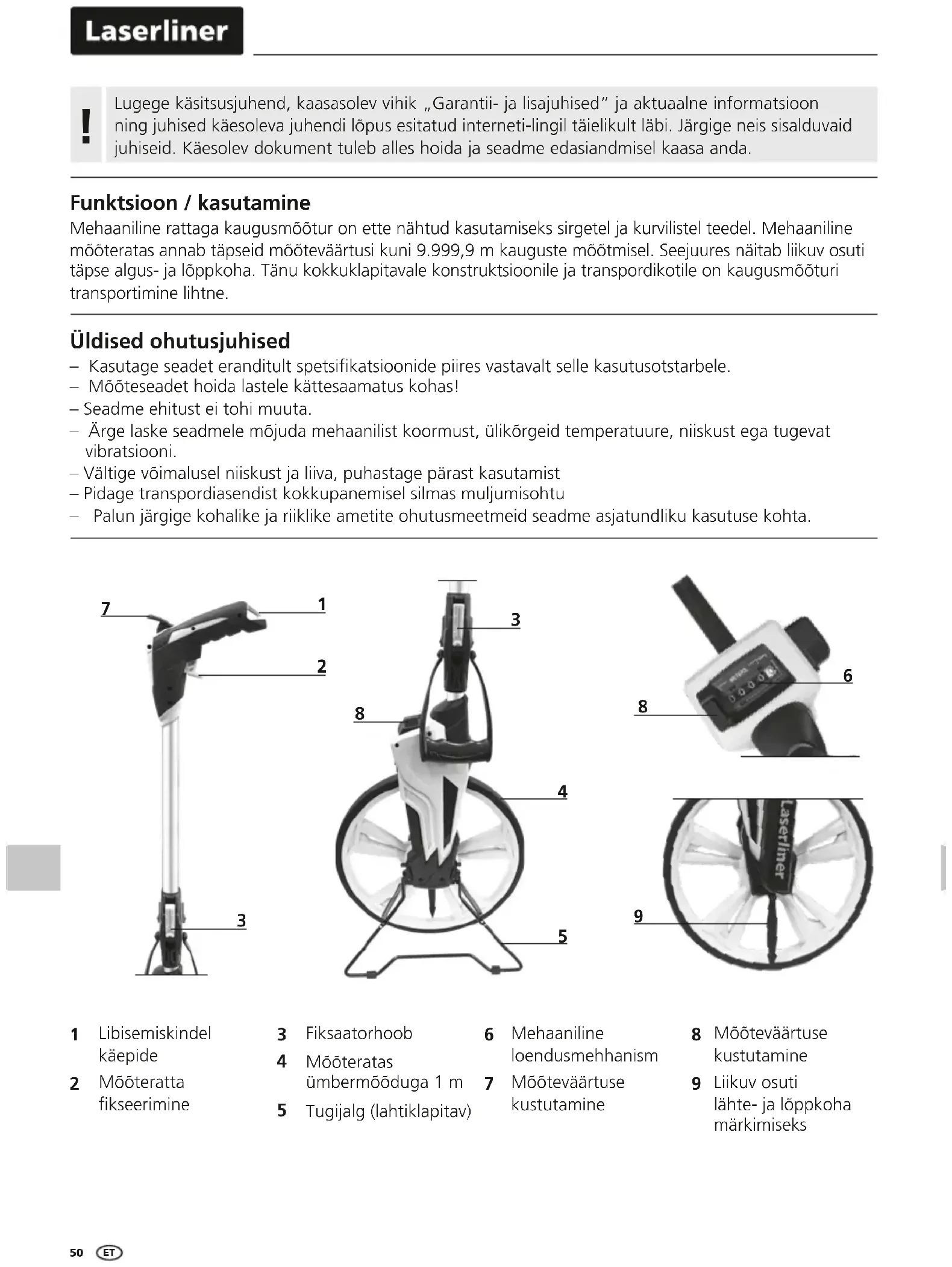 Laserliner

!
Lugege käsitsusjuhend, kaasasolev vihik „Garantii- ja lisajuhised“ ja aktuaalne informatsioon ning juhised käesoleva juhendi lõpus esitatud interneti-lingil täielikult läbi. Järgige neis sisalduvaid juhiseid. Käesolev dokument tuleb alles hoida ja seadme edasiandmisel kaasa anda.

Funktsioon / kasutamine
Mehaaniline rattaga kaugusmõõtur on ette nähtud kasutamiseks sirgetel ja kurvilistel teedel. Mehaaniline mõõteratas annab täpseid mõõteväärtusi kuni 9.999,9 m kauguste mõõtmisel. Seejuures näitab liikuv osuti täpse algus- ja lõppkoha. Tänu kokkuklapitavale konstruktsioonile ja transpordikotile on kaugusmõõturi transportimine lihtne.

Üldised ohutusjuhised
– Kasutage seadet eranditult spetsifikatsioonide piires vastavalt selle kasutusotstarbele.
– Mõõteseadet hoida lastele kättesaamatus kohas!
– Seadme ehitust ei tohi muuta.
– Ärge laske seadmele mõjuda mehaanilist koormust, ülikõrgeid temperatuure, niiskust ega tugevat vibratsiooni.
– Vältige võimalusel niiskust ja liiva, puhastage pärast kasutamist
– Pidage transpordiasendist kokkupanemisel silmas muljumisohtu
– Palun järgige kohalike ja riiklike ametite ohutusmeetmeid seadme asjatundliku kasutuse kohta.

7
1
2
3
3
8
4
5
6
8
Laserliner
9

1 Libisemiskindel käepide
2 Mõõteratta fikseerimine
3 Fiksaatorhoob
4 Mõõteratas ümbermõõduga 1 m
5 Tugijalg (lahtiklapitav)
6 Mehaaniline loendusmehhanism
7 Mõõteväärtuse kustutamine
8 Mõõteväärtuse kustutamine
9 Liikuv osuti lähte- ja lõppkoha märkimiseks

50 ET