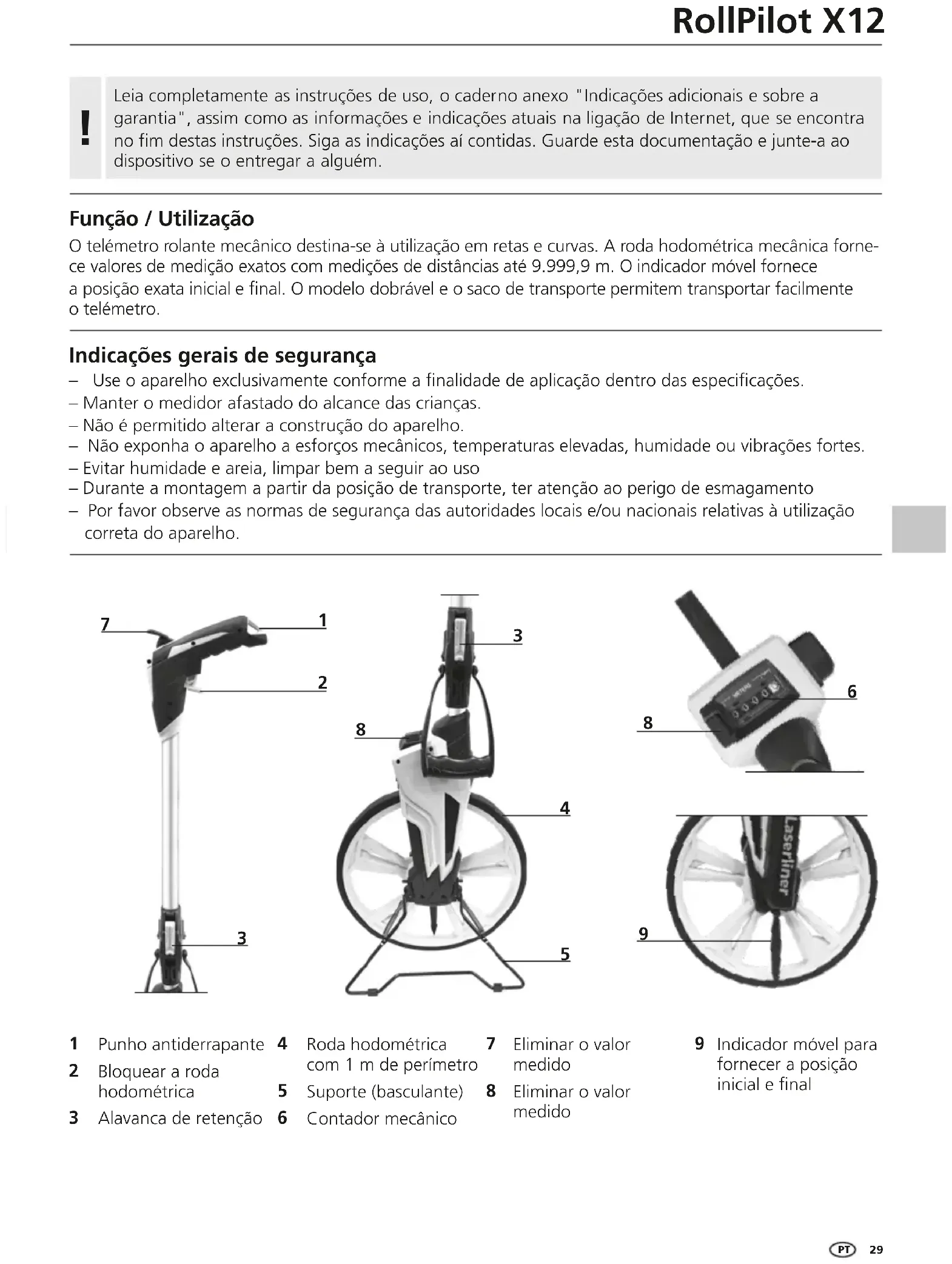 RollPilot X12

!

Leia completamente as instruções de uso, o caderno anexo "Indicações adicionais e sobre a garantia", assim como as informações e indicações atuais na ligação de Internet, que se encontra no fim destas instruções. Siga as indicações aí contidas. Guarde esta documentação e junte-a ao dispositivo se o entregar a alguém.

Função / Utilização

O telémetro rolante mecânico destina-se à utilização em retas e curvas. A roda hodométrica mecânica fornece valores de medição exatos com medições de distâncias até 9.999,9 m. O indicador móvel fornece a posição exata inicial e final. O modelo dobrável e o saco de transporte permitem transportar facilmente o telémetro.

Indicações gerais de segurança

– Use o aparelho exclusivamente conforme a finalidade de aplicação dentro das especificações.
– Manter o medidor afastado do alcance das crianças.
– Não é permitido alterar a construção do aparelho.
– Não exponha o aparelho a esforços mecânicos, temperaturas elevadas, humidade ou vibrações fortes.
– Evitar humidade e areia, limpar bem a seguir ao uso
– Durante a montagem a partir da posição de transporte, ter atenção ao perigo de esmagamento
– Por favor observe as normas de segurança das autoridades locais e/ou nacionais relativas à utilização correta do aparelho.

7
1
2
3
3
8
4
5
6
8
Laserliner
9

1 Punho antiderrapante
2 Bloquear a roda hodométrica
3 Alavanca de retenção
4 Roda hodométrica com 1 m de perímetro
5 Suporte (basculante)
6 Contador mecânico
7 Eliminar o valor medido
8 Eliminar o valor medido
9 Indicador móvel para fornecer a posição inicial e final

PT 29