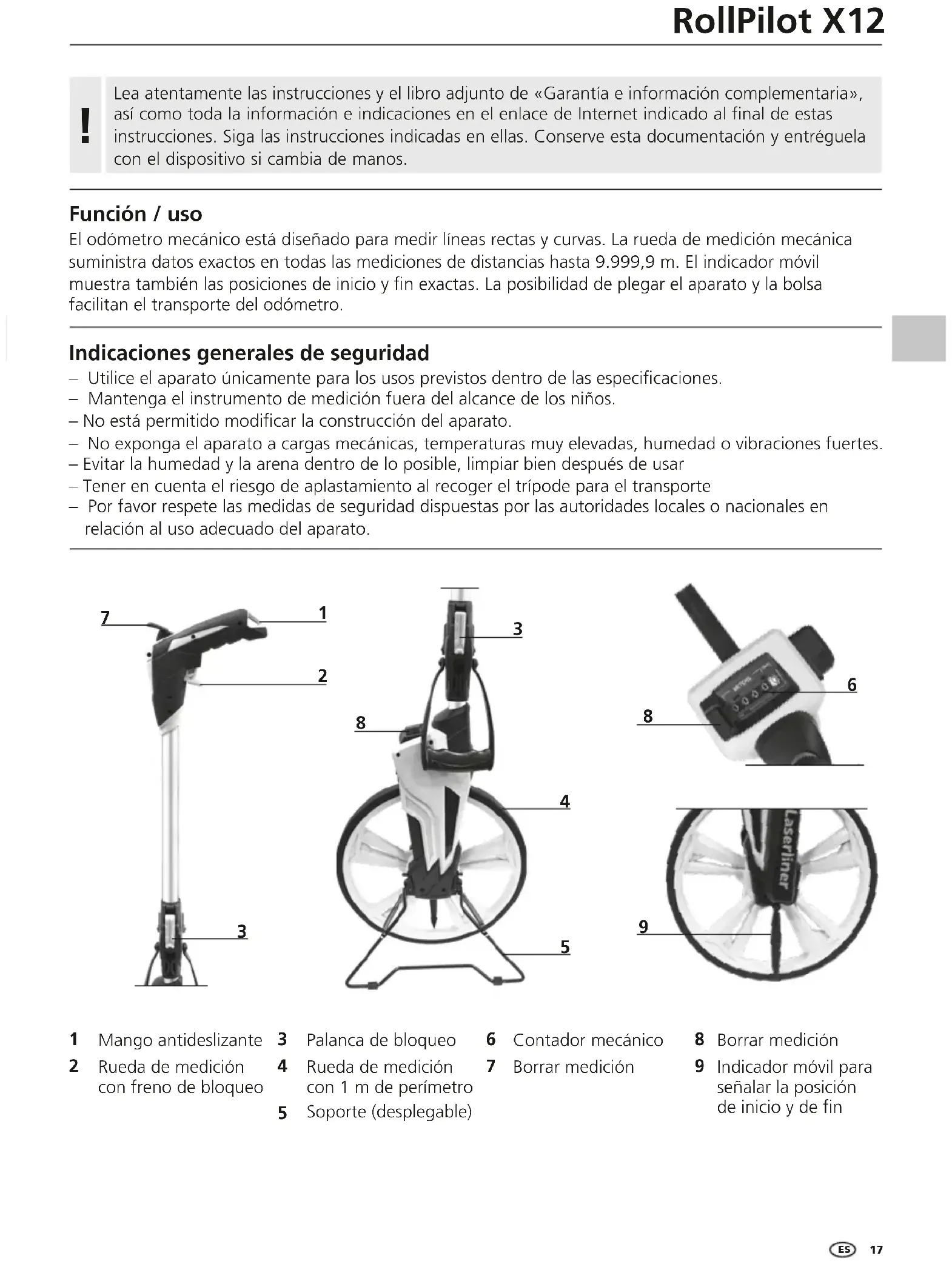 RollPilot X12

!

Lea atentamente las instrucciones y el libro adjunto de «Garantía e información complementaria», así como toda la información e indicaciones en el enlace de Internet indicado al final de estas instrucciones. Siga las instrucciones indicadas en ellas. Conserve esta documentación y entréguela con el dispositivo si cambia de manos.

Función / uso
El odómetro mecánico está diseñado para medir líneas rectas y curvas. La rueda de medición mecánica suministra datos exactos en todas las mediciones de distancias hasta 9.999,9 m. El indicador móvil muestra también las posiciones de inicio y fin exactas. La posibilidad de plegar el aparato y la bolsa facilitan el transporte del odómetro.

Indicaciones generales de seguridad
– Utilice el aparato únicamente para los usos previstos dentro de las especificaciones.
– Mantenga el instrumento de medición fuera del alcance de los niños.
– No está permitido modificar la construcción del aparato.
– No exponga el aparato a cargas mecánicas, temperaturas muy elevadas, humedad o vibraciones fuertes.
– Evitar la humedad y la arena dentro de lo posible, limpiar bien después de usar
– Tener en cuenta el riesgo de aplastamiento al recoger el trípode para el transporte
– Por favor respete las medidas de seguridad dispuestas por las autoridades locales o nacionales en relación al uso adecuado del aparato.

7
1
2
3
3
8
4
5
6
8
Laserliner
9

1 Mango antideslizante
2 Rueda de medición con freno de bloqueo
3 Palanca de bloqueo
4 Rueda de medición con 1 m de perímetro
5 Soporte (desplegable)
6 Contador mecánico
7 Borrar medición
8 Borrar medición
9 Indicador móvil para señalar la posición de inicio y de fin

ES 17