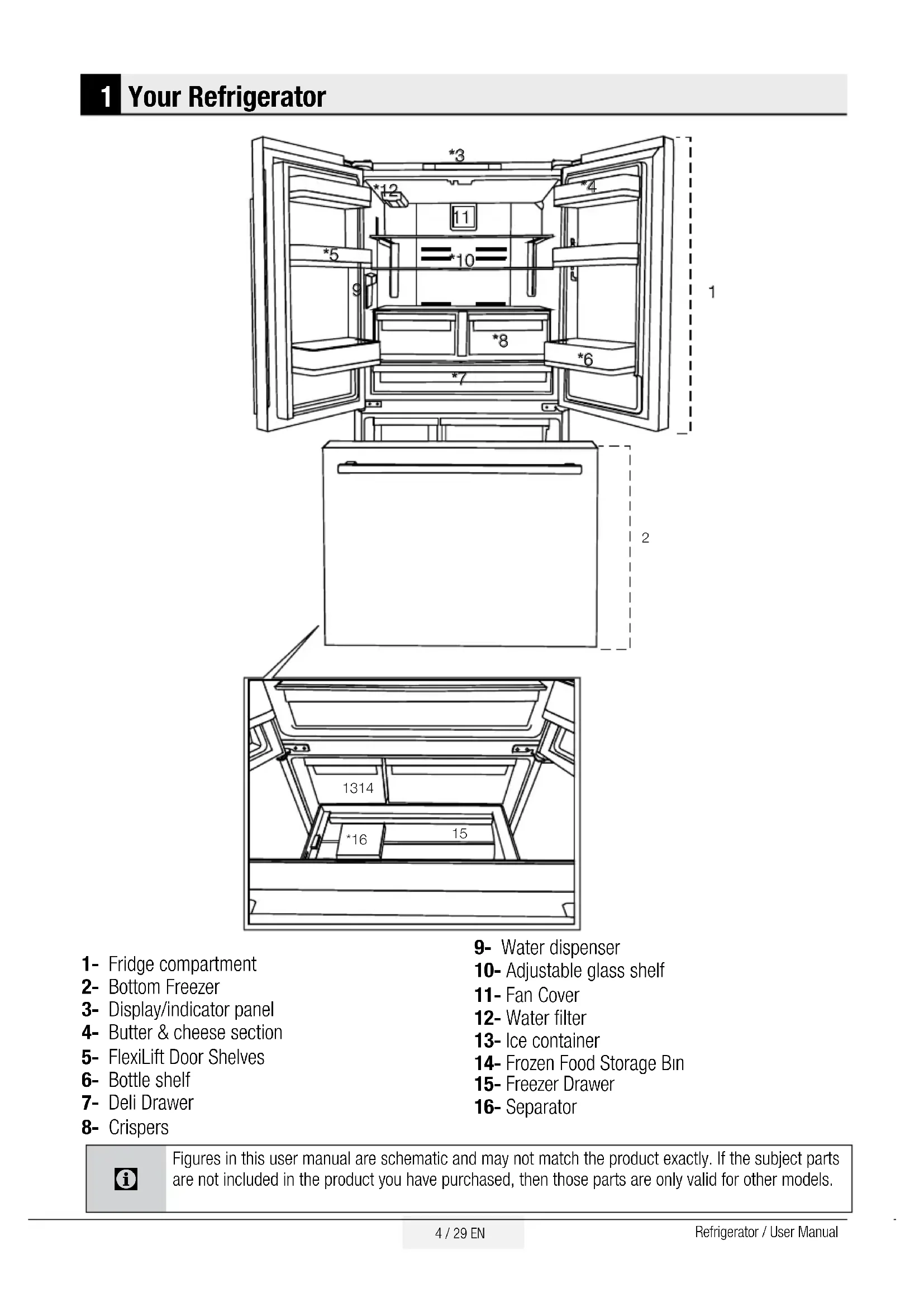 1 Your Refrigerator

*3
*12
*4
11
*5
*10
9
1
*8
*6
*7
2
1314
*16
15

1- Fridge compartment
2- Bottom Freezer
3- Display/indicator panel
4- Butter & cheese section
5- FlexiLift Door Shelves
6- Bottle shelf
7- Deli Drawer
8- Crispers

9- Water dispenser
10- Adjustable glass shelf
11- Fan Cover
12- Water filter
13- Ice container
14- Frozen Food Storage Bın
15- Freezer Drawer
16- Separator

Figures in this user manual are schematic and may not match the product exactly. If the subject parts are not included in the product you have purchased, then those parts are only valid for other models.

4 / 29 EN
Refrigerator / User Manual