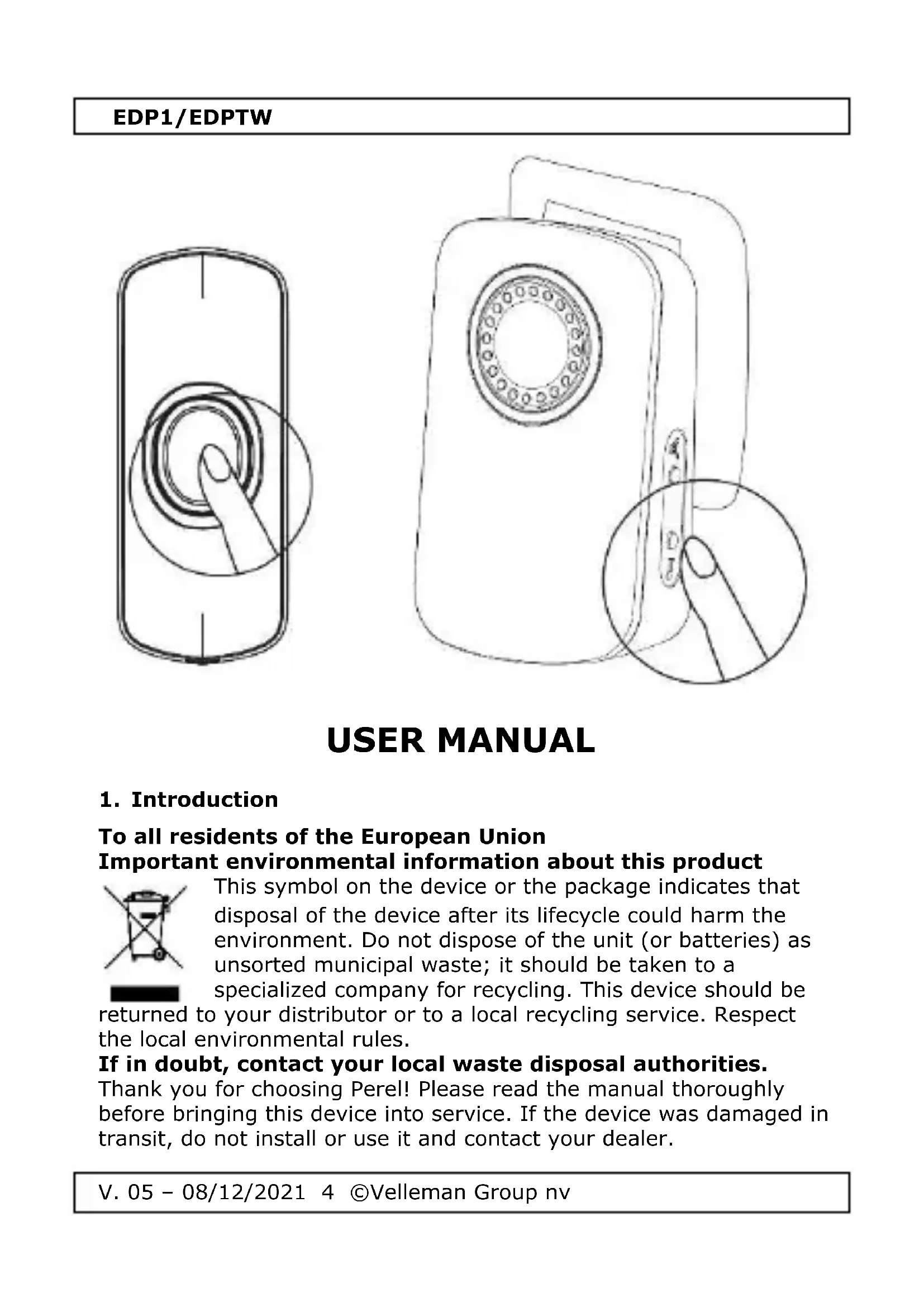 EDP1/EDPTW

USER MANUAL

1. Introduction

To all residents of the European Union
Important environmental information about this product
This symbol on the device or the package indicates that disposal of the device after its lifecycle could harm the environment. Do not dispose of the unit (or batteries) as unsorted municipal waste; it should be taken to a specialized company for recycling. This device should be returned to your distributor or to a local recycling service. Respect the local environmental rules.
If in doubt, contact your local waste disposal authorities.
Thank you for choosing Perel! Please read the manual thoroughly before bringing this device into service. If the device was damaged in transit, do not install or use it and contact your dealer.

V. 05 – 08/12/2021 4 ©Velleman Group nv