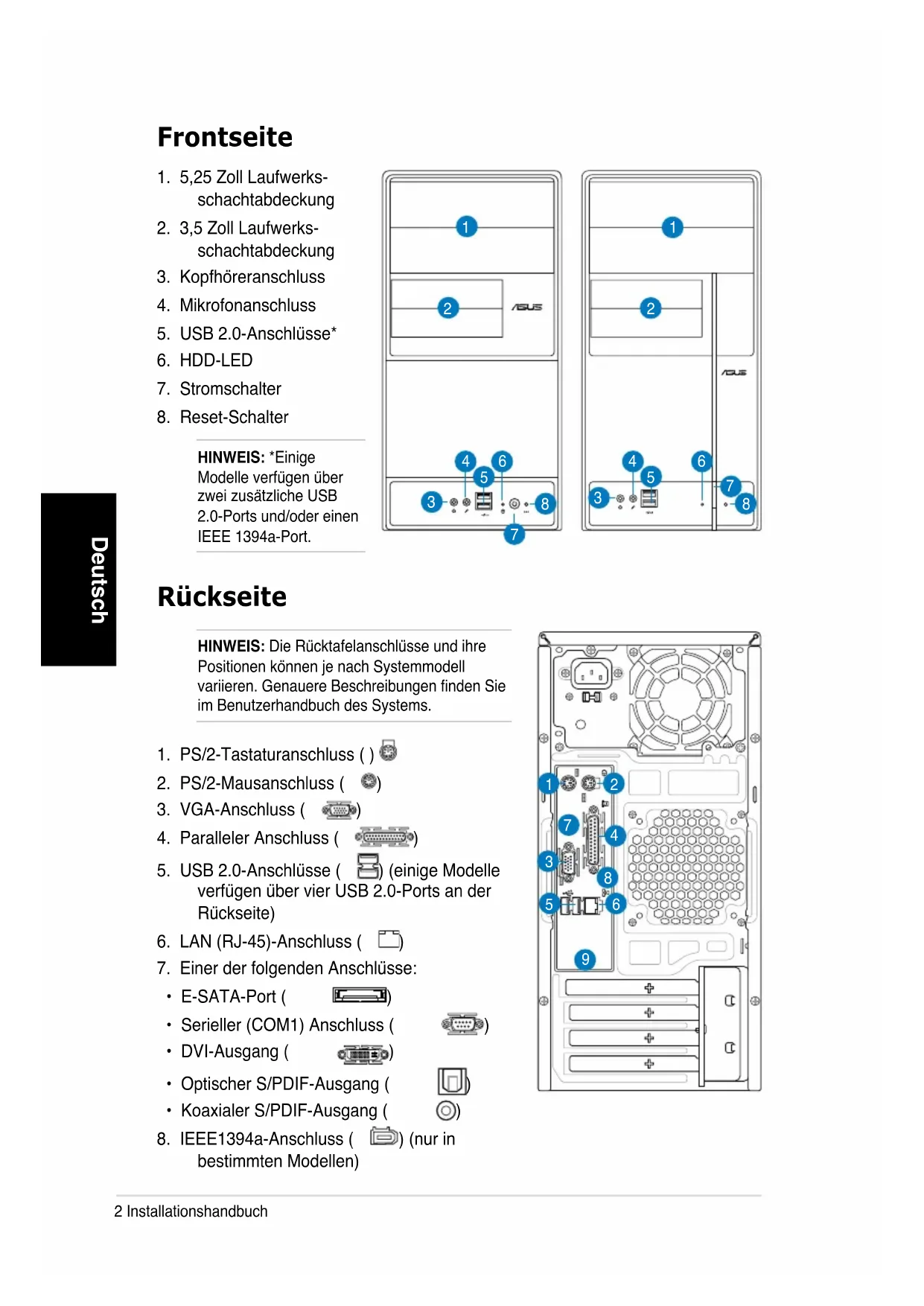 Deutsch

Frontseite

1. 5,25 Zoll Laufwerksschachtabdeckung
2. 3,5 Zoll Laufwerksschachtabdeckung
3. Kopfhöreranschluss
4. Mikrofonanschluss
5. USB 2.0-Anschlüsse*
6. HDD-LED
7. Stromschalter
8. Reset-Schalter

HINWEIS: *Einige Modelle verfügen über zwei zusätzliche USB 2.0-Ports und/oder einen IEEE 1394a-Port.

1 2 ASUS 4 6 5 3 8 7
1 2 ASUS 4 6 5 7 3 8

Rückseite

HINWEIS: Die Rücktafelanschlüsse und ihre Positionen können je nach Systemmodell variieren. Genauere Beschreibungen finden Sie im Benutzerhandbuch des Systems.

1. PS/2-Tastaturanschluss ( )
2. PS/2-Mausanschluss ( )
3. VGA-Anschluss ( )
4. Paralleler Anschluss ( )
5. USB 2.0-Anschlüsse ( ) (einige Modelle verfügen über vier USB 2.0-Ports an der Rückseite)
6. LAN (RJ-45)-Anschluss ( )
7. Einer der folgenden Anschlüsse:
• E-SATA-Port ( )
• Serieller (COM1) Anschluss ( )
• DVI-Ausgang ( )
• Optischer S/PDIF-Ausgang ( )
• Koaxialer S/PDIF-Ausgang ( )
8. IEEE1394a-Anschluss ( ) (nur in bestimmten Modellen)

1 2 7 4 3 8 5 6 9

2 Installationshandbuch