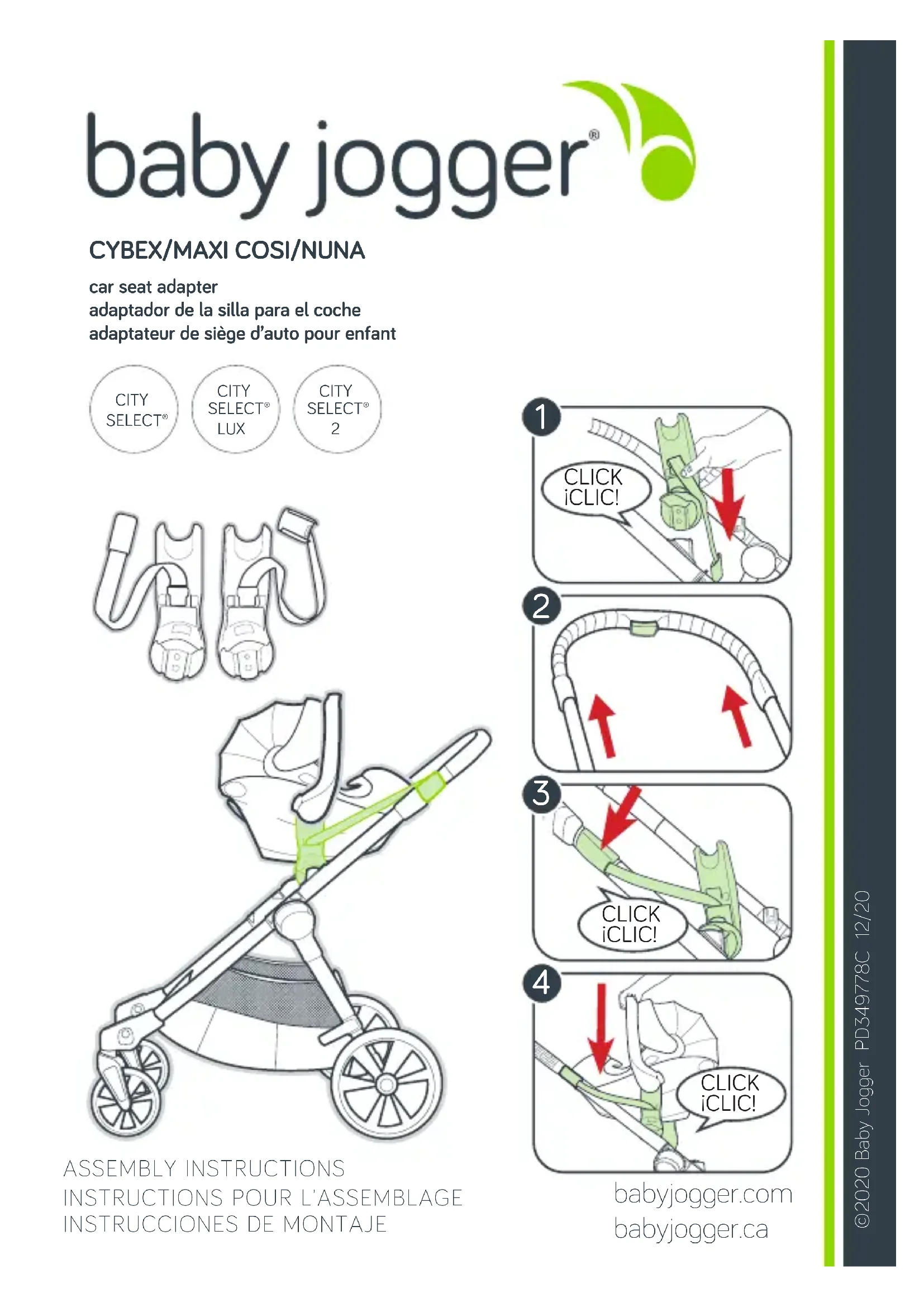 baby jogger®

CYBEX/MAXI COSI/NUNA

car seat adapter
adaptador de la silla para el coche
adaptateur de siège d'auto pour enfant

CITY SELECT®

CITY SELECT® LUX

CITY SELECT® 2

1
CLICK
¡CLIC!

2

3
CLICK
¡CLIC!

4
CLICK
¡CLIC!

ASSEMBLY INSTRUCTIONS
INSTRUCTIONS POUR L'ASSEMBLAGE
INSTRUCCIONES DE MONTAJE

babyjogger.com
babyjogger.ca

©2020 Baby Jogger PD349778C 12/20