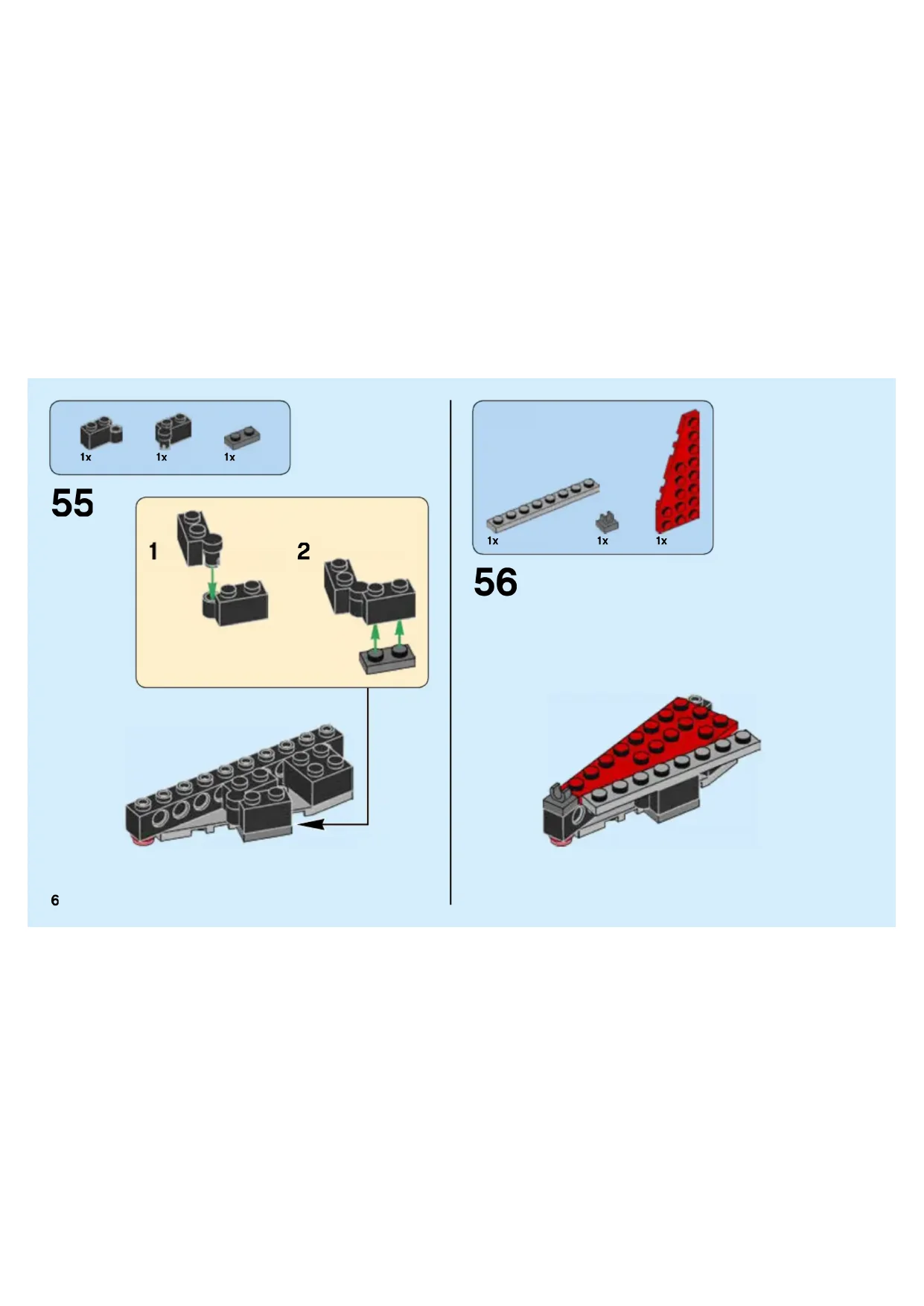 1x 1x 1x

55

1

2

6

1x 1x 1x

56