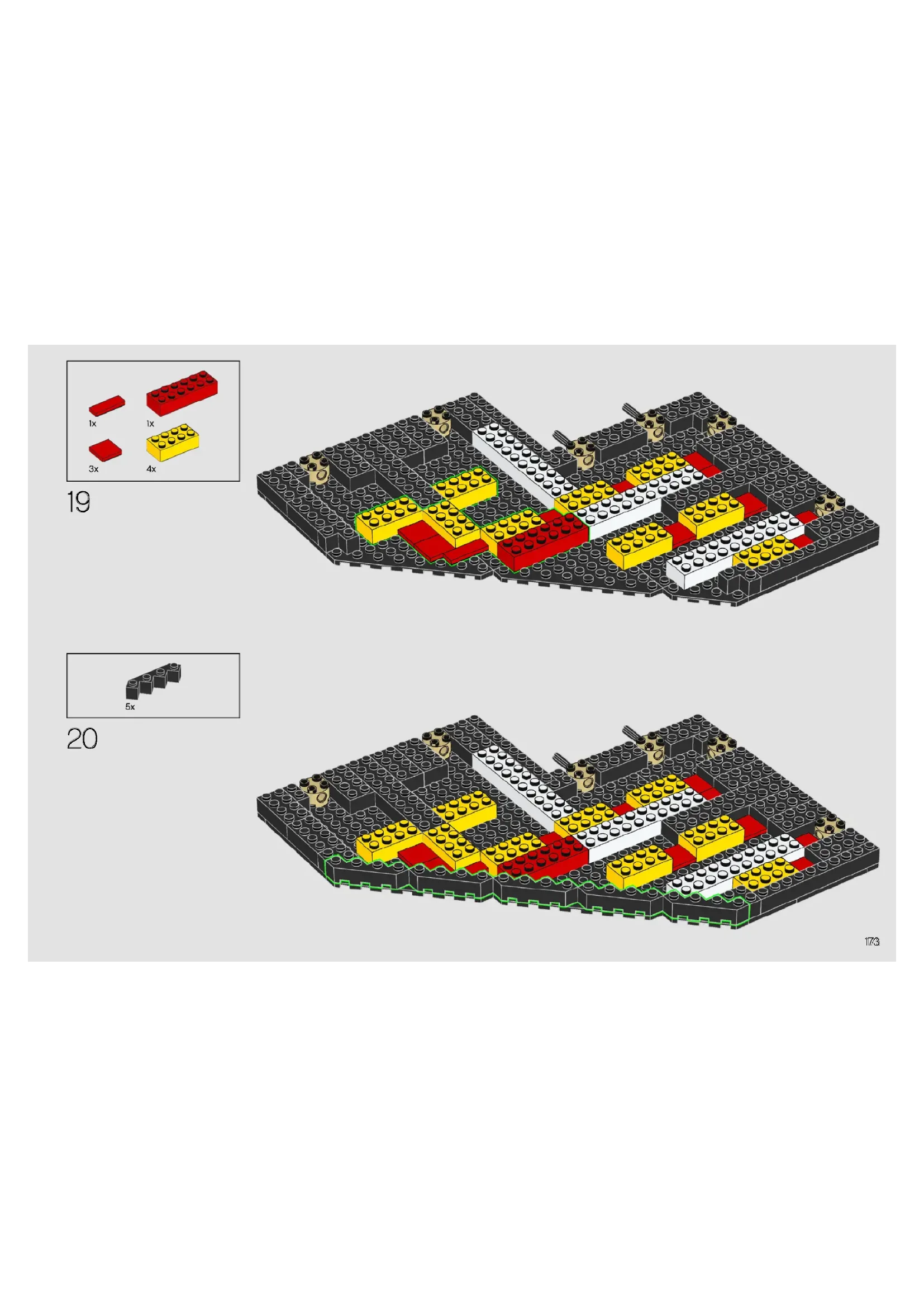 1x
1x
3x
4x
19

5x
20

173