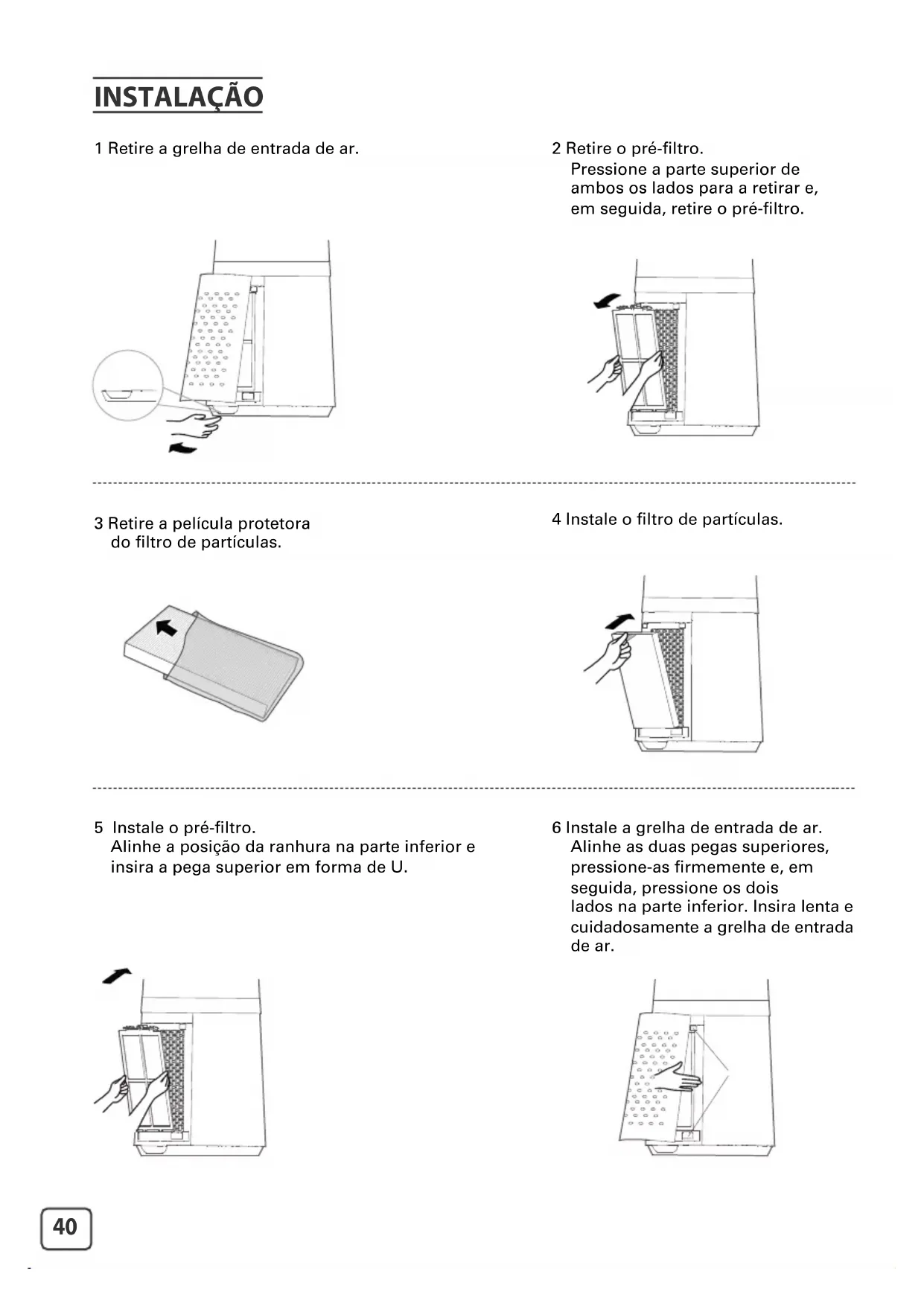 INSTALAÇÃO

1 Retire a grelha de entrada de ar.

2 Retire o pré-filtro.
Pressione a parte superior de ambos os lados para a retirar e, em seguida, retire o pré-filtro.

3 Retire a película protetora do filtro de partículas.

4 Instale o filtro de partículas.

5 Instale o pré-filtro.
Alinhe a posição da ranhura na parte inferior e insira a pega superior em forma de U.

6 Instale a grelha de entrada de ar.
Alinhe as duas pegas superiores, pressione-as firmemente e, em seguida, pressione os dois lados na parte inferior. Insira lenta e cuidadosamente a grelha de entrada de ar.

40