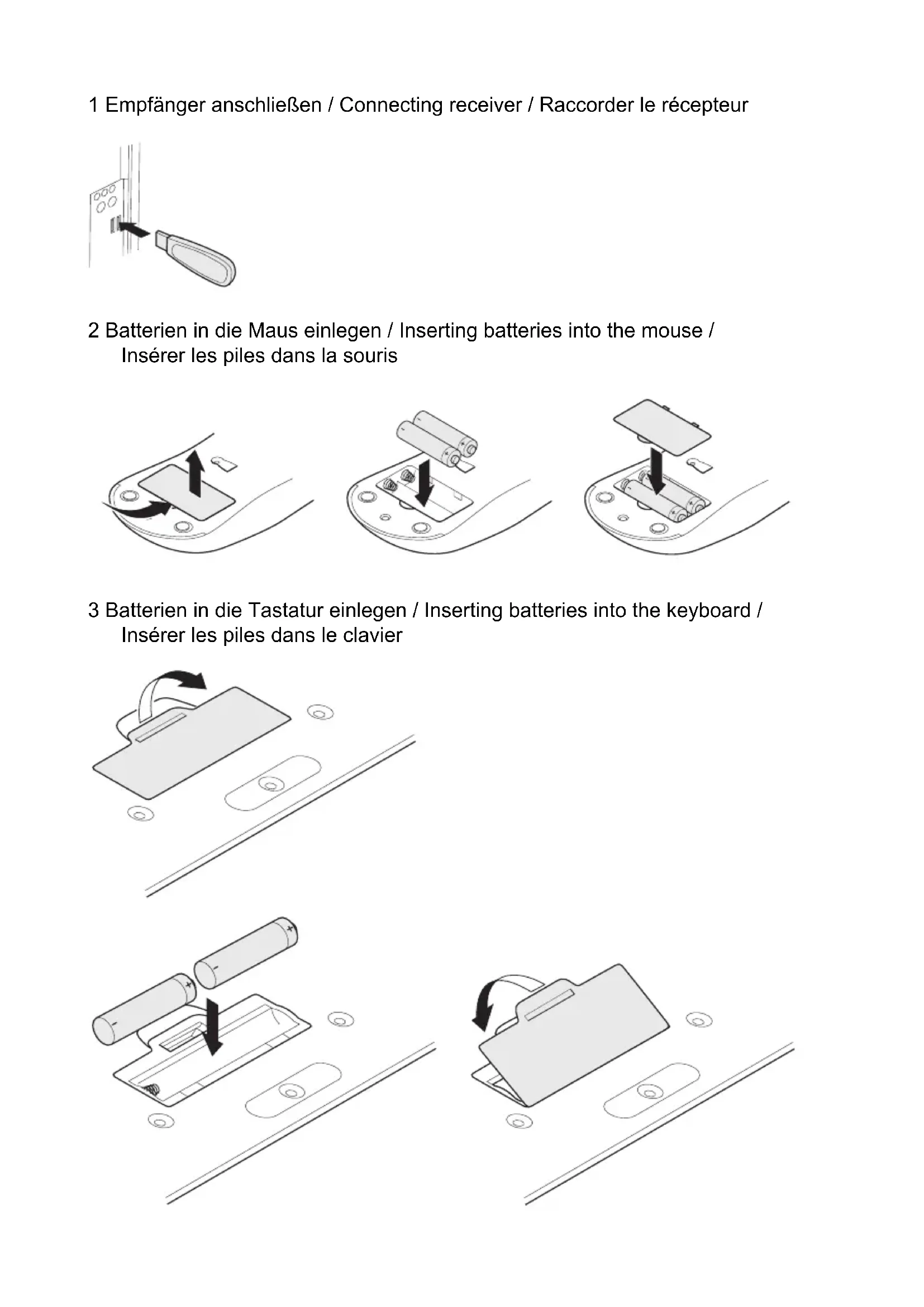 1 Empfänger anschließen / Connecting receiver / Raccorder le récepteur

2 Batterien in die Maus einlegen / Inserting batteries into the mouse / Insérer les piles dans la souris

3 Batterien in die Tastatur einlegen / Inserting batteries into the keyboard / Insérer les piles dans le clavier