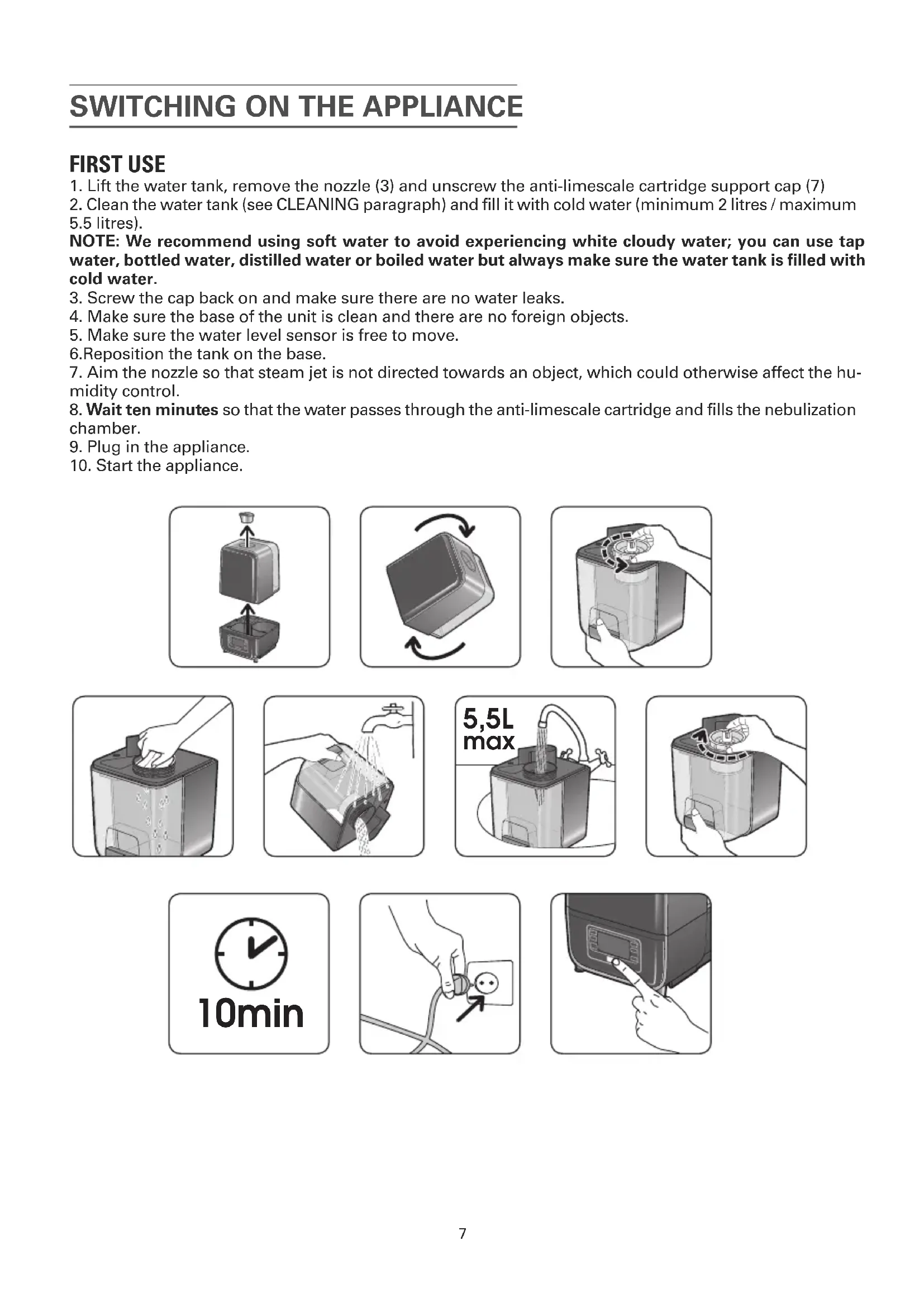 SWITCHING ON THE APPLIANCE

FIRST USE

1. Lift the water tank, remove the nozzle (3) and unscrew the anti-limescale cartridge support cap (7)
2. Clean the water tank (see CLEANING paragraph) and fill it with cold water (minimum 2 litres / maximum 5.5 litres).
NOTE: We recommend using soft water to avoid experiencing white cloudy water; you can use tap water, bottled water, distilled water or boiled water but always make sure the water tank is filled with cold water.
3. Screw the cap back on and make sure there are no water leaks.
4. Make sure the base of the unit is clean and there are no foreign objects.
5. Make sure the water level sensor is free to move.
6.Reposition the tank on the base.
7. Aim the nozzle so that steam jet is not directed towards an object, which could otherwise affect the humidity control.
8. Wait ten minutes so that the water passes through the anti-limescale cartridge and fills the nebulization chamber.
9. Plug in the appliance.
10. Start the appliance.

5,5L max

10min

7