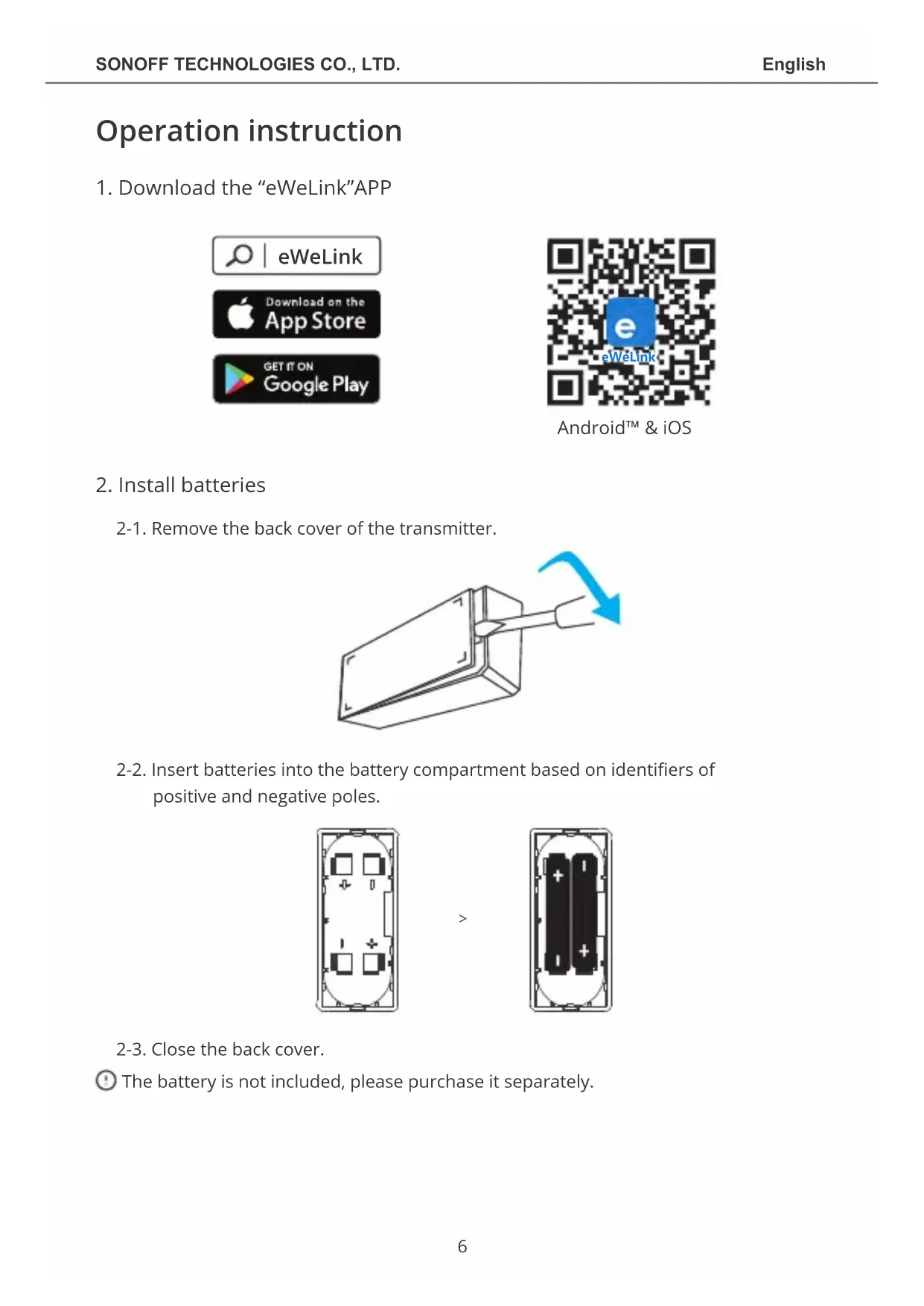 SONOFF TECHNOLOGIES CO., LTD. English

Operation instruction

1. Download the “eWeLink”APP

eWeLink

Download on the App Store

GET IT ON Google Play

e eWeLink

Android™ & iOS

2. Install batteries

2-1. Remove the back cover of the transmitter.

2-2. Insert batteries into the battery compartment based on identifiers of positive and negative poles.

>

2-3. Close the back cover.

The battery is not included, please purchase it separately.

6