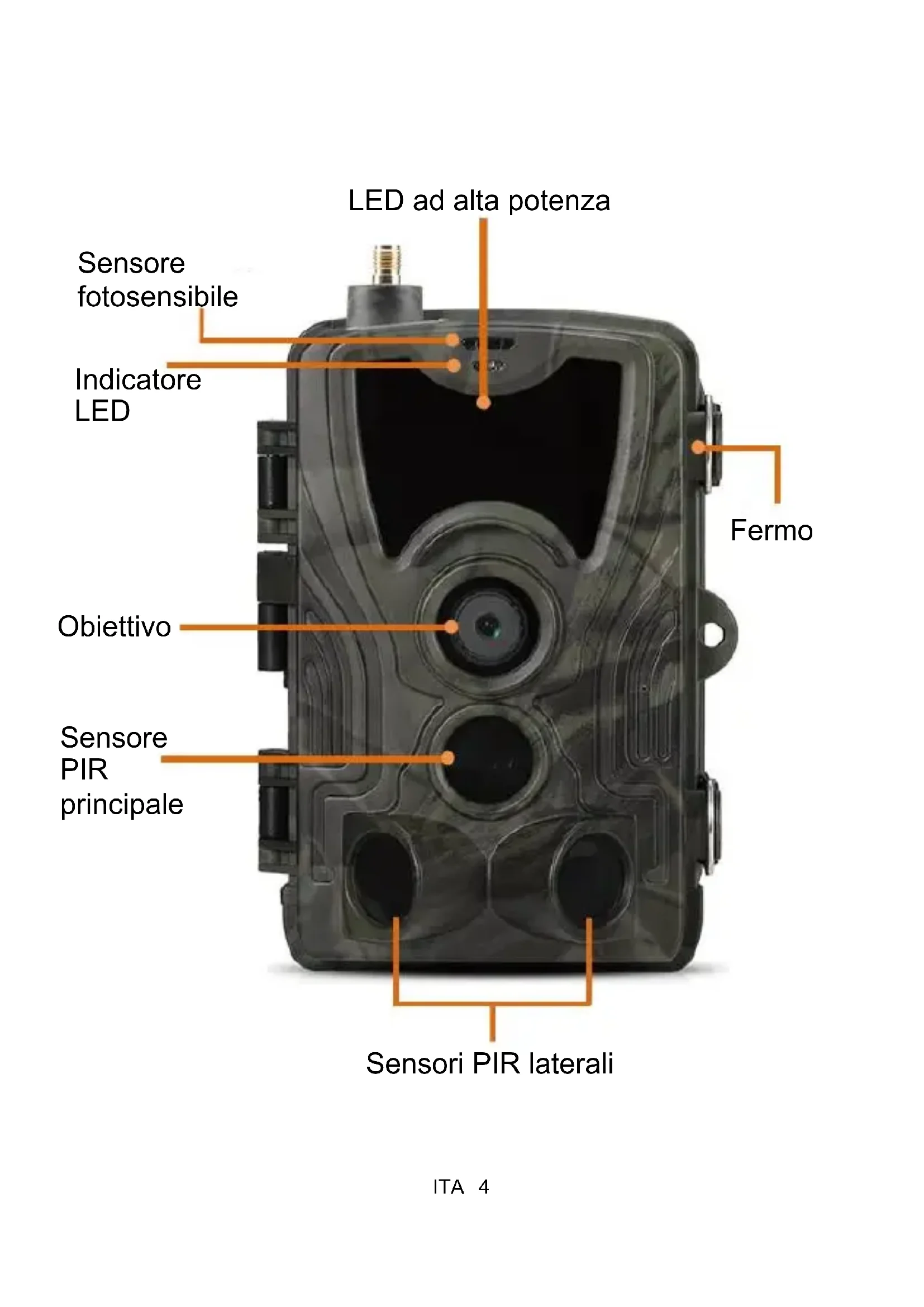 LED ad alta potenza

Sensore fotosensibile

Indicatore LED

Fermo

Obiettivo

Sensore PIR principale

Sensori PIR laterali

ITA 4