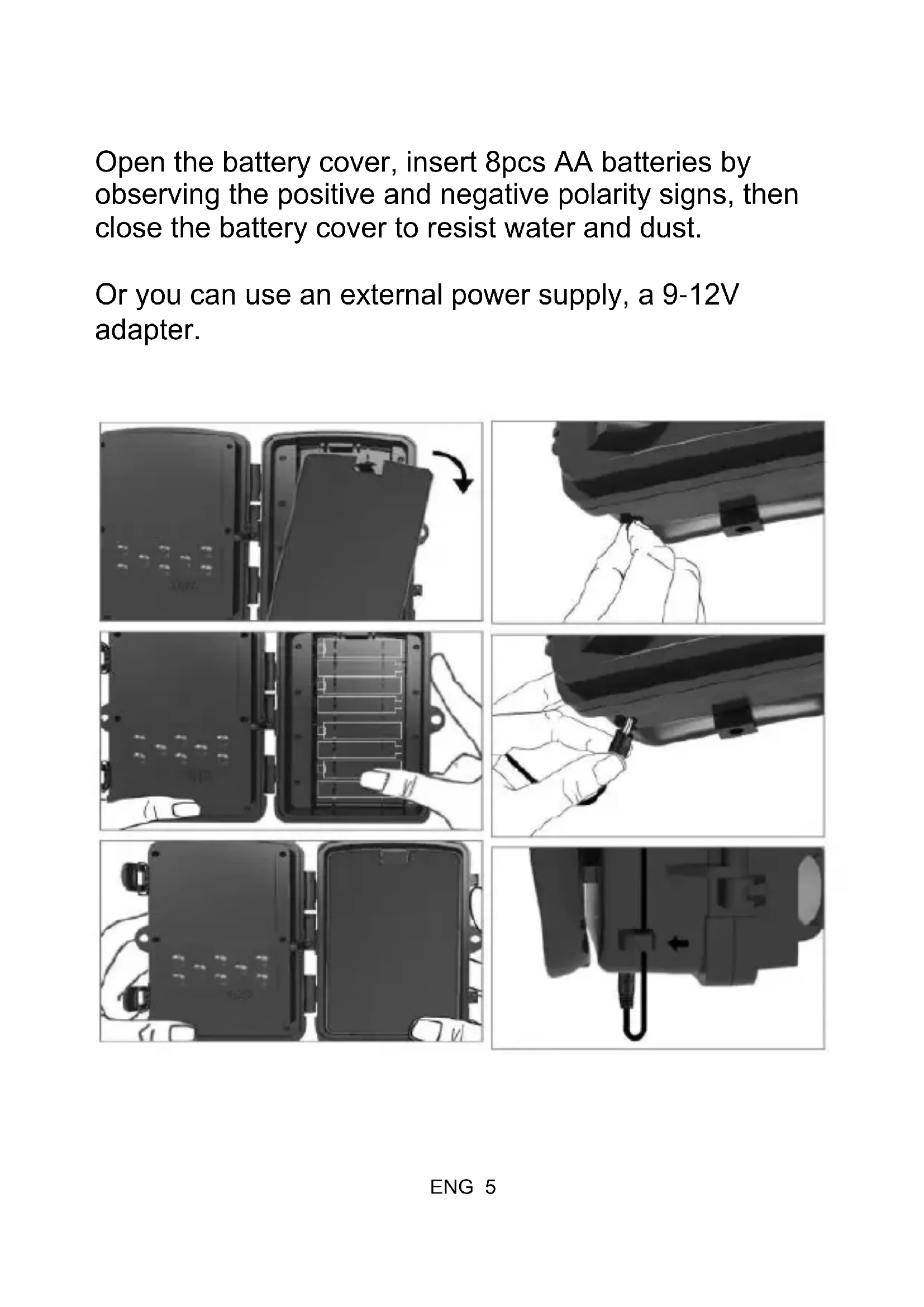 Open the battery cover, insert 8pcs AA batteries by observing the positive and negative polarity signs, then close the battery cover to resist water and dust.

Or you can use an external power supply, a 9-12V adapter.

ENG 5