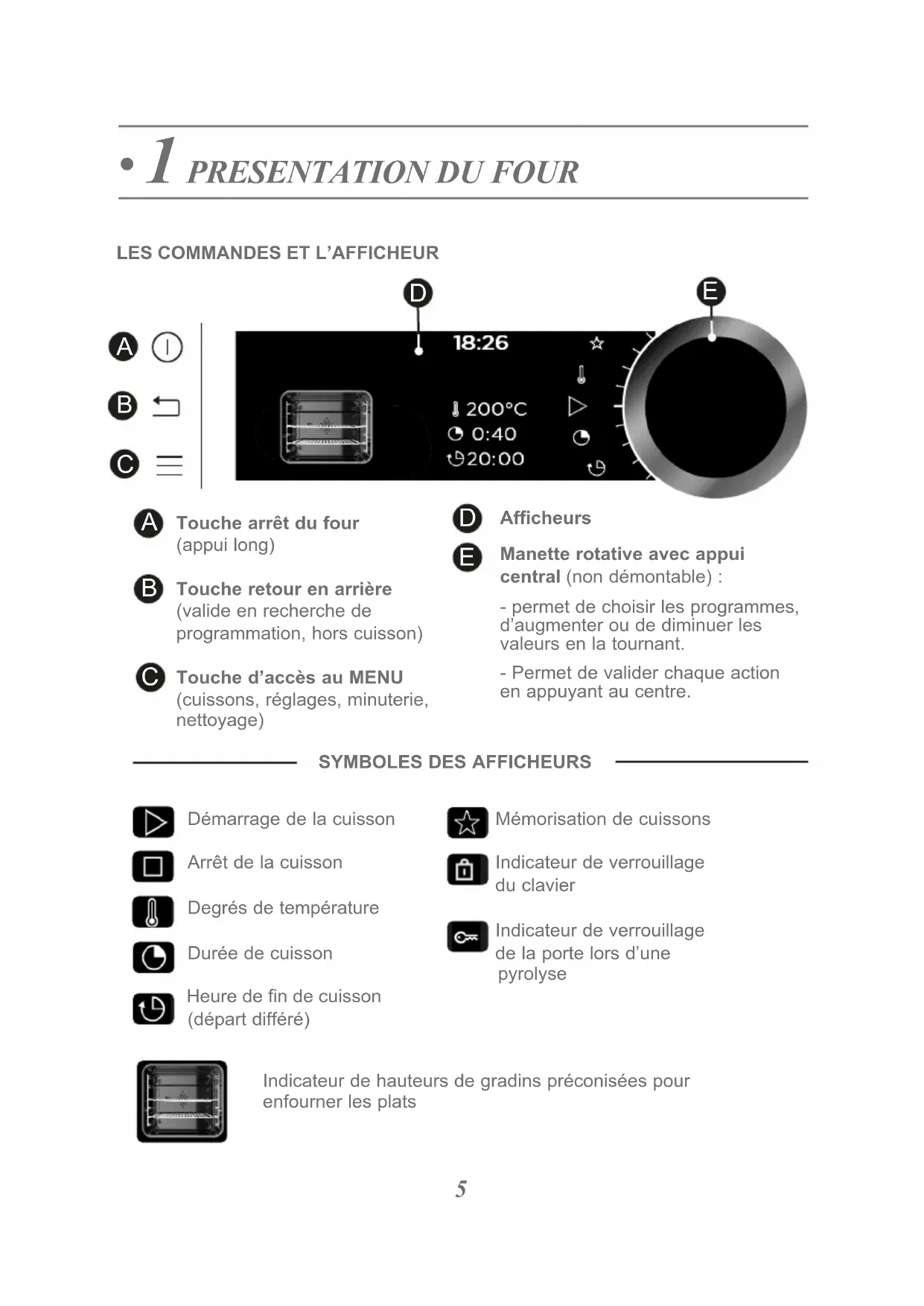 • 1 PRESENTATION DU FOUR

LES COMMANDES ET L'AFFICHEUR

D E

A

B

C

18:26

200°C
0:40
20:00

A Touche arrêt du four (appui long)

B Touche retour en arrière (valide en recherche de programmation, hors cuisson)

C Touche d'accès au MENU (cuissons, réglages, minuterie, nettoyage)

D Afficheurs

E Manette rotative avec appui central (non démontable) :

- permet de choisir les programmes, d'augmenter ou de diminuer les valeurs en la tournant.

- Permet de valider chaque action en appuyant au centre.

SYMBOLES DES AFFICHEURS

Démarrage de la cuisson

Arrêt de la cuisson

Degrés de température

Durée de cuisson

Heure de fin de cuisson (départ différé)

Mémorisation de cuissons

Indicateur de verrouillage du clavier

Indicateur de verrouillage de la porte lors d'une pyrolyse

Indicateur de hauteurs de gradins préconisées pour enfourner les plats

5