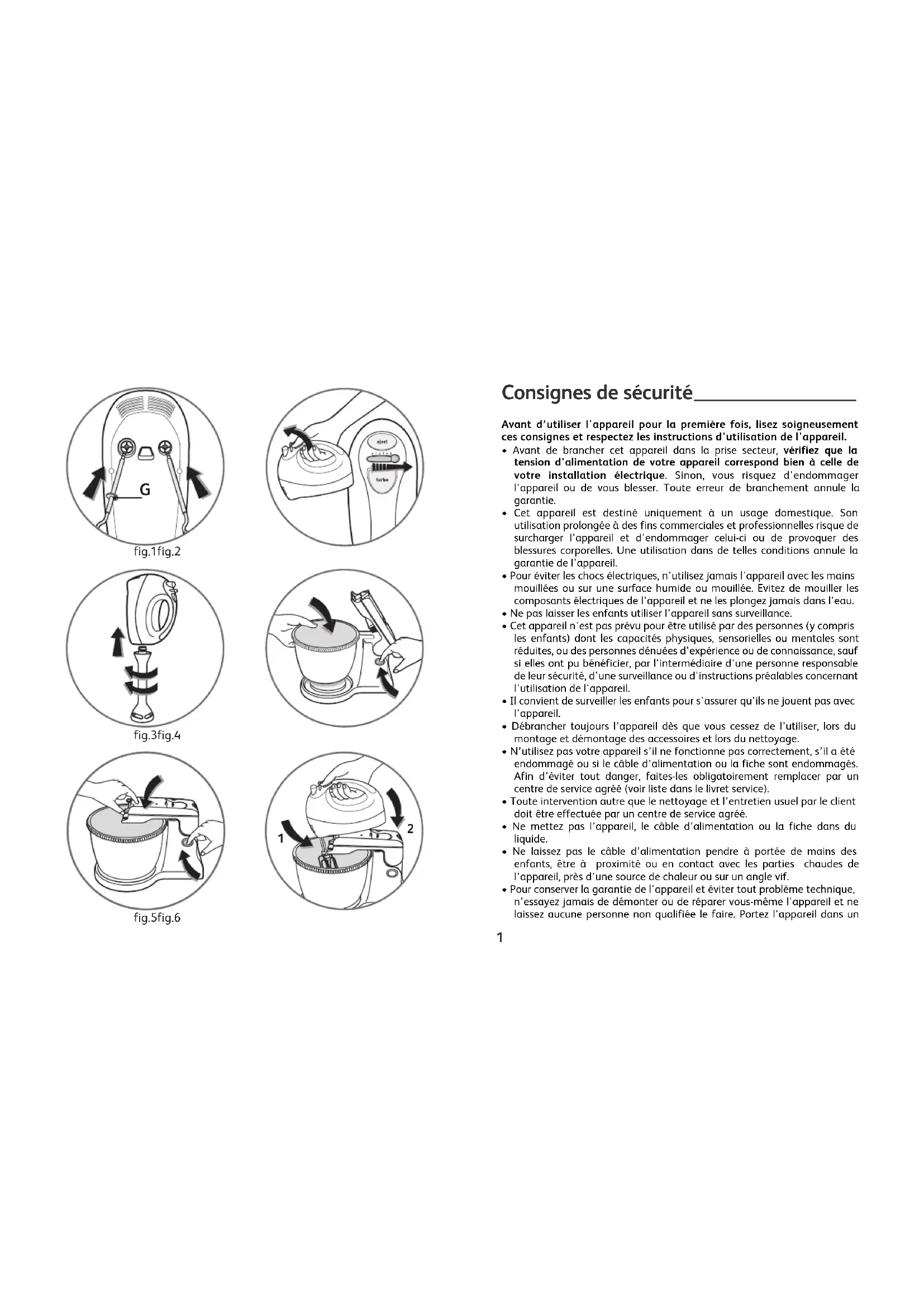 G

eject

turbo

fig.1fig.2

fig.3fig.4

1

2

fig.5fig.6

Consignes de sécurité

Avant d'utiliser l'appareil pour la première fois, lisez soigneusement ces consignes et respectez les instructions d'utilisation de l'appareil.

• Avant de brancher cet appareil dans la prise secteur, vérifiez que la tension d'alimentation de votre appareil correspond bien à celle de votre installation électrique. Sinon, vous risquez d'endommager l'appareil ou de vous blesser. Toute erreur de branchement annule la garantie.

• Cet appareil est destiné uniquement à un usage domestique. Son utilisation prolongée à des fins commerciales et professionnelles risque de surcharger l'appareil et d'endommager celui-ci ou de provoquer des blessures corporelles. Une utilisation dans de telles conditions annule la garantie de l'appareil.

• Pour éviter les chocs électriques, n'utilisez jamais l'appareil avec les mains mouillées ou sur une surface humide ou mouillée. Evitez de mouiller les composants électriques de l'appareil et ne les plongez jamais dans l'eau.

• Ne pas laisser les enfants utiliser l'appareil sans surveillance.

• Cet appareil n'est pas prévu pour être utilisé par des personnes (y compris les enfants) dont les capacités physiques, sensorielles ou mentales sont réduites, ou des personnes dénuées d'expérience ou de connaissance, sauf si elles ont pu bénéficier, par l'intermédiaire d'une personne responsable de leur sécurité, d'une surveillance ou d'instructions préalables concernant l'utilisation de l'appareil.

• Il convient de surveiller les enfants pour s'assurer qu'ils ne jouent pas avec l'appareil.

• Débrancher toujours l'appareil dès que vous cessez de l'utiliser, lors du montage et démontage des accessoires et lors du nettoyage.

• N'utilisez pas votre appareil s'il ne fonctionne pas correctement, s'il a été endommagé ou si le câble d'alimentation ou la fiche sont endommagés. Afin d'éviter tout danger, faites-les obligatoirement remplacer par un centre de service agréé (voir liste dans le livret service).

• Toute intervention autre que le nettoyage et l'entretien usuel par le client doit être effectuée par un centre de service agréé.

• Ne mettez pas l'appareil, le câble d'alimentation ou la fiche dans du liquide.

• Ne laissez pas le câble d'alimentation pendre à portée de mains des enfants, être à proximité ou en contact avec les parties chaudes de l'appareil, près d'une source de chaleur ou sur un angle vif.

• Pour conserver la garantie de l'appareil et éviter tout problème technique, n'essayez jamais de démonter ou de réparer vous-même l'appareil et ne laissez aucune personne non qualifiée le faire. Portez l'appareil dans un

1