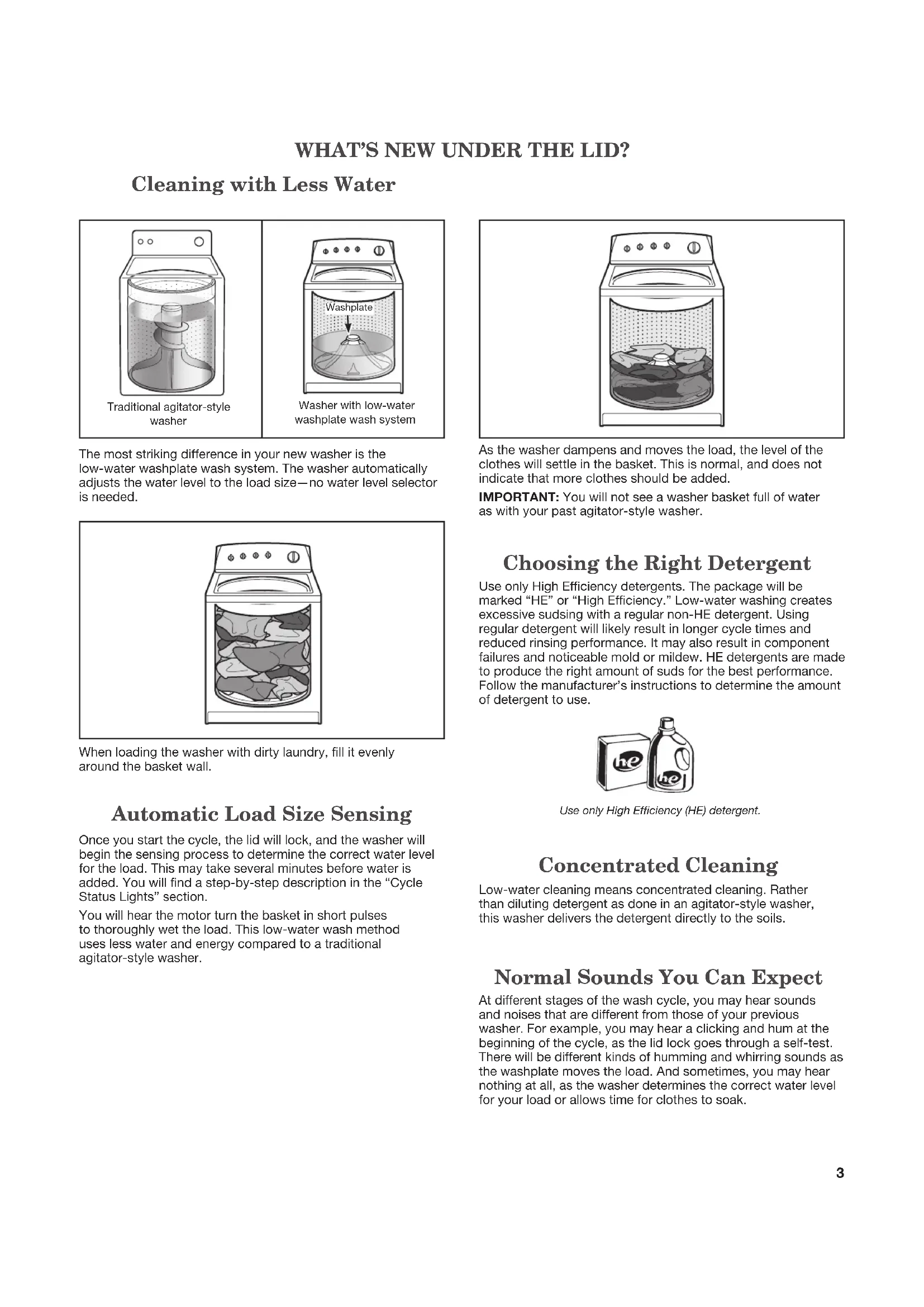 WHAT'S NEW UNDER THE LID?

Cleaning with Less Water

Traditional agitator-style washer

Washplate

Washer with low-water washplate wash system

The most striking difference in your new washer is the low-water washplate wash system. The washer automatically adjusts the water level to the load size—no water level selector is needed.

When loading the washer with dirty laundry, fill it evenly around the basket wall.

Automatic Load Size Sensing

Once you start the cycle, the lid will lock, and the washer will begin the sensing process to determine the correct water level for the load. This may take several minutes before water is added. You will find a step-by-step description in the "Cycle Status Lights" section.

You will hear the motor turn the basket in short pulses to thoroughly wet the load. This low-water wash method uses less water and energy compared to a traditional agitator-style washer.

As the washer dampens and moves the load, the level of the clothes will settle in the basket. This is normal, and does not indicate that more clothes should be added.

IMPORTANT: You will not see a washer basket full of water as with your past agitator-style washer.

Choosing the Right Detergent

Use only High Efficiency detergents. The package will be marked "HE" or "High Efficiency." Low-water washing creates excessive sudsing with a regular non-HE detergent. Using regular detergent will likely result in longer cycle times and reduced rinsing performance. It may also result in component failures and noticeable mold or mildew. HE detergents are made to produce the right amount of suds for the best performance. Follow the manufacturer's instructions to determine the amount of detergent to use.

he

he

Use only High Efficiency (HE) detergent.

Concentrated Cleaning

Low-water cleaning means concentrated cleaning. Rather than diluting detergent as done in an agitator-style washer, this washer delivers the detergent directly to the soils.

Normal Sounds You Can Expect

At different stages of the wash cycle, you may hear sounds and noises that are different from those of your previous washer. For example, you may hear a clicking and hum at the beginning of the cycle, as the lid lock goes through a self-test. There will be different kinds of humming and whirring sounds as the washplate moves the load. And sometimes, you may hear nothing at all, as the washer determines the correct water level for your load or allows time for clothes to soak.

3