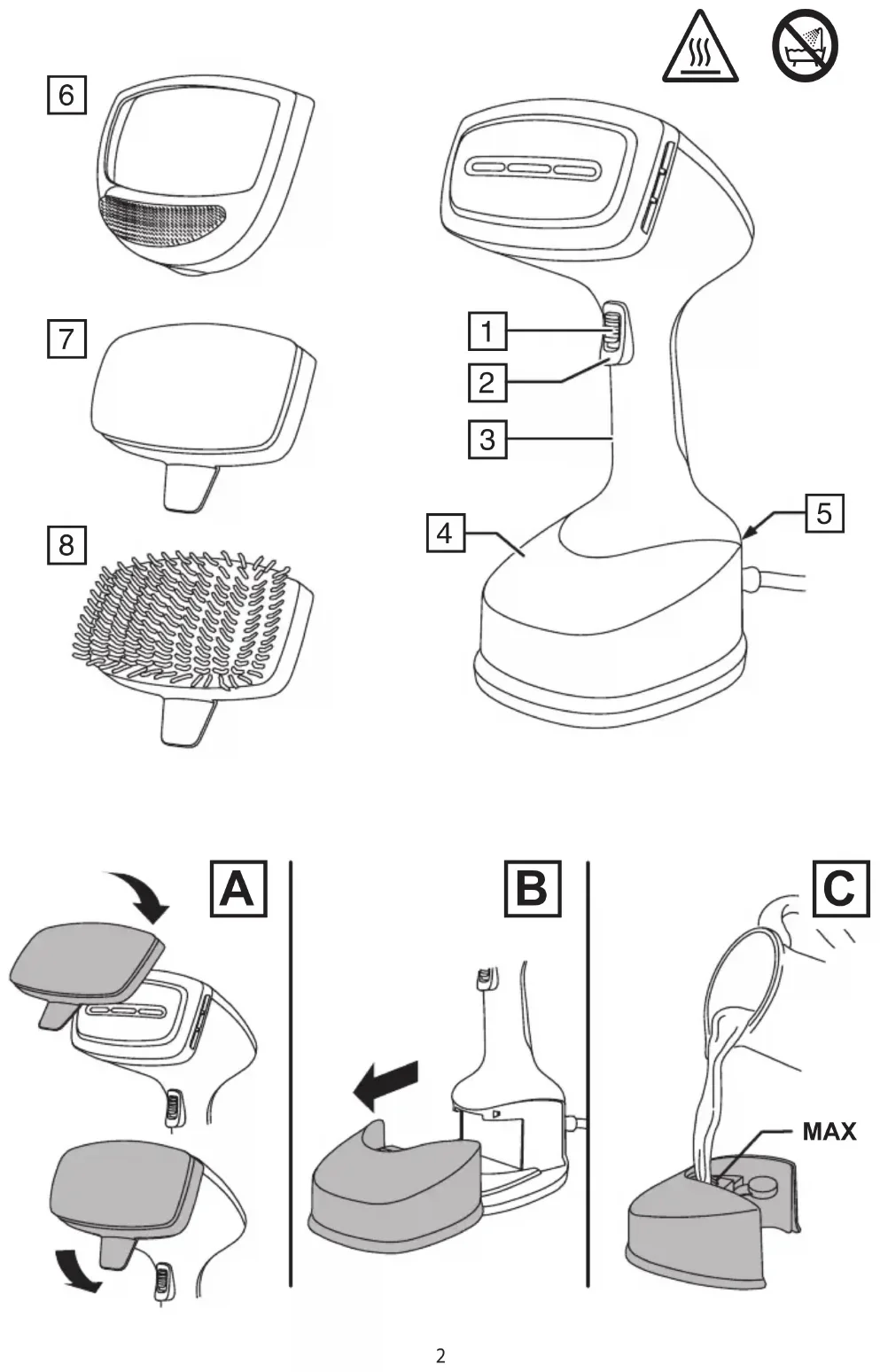 6

7

8

1

2

3

4

5

A

B

C

MAX

2