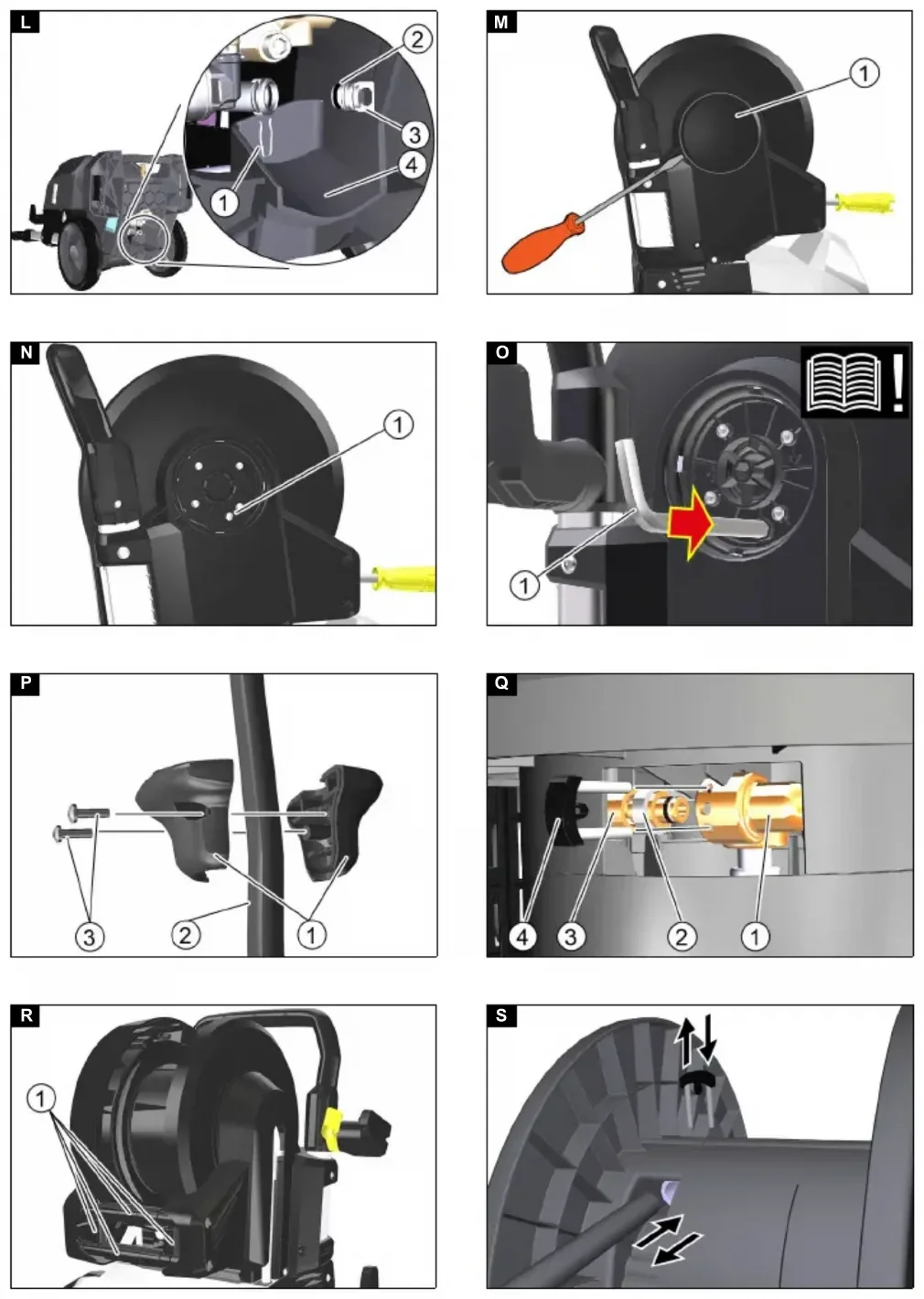 L
2
3
4
1

M
1

N
1

O
1

P
3
2
1

Q
4
3
2
1

R
1

S