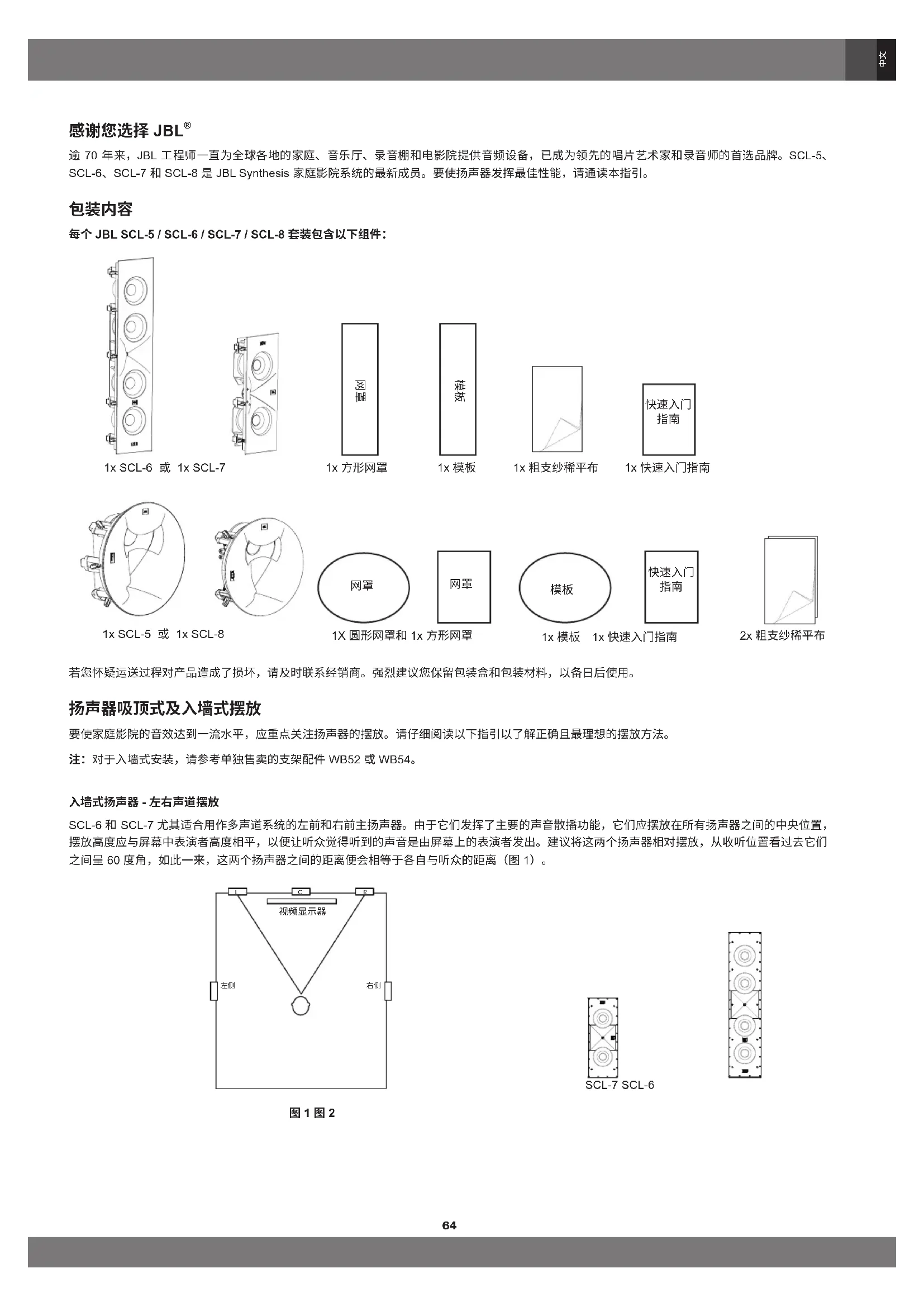 中文

感谢您选择 JBL®

逾 70 年来，JBL 工程师一直为全球各地的家庭、音乐厅、录音棚和电影院提供音频设备，已成为领先的唱片艺术家和录音师的首选品牌。SCL-5、SCL-6、SCL-7 和 SCL-8 是 JBL Synthesis 家庭影院系统的最新成员。要使扬声器发挥最佳性能，请通读本指引。

包装内容

每个 JBL SCL-5 / SCL-6 / SCL-7 / SCL-8 套装包含以下组件：

网罩

模板

快速入门指南

1x SCL-6 或 1x SCL-7

1x 方形网罩

1x 模板

1x 粗支纱稀平布

1x 快速入门指南

网罩

网罩

模板

快速入门指南

1x SCL-5 或 1x SCL-8

1X 圆形网罩和 1x 方形网罩

1x 模板 1x 快速入门指南

2x 粗支纱稀平布

若您怀疑运送过程对产品造成了损坏，请及时联系经销商。强烈建议您保留包装盒和包装材料，以备日后使用。

扬声器吸顶式及入墙式摆放

要使家庭影院的音效达到一流水平，应重点关注扬声器的摆放。请仔细阅读以下指引以了解正确且最理想的摆放方法。

注：对于入墙式安装，请参考单独售卖的支架配件 WB52 或 WB54。

入墙式扬声器 - 左右声道摆放

SCL-6 和 SCL-7 尤其适合用作多声道系统的左前和右前主扬声器。由于它们发挥了主要的声音散播功能，它们应摆放在所有扬声器之间的中央位置，摆放高度应与屏幕中表演者高度相平，以便让听众觉得听到的声音是由屏幕上的表演者发出。建议将这两个扬声器相对摆放，从收听位置看过去它们之间呈 60 度角，如此一来，这两个扬声器之间的距离便会相等于各自与听众的距离（图 1）。

L C R

视频显示器

左侧

右侧

SCL-7 SCL-6

图 1 图 2

64