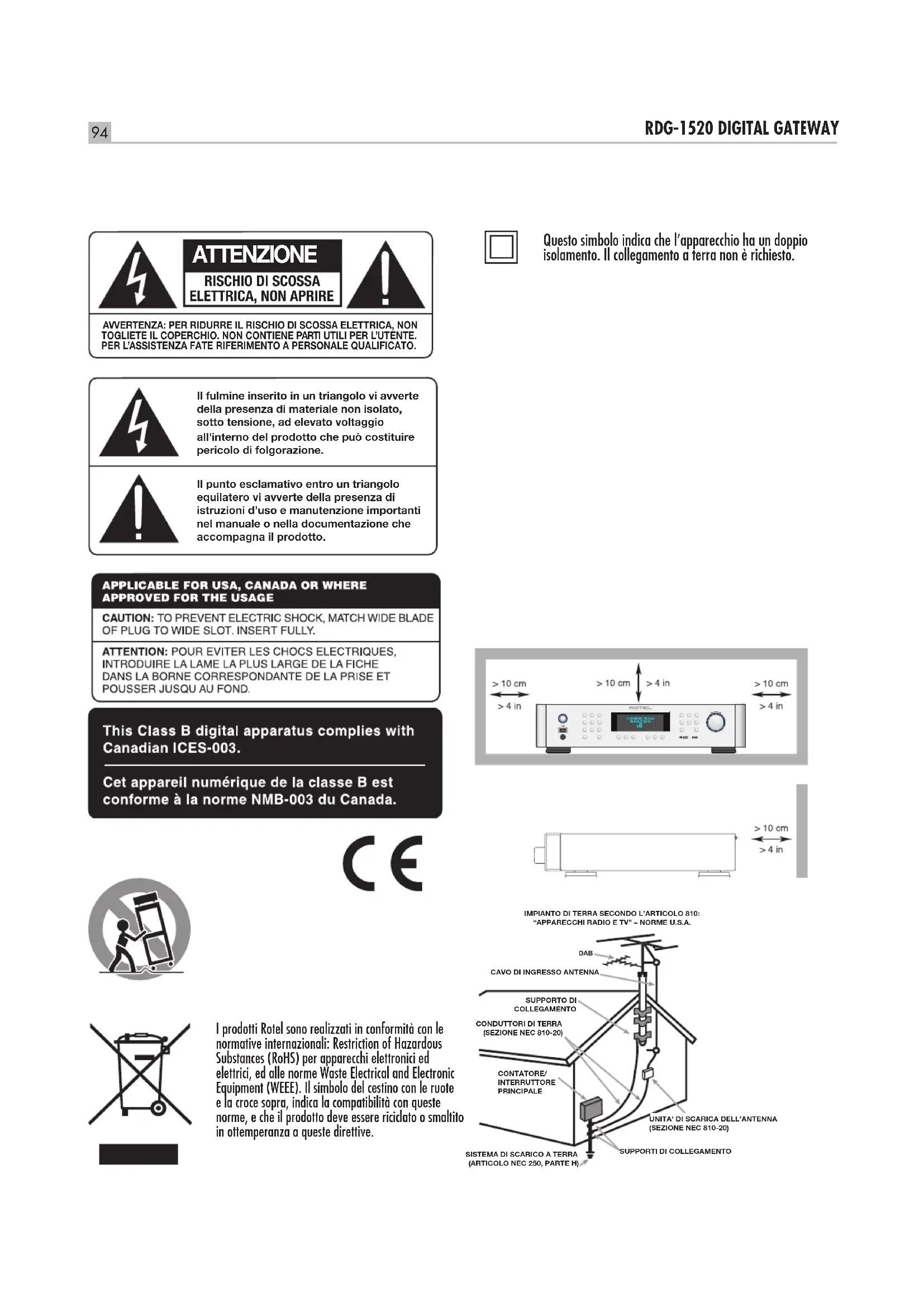 94

RDG-1520 DIGITAL GATEWAY

ATTENZIONE

RISCHIO DI SCOSSA ELETTRICA, NON APRIRE

AVVERTENZA: PER RIDURRE IL RISCHIO DI SCOSSA ELETTRICA, NON TOGLIETE IL COPERCHIO. NON CONTIENE PARTI UTILI PER L'UTENTE. PER L'ASSISTENZA FATE RIFERIMENTO A PERSONALE QUALIFICATO.

Il fulmine inserito in un triangolo vi avverte della presenza di materiale non isolato, sotto tensione, ad elevato voltaggio all'interno del prodotto che può costituire pericolo di folgorazione.

Il punto esclamativo entro un triangolo equilatero vi avverte della presenza di istruzioni d'uso e manutenzione importanti nel manuale o nella documentazione che accompagna il prodotto.

APPLICABLE FOR USA, CANADA OR WHERE APPROVED FOR THE USAGE

CAUTION: TO PREVENT ELECTRIC SHOCK, MATCH WIDE BLADE OF PLUG TO WIDE SLOT. INSERT FULLY.

ATTENTION: POUR EVITER LES CHOCS ELECTRIQUES, INTRODUIRE LA LAME LA PLUS LARGE DE LA FICHE DANS LA BORNE CORRESPONDANTE DE LA PRISE ET POUSSER JUSQU AU FOND.

This Class B digital apparatus complies with Canadian ICES-003.

Cet appareil numérique de la classe B est conforme à la norme NMB-003 du Canada.

CE

I prodotti Rotel sono realizzati in conformità con le normative internazionali: Restriction of Hazardous Substances (RoHS) per apparecchi elettronici ed elettrici, ed alle norme Waste Electrical and Electronic Equipment (WEEE). Il simbolo del cestino con le ruote e la croce sopra, indica la compatibilità con queste norme, e che il prodotto deve essere riciclato o smaltito in ottemperanza a queste direttive.

Questo simbolo indica che l'apparecchio ha un doppio isolamento. Il collegamento a terra non è richiesto.

> 10 cm
> 4 in
> 10 cm
> 4 in
> 10 cm
> 4 in
ROTEL

> 10 cm
> 4 in

IMPIANTO DI TERRA SECONDO L'ARTICOLO 810: "APPARECCHI RADIO E TV" – NORME U.S.A.

DAB
CAVO DI INGRESSO ANTENNA
SUPPORTO DI COLLEGAMENTO
CONDUTTORI DI TERRA (SEZIONE NEC 810-20)
CONTATORE/ INTERRUTTORE PRINCIPALE
UNITA' DI SCARICA DELL'ANTENNA (SEZIONE NEC 810-20)
SUPPORTI DI COLLEGAMENTO
SISTEMA DI SCARICO A TERRA (ARTICOLO NEC 250, PARTE H)