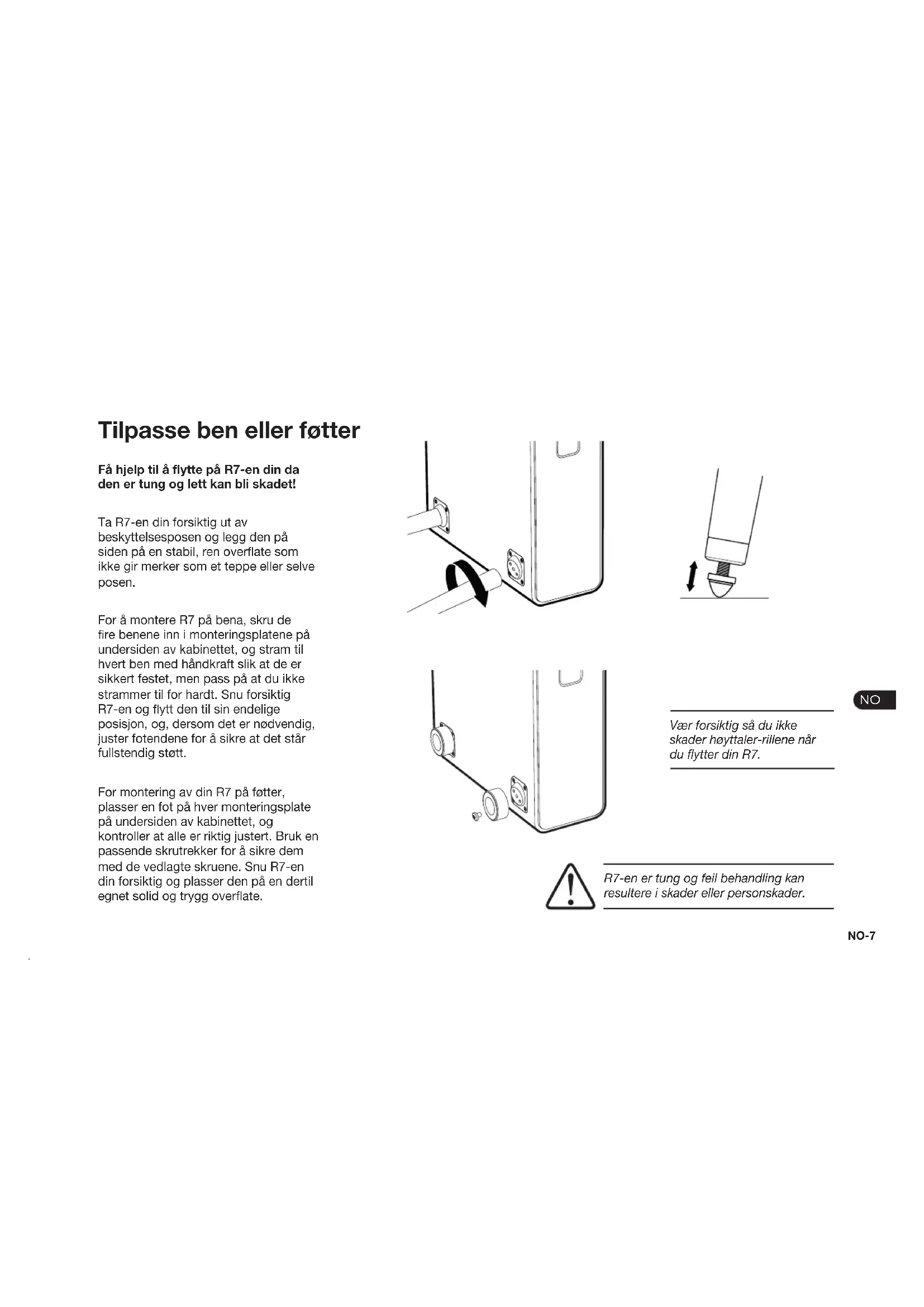 Tilpasse ben eller føtter

Få hjelp til å flytte på R7-en din da den er tung og lett kan bli skadet!

Ta R7-en din forsiktig ut av beskyttelsesposen og legg den på siden på en stabil, ren overflate som ikke gir merker som et teppe eller selve posen.

For å montere R7 på bena, skru de fire benene inn i monteringsplatene på undersiden av kabinettet, og stram til hvert ben med håndkraft slik at de er sikkert festet, men pass på at du ikke strammer til for hardt. Snu forsiktig R7-en og flytt den til sin endelige posisjon, og, dersom det er nødvendig, juster fotendene for å sikre at det står fullstendig støtt.

For montering av din R7 på føtter, plasser en fot på hver monteringsplate på undersiden av kabinettet, og kontroller at alle er riktig justert. Bruk en passende skrutrekker for å sikre dem med de vedlagte skruene. Snu R7-en din forsiktig og plasser den på en dertil egnet solid og trygg overflate.

NO

Vær forsiktig så du ikke skader høyttaler-rillene når du flytter din R7.

R7-en er tung og feil behandling kan resultere i skader eller personskader.

NO-7