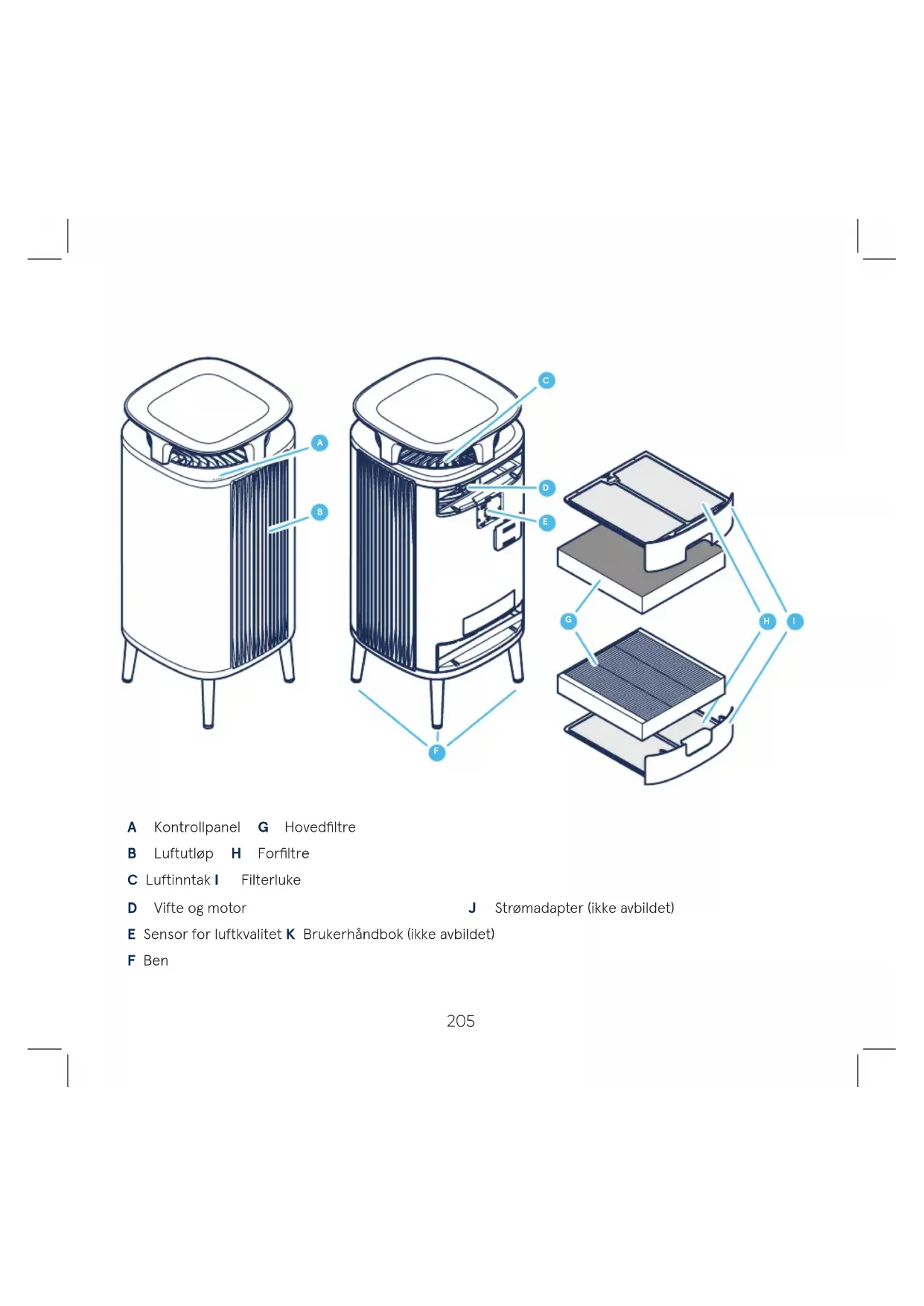 C

A

D

B

E

G

H

I

F

A Kontrollpanel G Hovedfiltre

B Luftutløp H Forfiltre

C Luftinntak I Filterluke

D Vifte og motor J Strømadapter (ikke avbildet)

E Sensor for luftkvalitet K Brukerhåndbok (ikke avbildet)

F Ben

205