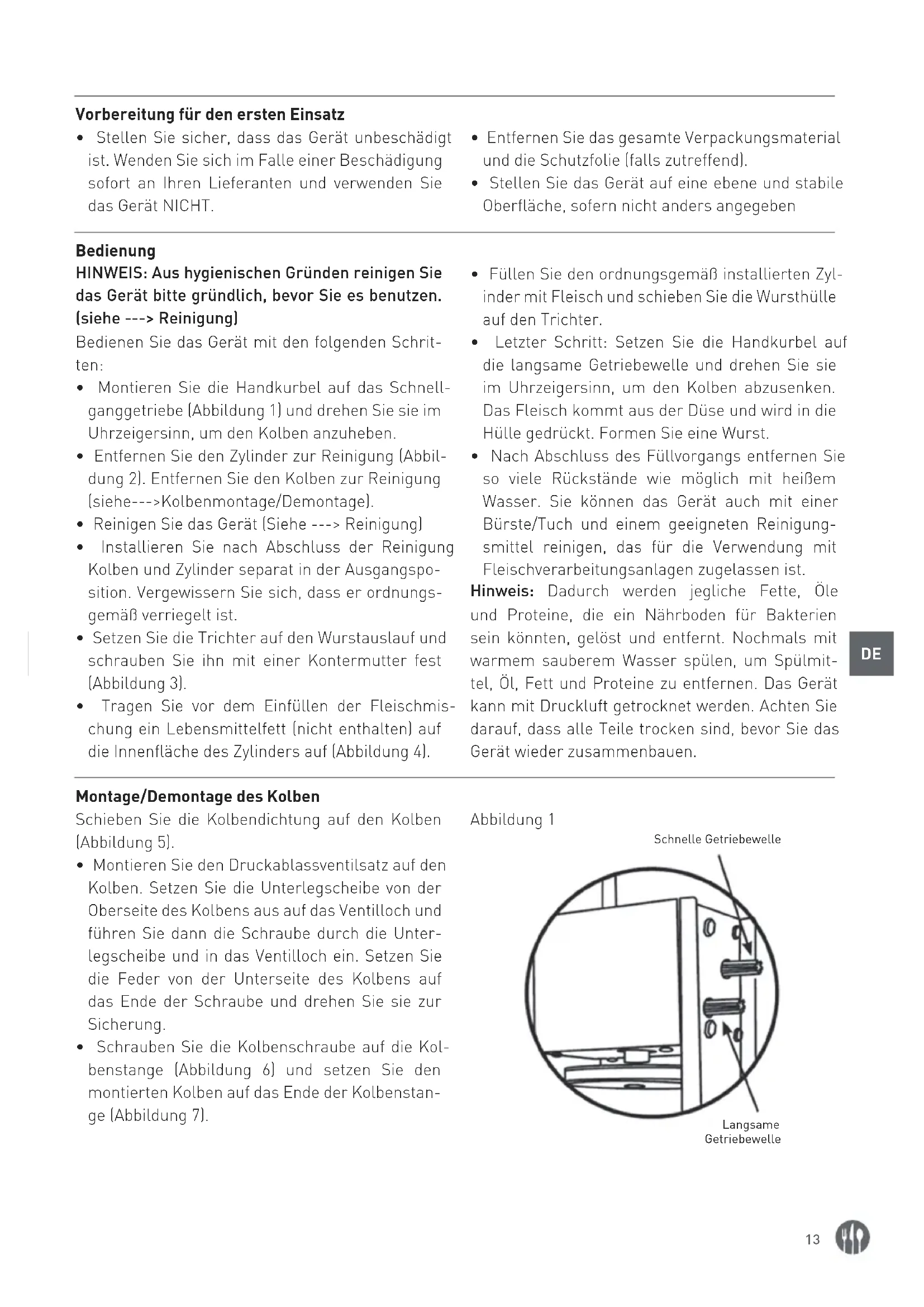 **Vorbereitung für den ersten Einsatz**

• Stellen Sie sicher, dass das Gerät unbeschädigt ist. Wenden Sie sich im Falle einer Beschädigung sofort an Ihren Lieferanten und verwenden Sie das Gerät NICHT.

• Entfernen Sie das gesamte Verpackungsmaterial und die Schutzfolie (falls zutreffend).

• Stellen Sie das Gerät auf eine ebene und stabile Oberfläche, sofern nicht anders angegeben

**Bedienung**

**HINWEIS: Aus hygienischen Gründen reinigen Sie das Gerät bitte gründlich, bevor Sie es benutzen. (siehe ---> Reinigung)**

Bedienen Sie das Gerät mit den folgenden Schritten:

• Montieren Sie die Handkurbel auf das Schnellganggetriebe (Abbildung 1) und drehen Sie sie im Uhrzeigersinn, um den Kolben anzuheben.

• Entfernen Sie den Zylinder zur Reinigung (Abbildung 2). Entfernen Sie den Kolben zur Reinigung (siehe--->Kolbenmontage/Demontage).

• Reinigen Sie das Gerät (Siehe ---> Reinigung)

• Installieren Sie nach Abschluss der Reinigung Kolben und Zylinder separat in der Ausgangsposition. Vergewissern Sie sich, dass er ordnungsgemäß verriegelt ist.

• Setzen Sie die Trichter auf den Wurstauslauf und schrauben Sie ihn mit einer Kontermutter fest (Abbildung 3).

• Tragen Sie vor dem Einfüllen der Fleischmischung ein Lebensmittelfett (nicht enthalten) auf die Innenfläche des Zylinders auf (Abbildung 4).

• Füllen Sie den ordnungsgemäß installierten Zylinder mit Fleisch und schieben Sie die Wursthülle auf den Trichter.

• Letzter Schritt: Setzen Sie die Handkurbel auf die langsame Getriebewelle und drehen Sie sie im Uhrzeigersinn, um den Kolben abzusenken. Das Fleisch kommt aus der Düse und wird in die Hülle gedrückt. Formen Sie eine Wurst.

• Nach Abschluss des Füllvorgangs entfernen Sie so viele Rückstände wie möglich mit heißem Wasser. Sie können das Gerät auch mit einer Bürste/Tuch und einem geeigneten Reinigungsmittel reinigen, das für die Verwendung mit Fleischverarbeitungsanlagen zugelassen ist.

**Hinweis:** Dadurch werden jegliche Fette, Öle und Proteine, die ein Nährboden für Bakterien sein könnten, gelöst und entfernt. Nochmals mit warmem sauberem Wasser spülen, um Spülmittel, Öl, Fett und Proteine zu entfernen. Das Gerät kann mit Druckluft getrocknet werden. Achten Sie darauf, dass alle Teile trocken sind, bevor Sie das Gerät wieder zusammenbauen.

DE

**Montage/Demontage des Kolben**

Schieben Sie die Kolbendichtung auf den Kolben (Abbildung 5).

• Montieren Sie den Druckablassventilsatz auf den Kolben. Setzen Sie die Unterlegscheibe von der Oberseite des Kolbens aus auf das Ventilloch und führen Sie dann die Schraube durch die Unterlegscheibe und in das Ventilloch ein. Setzen Sie die Feder von der Unterseite des Kolbens auf das Ende der Schraube und drehen Sie sie zur Sicherung.

• Schrauben Sie die Kolbenschraube auf die Kolbenstange (Abbildung 6) und setzen Sie den montierten Kolben auf das Ende der Kolbenstange (Abbildung 7).

Abbildung 1

Schnelle Getriebewelle

Langsame Getriebewelle

13