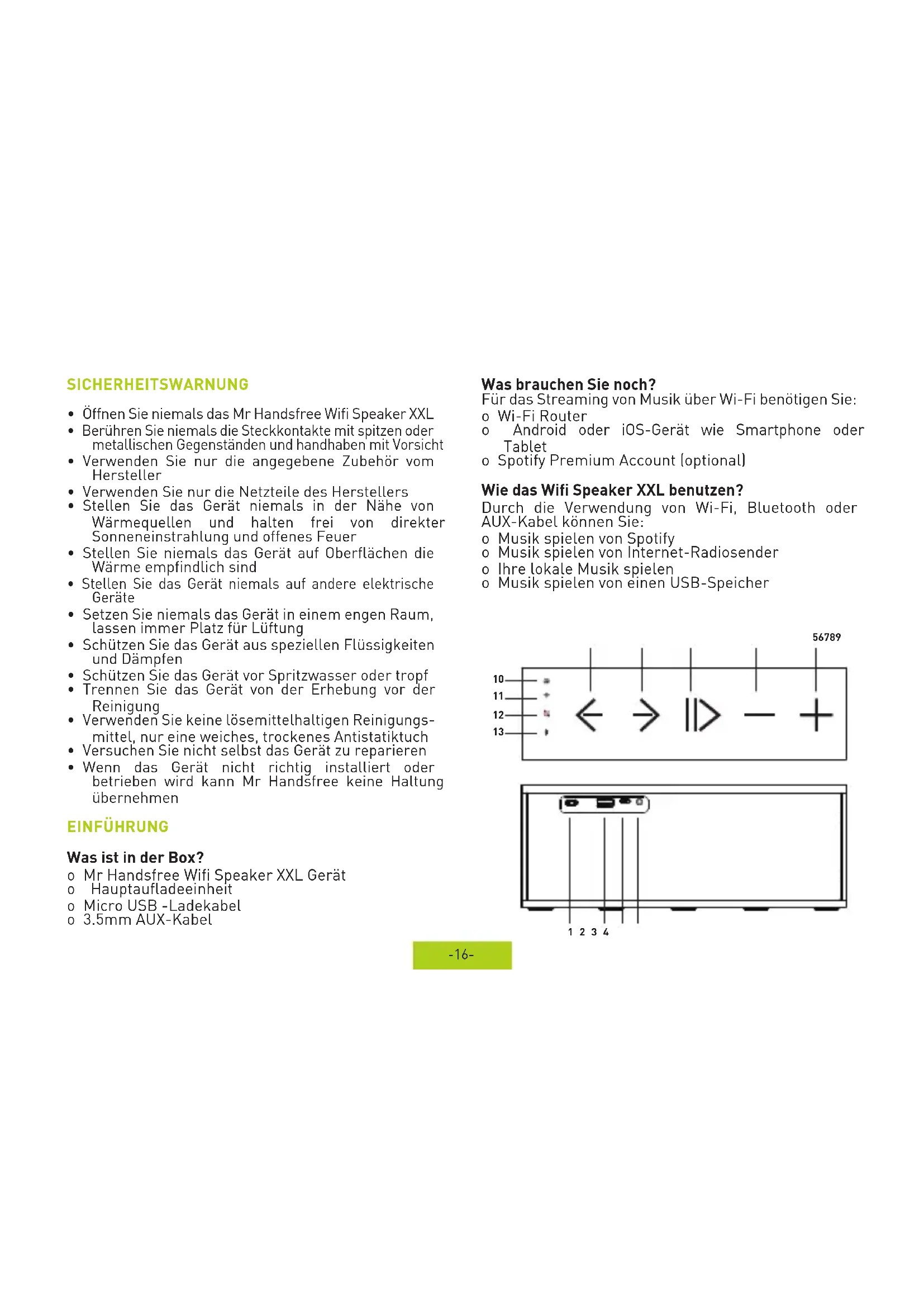 SICHERHEITSWARNUNG

• Öffnen Sie niemals das Mr Handsfree Wifi Speaker XXL
• Berühren Sie niemals die Steckkontakte mit spitzen oder metallischen Gegenständen und handhaben mit Vorsicht
• Verwenden Sie nur die angegebene Zubehör vom Hersteller
• Verwenden Sie nur die Netzteile des Herstellers
• Stellen Sie das Gerät niemals in der Nähe von Wärmequellen und halten frei von direkter Sonneneinstrahlung und offenes Feuer
• Stellen Sie niemals das Gerät auf Oberflächen die Wärme empfindlich sind
• Stellen Sie das Gerät niemals auf andere elektrische Geräte
• Setzen Sie niemals das Gerät in einem engen Raum, lassen immer Platz für Lüftung
• Schützen Sie das Gerät aus speziellen Flüssigkeiten und Dämpfen
• Schützen Sie das Gerät vor Spritzwasser oder tropf
• Trennen Sie das Gerät von der Erhebung vor der Reinigung
• Verwenden Sie keine lösemittelhaltigen Reinigungsmittel, nur eine weiches, trockenes Antistatiktuch
• Versuchen Sie nicht selbst das Gerät zu reparieren
• Wenn das Gerät nicht richtig installiert oder betrieben wird kann Mr Handsfree keine Haltung übernehmen

EINFÜHRUNG

Was ist in der Box?
o Mr Handsfree Wifi Speaker XXL Gerät
o Hauptaufladeeinheit
o Micro USB -Ladekabel
o 3.5mm AUX-Kabel

Was brauchen Sie noch?
Für das Streaming von Musik über Wi-Fi benötigen Sie:
o Wi-Fi Router
o Android oder iOS-Gerät wie Smartphone oder Tablet
o Spotify Premium Account (optional)

Wie das Wifi Speaker XXL benutzen?
Durch die Verwendung von Wi-Fi, Bluetooth oder AUX-Kabel können Sie:
o Musik spielen von Spotify
o Musik spielen von Internet-Radiosender
o Ihre lokale Musik spielen
o Musik spielen von einen USB-Speicher

56789
10
11
12
13
1 2 3 4

-16-