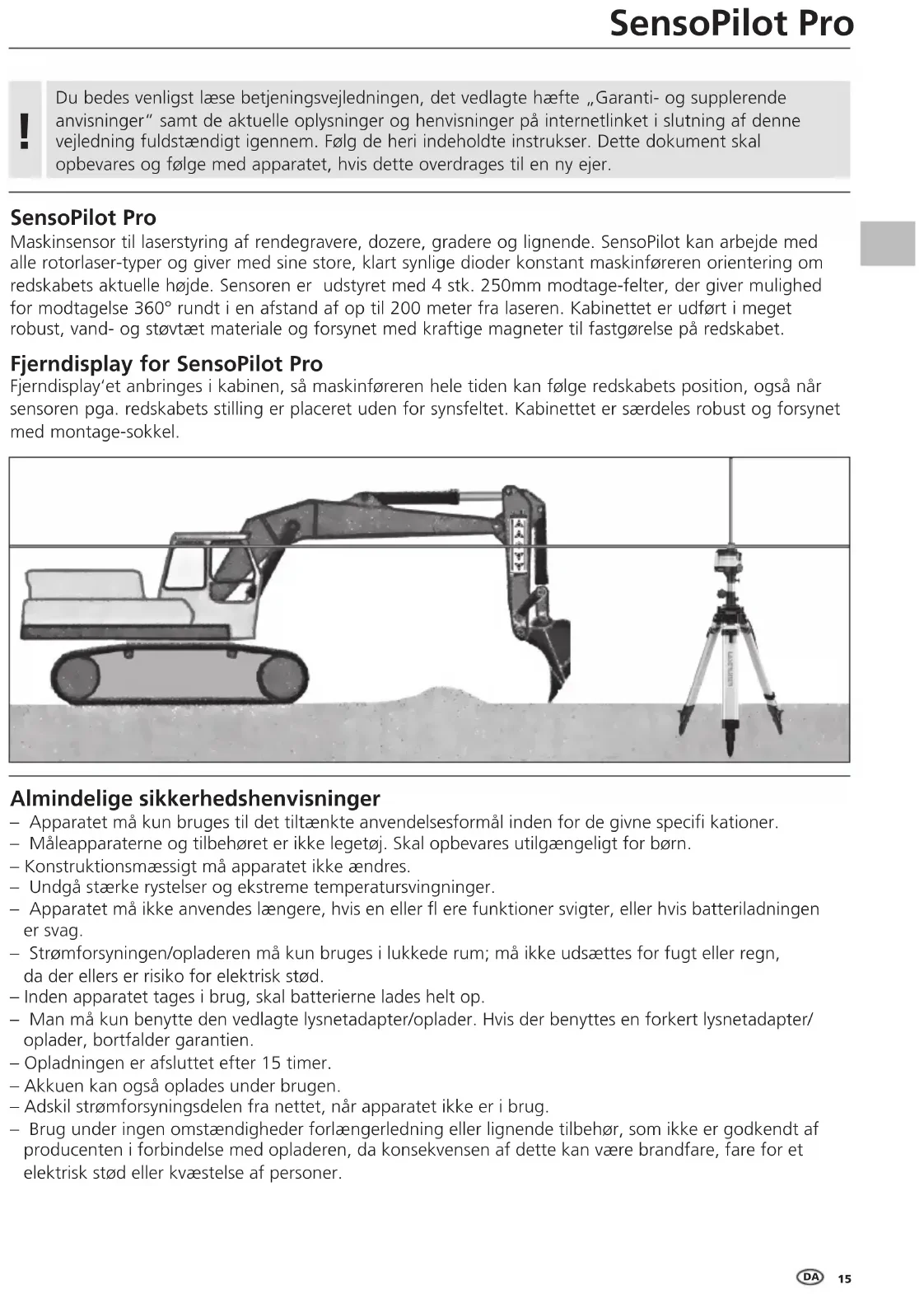 SensoPilot Pro

!

Du bedes venligst læse betjeningsvejledningen, det vedlagte hæfte „Garanti- og supplerende anvisninger" samt de aktuelle oplysninger og henvisninger på internetlinket i slutning af denne vejledning fuldstændigt igennem. Følg de heri indeholdte instrukser. Dette dokument skal opbevares og følge med apparatet, hvis dette overdrages til en ny ejer.

SensoPilot Pro
Maskinsensor til laserstyring af rendegravere, dozere, gradere og lignende. SensoPilot kan arbejde med alle rotorlaser-typer og giver med sine store, klart synlige dioder konstant maskinføreren orientering om redskabets aktuelle højde. Sensoren er udstyret med 4 stk. 250mm modtage-felter, der giver mulighed for modtagelse 360° rundt i en afstand af op til 200 meter fra laseren. Kabinettet er udført i meget robust, vand- og støvtæt materiale og forsynet med kraftige magneter til fastgørelse på redskabet.

Fjerndisplay for SensoPilot Pro
Fjerndisplay'et anbringes i kabinen, så maskinføreren hele tiden kan følge redskabets position, også når sensoren pga. redskabets stilling er placeret uden for synsfeltet. Kabinettet er særdeles robust og forsynet med montage-sokkel.

Almindelige sikkerhedshenvisninger
– Apparatet må kun bruges til det tiltænkte anvendelsesformål inden for de givne specifi kationer.
– Måleapparaterne og tilbehøret er ikke legetøj. Skal opbevares utilgængeligt for børn.
– Konstruktionsmæssigt må apparatet ikke ændres.
– Undgå stærke rystelser og ekstreme temperatursvingninger.
– Apparatet må ikke anvendes længere, hvis en eller fl ere funktioner svigter, eller hvis batteriladningen er svag.
– Strømforsyningen/opladeren må kun bruges i lukkede rum; må ikke udsættes for fugt eller regn, da der ellers er risiko for elektrisk stød.
– Inden apparatet tages i brug, skal batterierne lades helt op.
– Man må kun benytte den vedlagte lysnetadapter/oplader. Hvis der benyttes en forkert lysnetadapter/oplader, bortfalder garantien.
– Opladningen er afsluttet efter 15 timer.
– Akkuen kan også oplades under brugen.
– Adskil strømforsyningsdelen fra nettet, når apparatet ikke er i brug.
– Brug under ingen omstændigheder forlængerledning eller lignende tilbehør, som ikke er godkendt af producenten i forbindelse med opladeren, da konsekvensen af dette kan være brandfare, fare for et elektrisk stød eller kvæstelse af personer.

DA 15