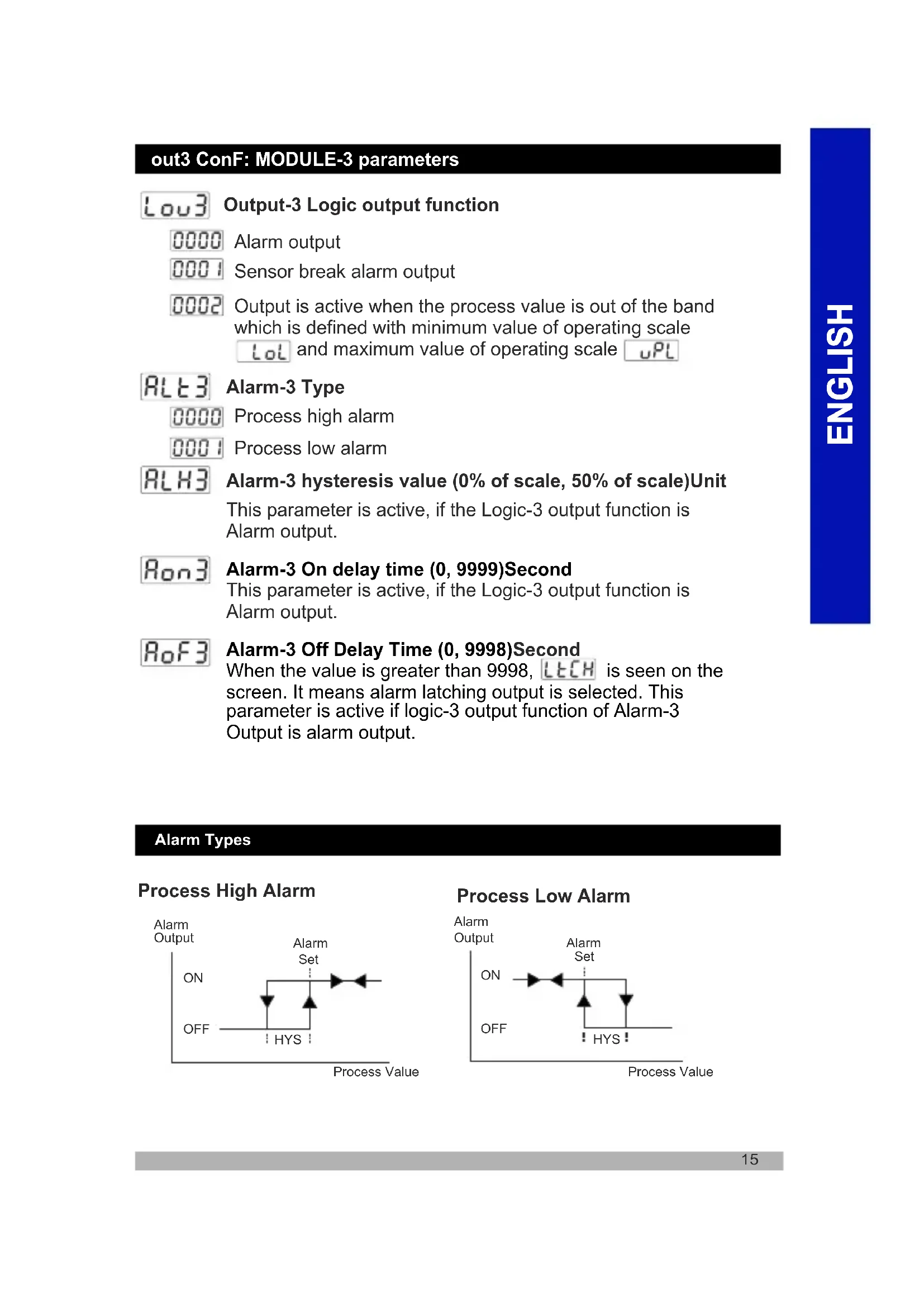 out3 ConF: MODULE-3 parameters

Lou3 Output-3 Logic output function

0000 Alarm output

0001 Sensor break alarm output

0002 Output is active when the process value is out of the band which is defined with minimum value of operating scale LoL and maximum value of operating scale uPL

ALt3 Alarm-3 Type

0000 Process high alarm

0001 Process low alarm

ALH3 Alarm-3 hysteresis value (0% of scale, 50% of scale)Unit

This parameter is active, if the Logic-3 output function is Alarm output.

Aon3 Alarm-3 On delay time (0, 9999)Second
This parameter is active, if the Logic-3 output function is Alarm output.

AoF3 Alarm-3 Off Delay Time (0, 9998)Second
When the value is greater than 9998, LtCH is seen on the screen. It means alarm latching output is selected. This parameter is active if logic-3 output function of Alarm-3 Output is alarm output.

ENGLISH

Alarm Types

Process High Alarm

Alarm Output

Alarm Set

ON

OFF

HYS

Process Value

Process Low Alarm

Alarm Output

Alarm Set

ON

OFF

HYS

Process Value

15