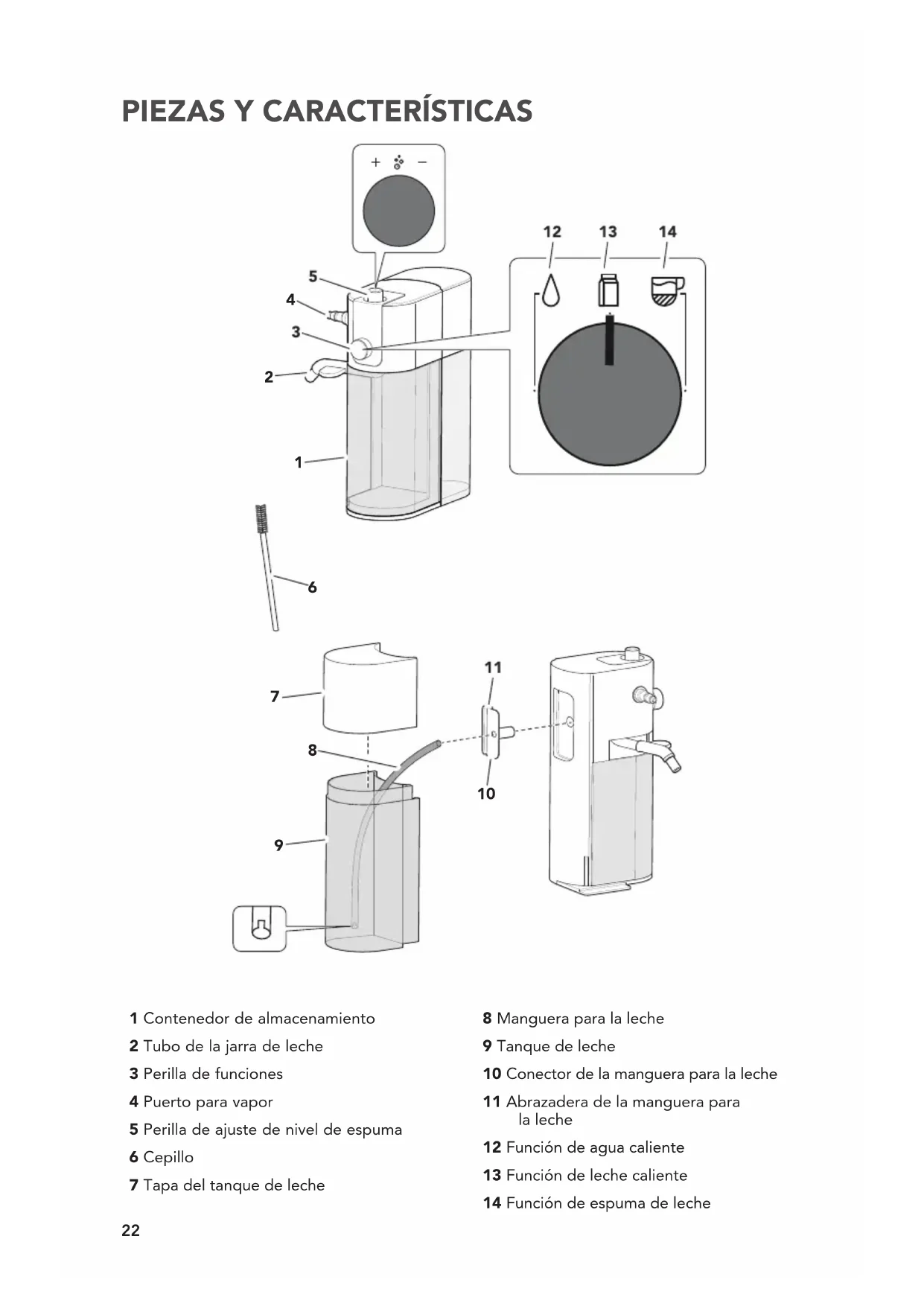 PIEZAS Y CARACTERÍSTICAS

+ −

12 13 14

5
4
3
2
1
6
7
8
9
11
10

1 Contenedor de almacenamiento
2 Tubo de la jarra de leche
3 Perilla de funciones
4 Puerto para vapor
5 Perilla de ajuste de nivel de espuma
6 Cepillo
7 Tapa del tanque de leche

8 Manguera para la leche
9 Tanque de leche
10 Conector de la manguera para la leche
11 Abrazadera de la manguera para la leche
12 Función de agua caliente
13 Función de leche caliente
14 Función de espuma de leche

22