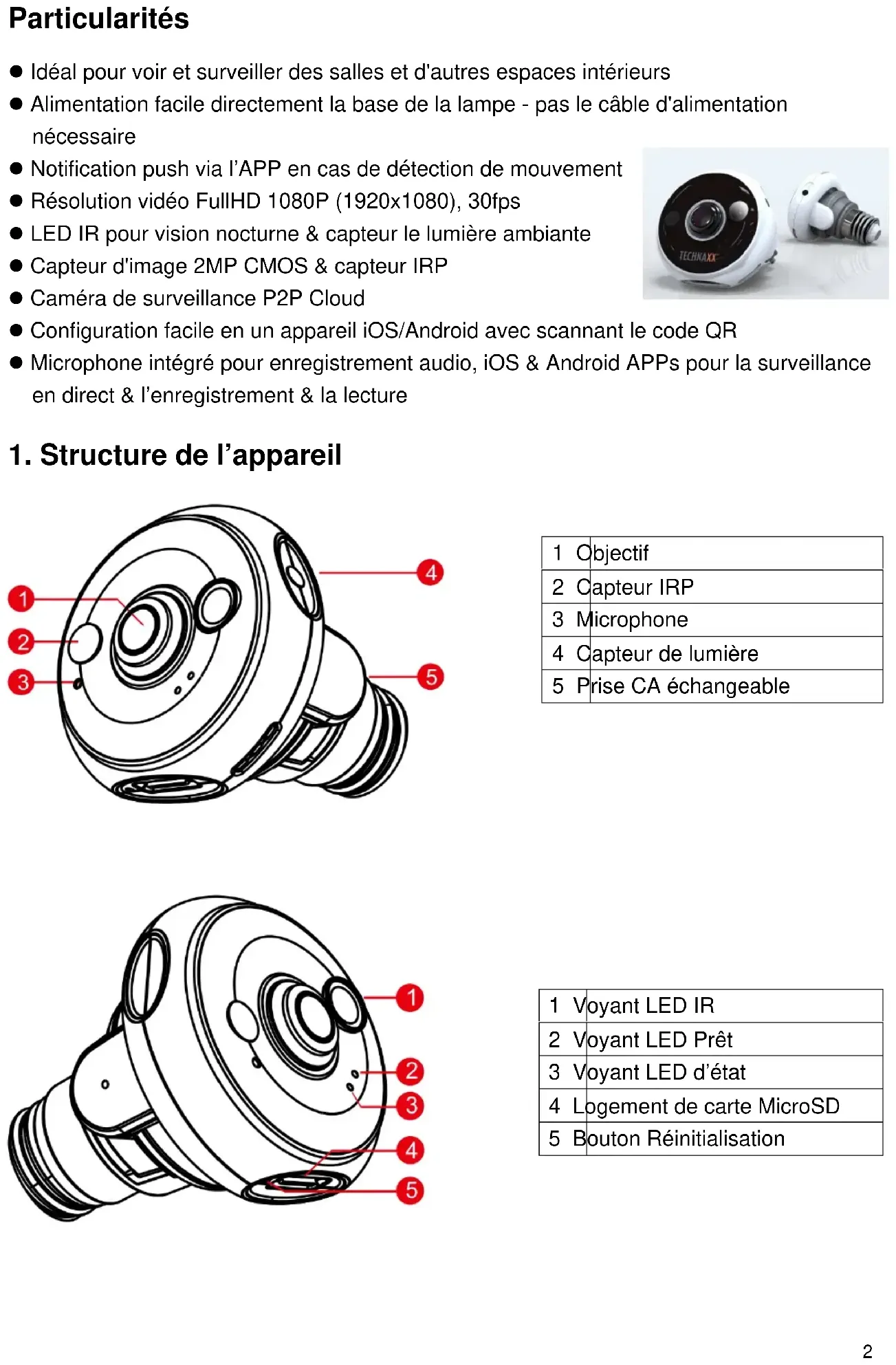 Particularités

● Idéal pour voir et surveiller des salles et d'autres espaces intérieurs
● Alimentation facile directement la base de la lampe - pas le câble d'alimentation nécessaire
● Notification push via l'APP en cas de détection de mouvement
● Résolution vidéo FullHD 1080P (1920x1080), 30fps
● LED IR pour vision nocturne & capteur le lumière ambiante
● Capteur d'image 2MP CMOS & capteur IRP
● Caméra de surveillance P2P Cloud
● Configuration facile en un appareil iOS/Android avec scannant le code QR
● Microphone intégré pour enregistrement audio, iOS & Android APPs pour la surveillance en direct & l'enregistrement & la lecture

TECHNAXX

1. Structure de l'appareil

1
2
3
4
5

| 1 | Objectif |
|---|---|
| 2 | Capteur IRP |
| 3 | Microphone |
| 4 | Capteur de lumière |
| 5 | Prise CA échangeable |

1
2
3
4
5

| 1 | Voyant LED IR |
|---|---|
| 2 | Voyant LED Prêt |
| 3 | Voyant LED d'état |
| 4 | Logement de carte MicroSD |
| 5 | Bouton Réinitialisation |

2