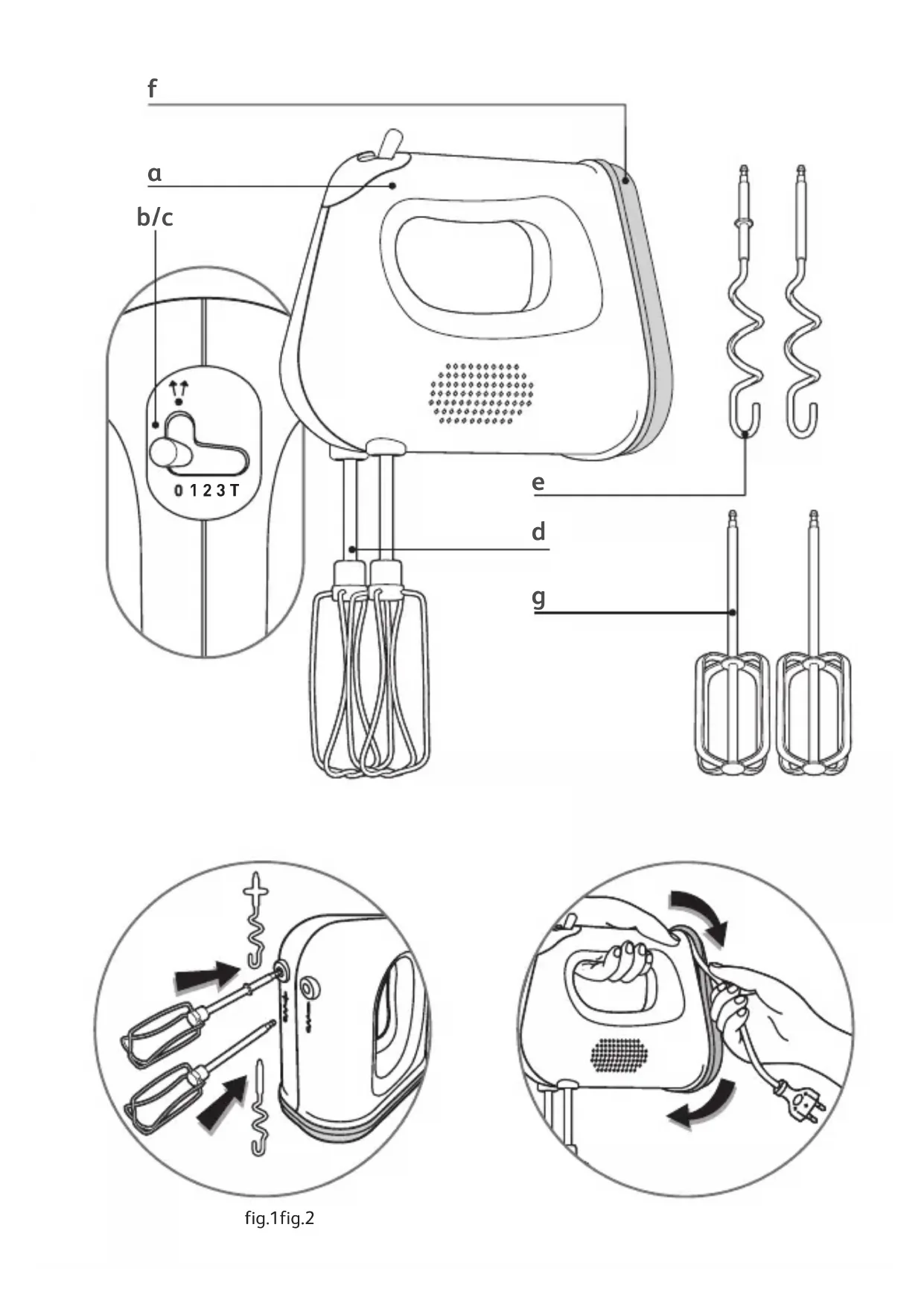 f

a

b/c

0 1 2 3 T

e

d

g

fig.1fig.2